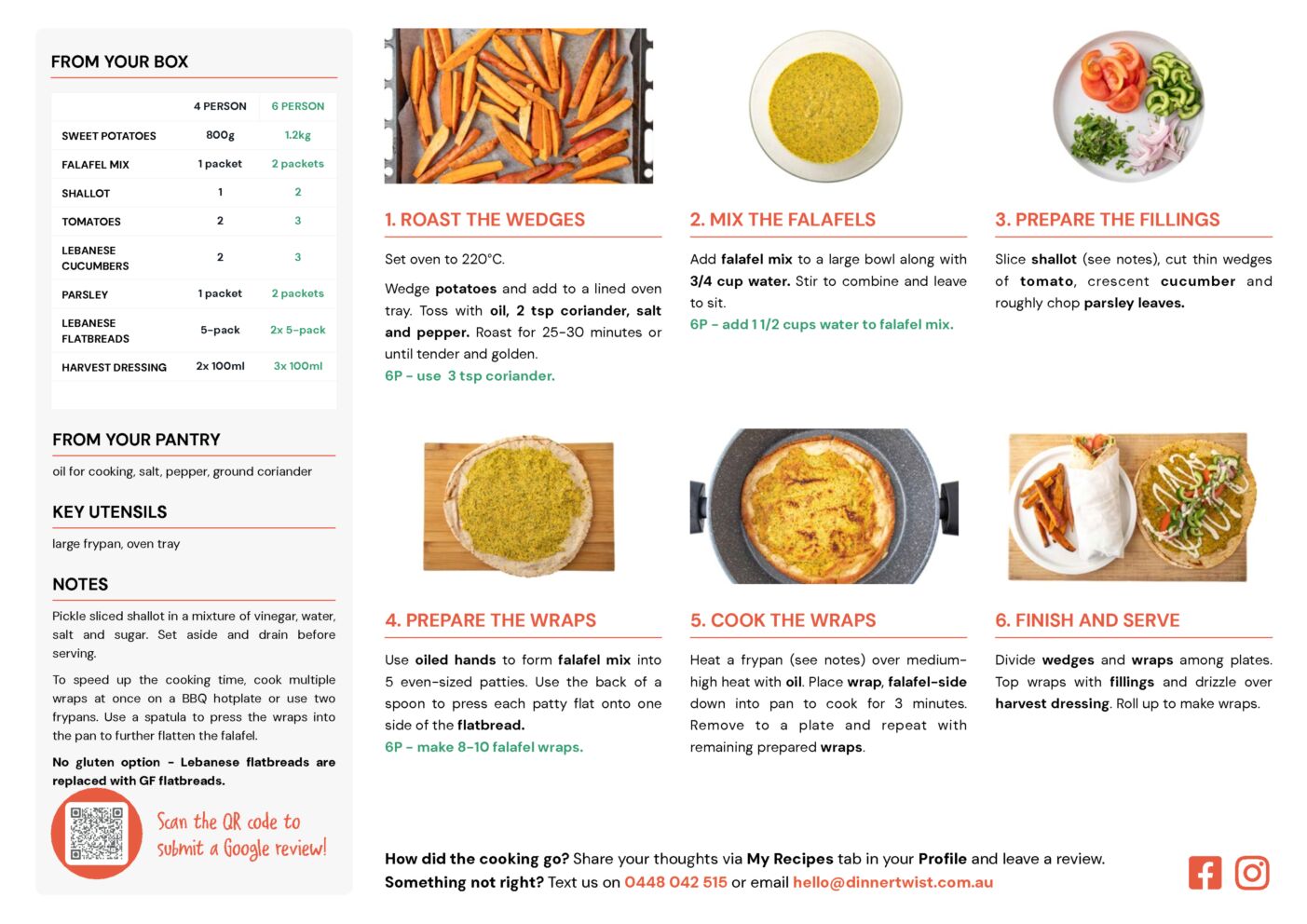 FROM YOUR BOX

| | 4 PERSON | 6 PERSON |
|---|---|---|
| SWEET POTATOES | 800g | 1.2kg |
| FALAFEL MIX | 1 packet | 2 packets |
| SHALLOT | 1 | 2 |
| TOMATOES | 2 | 3 |
| LEBANESE CUCUMBERS | 2 | 3 |
| PARSLEY | 1 packet | 2 packets |
| LEBANESE FLATBREADS | 5-pack | 2x 5-pack |
| HARVEST DRESSING | 2x 100ml | 3x 100ml |

FROM YOUR PANTRY

oil for cooking, salt, pepper, ground coriander

KEY UTENSILS

large frypan, oven tray

NOTES

Pickle sliced shallot in a mixture of vinegar, water, salt and sugar. Set aside and drain before serving.

To speed up the cooking time, cook multiple wraps at once on a BBQ hotplate or use two frypans. Use a spatula to press the wraps into the pan to further flatten the falafel.

No gluten option - Lebanese flatbreads are replaced with GF flatbreads.

Scan the QR code to submit a Google review!

1. ROAST THE WEDGES

Set oven to 220°C.

Wedge potatoes and add to a lined oven tray. Toss with oil, 2 tsp coriander, salt and pepper. Roast for 25-30 minutes or until tender and golden.

6P - use 3 tsp coriander.

2. MIX THE FALAFELS

Add falafel mix to a large bowl along with 3/4 cup water. Stir to combine and leave to sit.

6P - add 1 1/2 cups water to falafel mix.

3. PREPARE THE FILLINGS

Slice shallot (see notes), cut thin wedges of tomato, crescent cucumber and roughly chop parsley leaves.

4. PREPARE THE WRAPS

Use oiled hands to form falafel mix into 5 even-sized patties. Use the back of a spoon to press each patty flat onto one side of the flatbread.

6P - make 8-10 falafel wraps.

5. COOK THE WRAPS

Heat a frypan (see notes) over medium-high heat with oil. Place wrap, falafel-side down into pan to cook for 3 minutes. Remove to a plate and repeat with remaining prepared wraps.

6. FINISH AND SERVE

Divide wedges and wraps among plates. Top wraps with fillings and drizzle over harvest dressing. Roll up to make wraps.

How did the cooking go? Share your thoughts via My Recipes tab in your Profile and leave a review.
Something not right? Text us on 0448 042 515 or email hello@dinnertwist.com.au