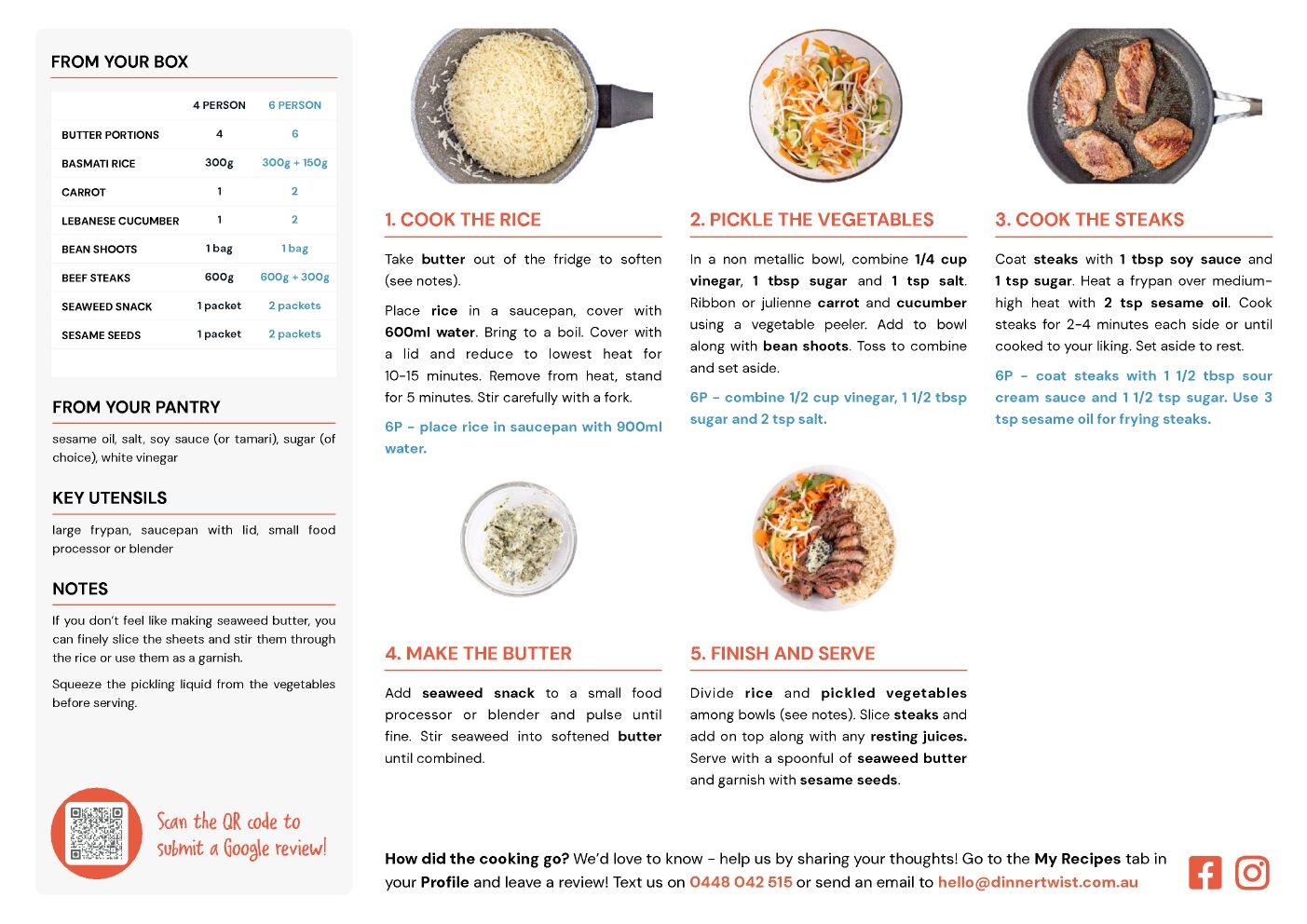 FROM YOUR BOX

| | 4 PERSON | 6 PERSON |
|---|---|---|
| BUTTER PORTIONS | 4 | 6 |
| BASMATI RICE | 300g | 300g + 150g |
| CARROT | 1 | 2 |
| LEBANESE CUCUMBER | 1 | 2 |
| BEAN SHOOTS | 1 bag | 1 bag |
| BEEF STEAKS | 600g | 600g + 300g |
| SEAWEED SNACK | 1 packet | 2 packets |
| SESAME SEEDS | 1 packet | 2 packets |

FROM YOUR PANTRY

sesame oil, salt, soy sauce (or tamari), sugar (of choice), white vinegar

KEY UTENSILS

large frypan, saucepan with lid, small food processor or blender

NOTES

If you don't feel like making seaweed butter, you can finely slice the sheets and stir them through the rice or use them as a garnish.

Squeeze the pickling liquid from the vegetables before serving.

Scan the QR code to submit a Google review!

1. COOK THE RICE

Take butter out of the fridge to soften (see notes).

Place rice in a saucepan, cover with 600ml water. Bring to a boil. Cover with a lid and reduce to lowest heat for 10-15 minutes. Remove from heat, stand for 5 minutes. Stir carefully with a fork.

6P - place rice in saucepan with 900ml water.

2. PICKLE THE VEGETABLES

In a non metallic bowl, combine 1/4 cup vinegar, 1 tbsp sugar and 1 tsp salt. Ribbon or julienne carrot and cucumber using a vegetable peeler. Add to bowl along with bean shoots. Toss to combine and set aside.

6P - combine 1/2 cup vinegar, 1 1/2 tbsp sugar and 2 tsp salt.

3. COOK THE STEAKS

Coat steaks with 1 tbsp soy sauce and 1 tsp sugar. Heat a frypan over medium-high heat with 2 tsp sesame oil. Cook steaks for 2-4 minutes each side or until cooked to your liking. Set aside to rest.

6P - coat steaks with 1 1/2 tbsp sour cream sauce and 1 1/2 tsp sugar. Use 3 tsp sesame oil for frying steaks.

4. MAKE THE BUTTER

Add seaweed snack to a small food processor or blender and pulse until fine. Stir seaweed into softened butter until combined.

5. FINISH AND SERVE

Divide rice and pickled vegetables among bowls (see notes). Slice steaks and add on top along with any resting juices. Serve with a spoonful of seaweed butter and garnish with sesame seeds.

How did the cooking go? We'd love to know - help us by sharing your thoughts! Go to the My Recipes tab in your Profile and leave a review! Text us on 0448 042 515 or send an email to hello@dinnertwist.com.au