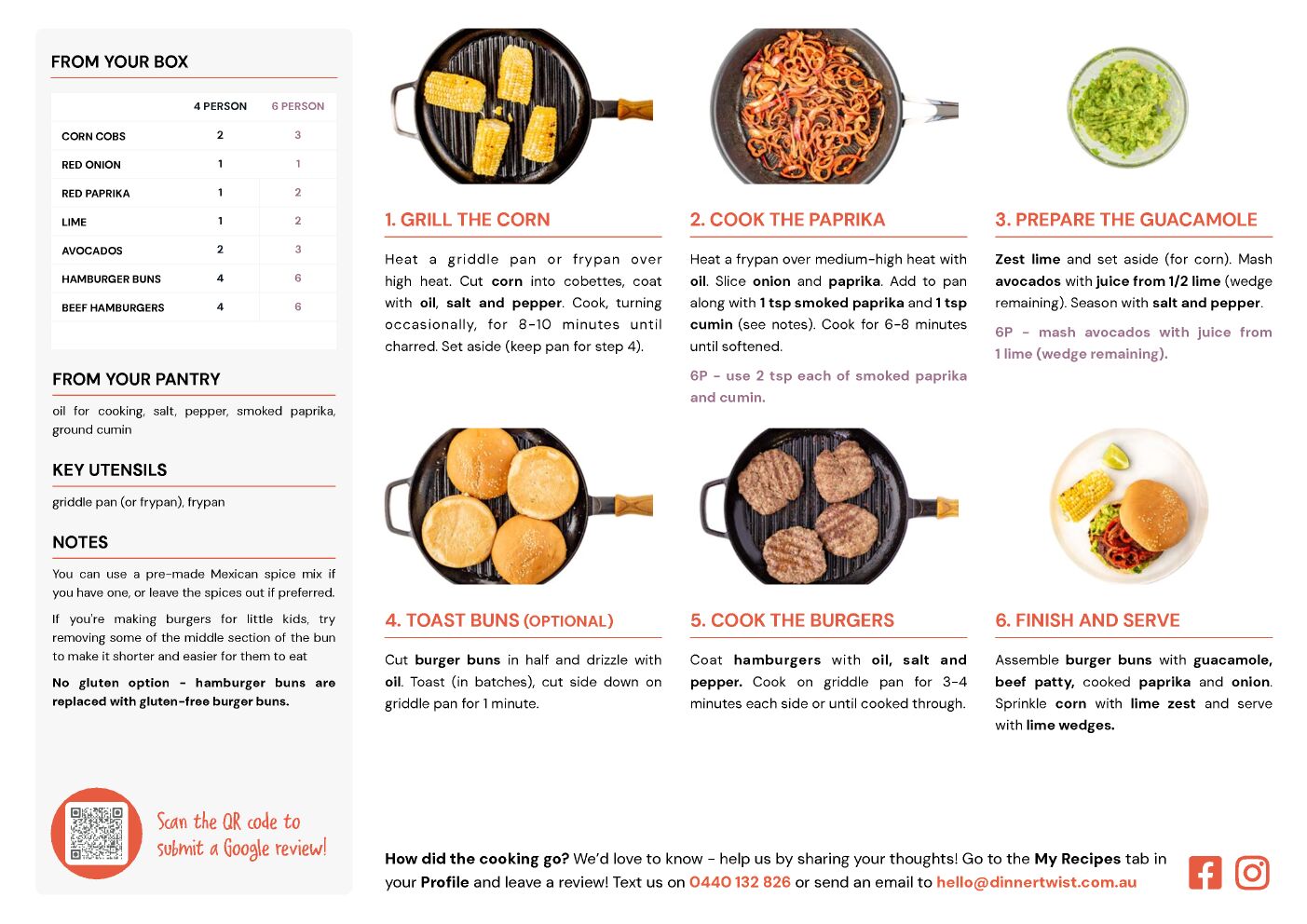 FROM YOUR BOX

| | 4 PERSON | 6 PERSON |
|---|---|---|
| CORN COBS | 2 | 3 |
| RED ONION | 1 | 1 |
| RED PAPRIKA | 1 | 2 |
| LIME | 1 | 2 |
| AVOCADOS | 2 | 3 |
| HAMBURGER BUNS | 4 | 6 |
| BEEF HAMBURGERS | 4 | 6 |

FROM YOUR PANTRY

oil for cooking, salt, pepper, smoked paprika, ground cumin

KEY UTENSILS

griddle pan (or frypan), frypan

NOTES

You can use a pre-made Mexican spice mix if you have one, or leave the spices out if preferred.

If you're making burgers for little kids, try removing some of the middle section of the bun to make it shorter and easier for them to eat

No gluten option - hamburger buns are replaced with gluten-free burger buns.

Scan the QR code to submit a Google review!

1. GRILL THE CORN

Heat a griddle pan or frypan over high heat. Cut corn into cobettes, coat with oil, salt and pepper. Cook, turning occasionally, for 8-10 minutes until charred. Set aside (keep pan for step 4).

2. COOK THE PAPRIKA

Heat a frypan over medium-high heat with oil. Slice onion and paprika. Add to pan along with 1 tsp smoked paprika and 1 tsp cumin (see notes). Cook for 6-8 minutes until softened.

6P - use 2 tsp each of smoked paprika and cumin.

3. PREPARE THE GUACAMOLE

Zest lime and set aside (for corn). Mash avocados with juice from 1/2 lime (wedge remaining). Season with salt and pepper.

6P - mash avocados with juice from 1 lime (wedge remaining).

4. TOAST BUNS (OPTIONAL)

Cut burger buns in half and drizzle with oil. Toast (in batches), cut side down on griddle pan for 1 minute.

5. COOK THE BURGERS

Coat hamburgers with oil, salt and pepper. Cook on griddle pan for 3-4 minutes each side or until cooked through.

6. FINISH AND SERVE

Assemble burger buns with guacamole, beef patty, cooked paprika and onion. Sprinkle corn with lime zest and serve with lime wedges.

How did the cooking go? We'd love to know - help us by sharing your thoughts! Go to the My Recipes tab in your Profile and leave a review! Text us on 0440 132 826 or send an email to hello@dinnertwist.com.au