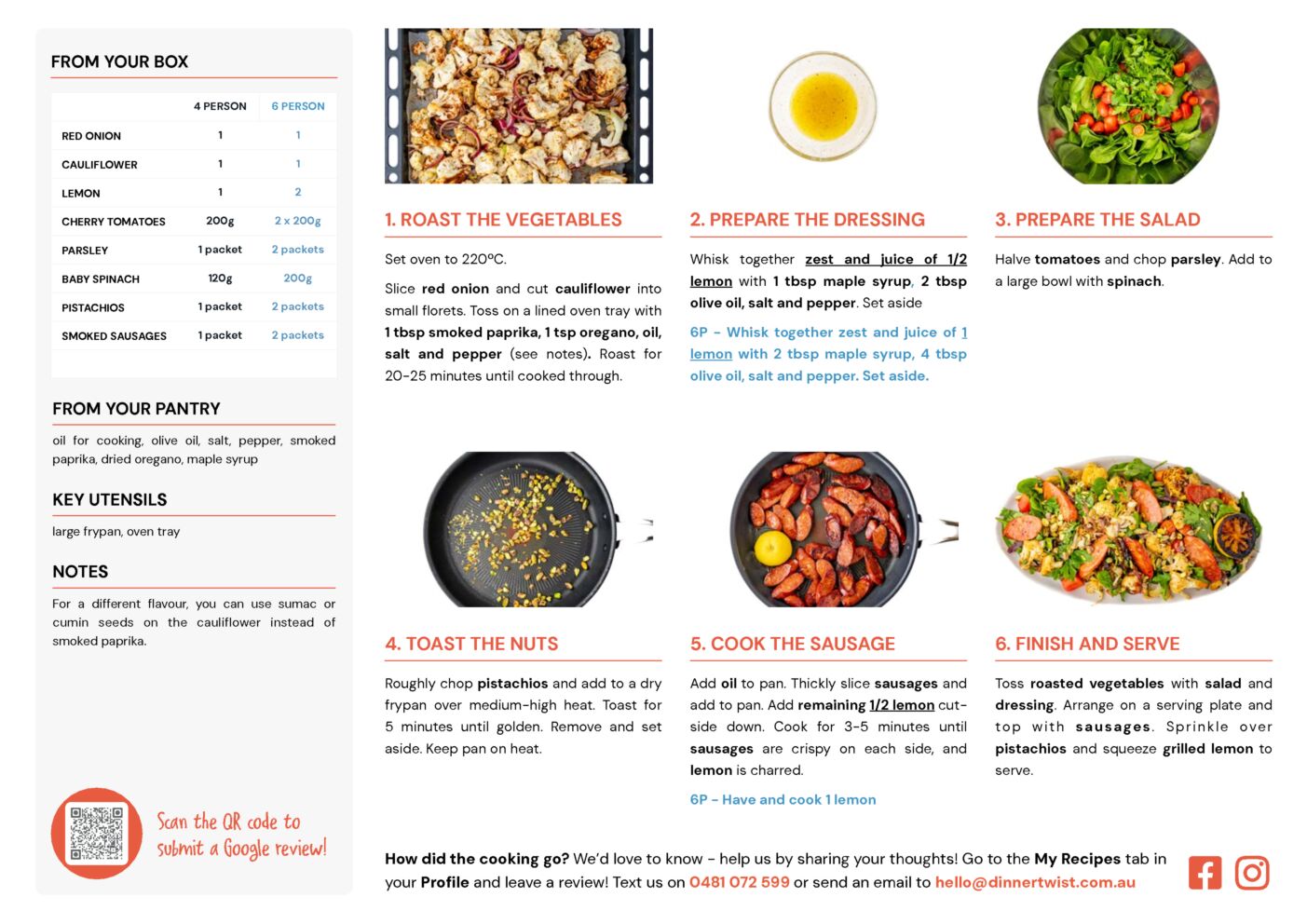 FROM YOUR BOX

| | 4 PERSON | 6 PERSON |
|---|---|---|
| RED ONION | 1 | 1 |
| CAULIFLOWER | 1 | 1 |
| LEMON | 1 | 2 |
| CHERRY TOMATOES | 200g | 2 x 200g |
| PARSLEY | 1 packet | 2 packets |
| BABY SPINACH | 120g | 200g |
| PISTACHIOS | 1 packet | 2 packets |
| SMOKED SAUSAGES | 1 packet | 2 packets |

FROM YOUR PANTRY

oil for cooking, olive oil, salt, pepper, smoked paprika, dried oregano, maple syrup

KEY UTENSILS

large frypan, oven tray

NOTES

For a different flavour, you can use sumac or cumin seeds on the cauliflower instead of smoked paprika.

Scan the QR code to submit a Google review!

1. ROAST THE VEGETABLES

Set oven to 220ºC.

Slice red onion and cut cauliflower into small florets. Toss on a lined oven tray with 1 tbsp smoked paprika, 1 tsp oregano, oil, salt and pepper (see notes). Roast for 20-25 minutes until cooked through.

2. PREPARE THE DRESSING

Whisk together zest and juice of 1/2 lemon with 1 tbsp maple syrup, 2 tbsp olive oil, salt and pepper. Set aside

6P - Whisk together zest and juice of 1 lemon with 2 tbsp maple syrup, 4 tbsp olive oil, salt and pepper. Set aside.

3. PREPARE THE SALAD

Halve tomatoes and chop parsley. Add to a large bowl with spinach.

4. TOAST THE NUTS

Roughly chop pistachios and add to a dry frypan over medium-high heat. Toast for 5 minutes until golden. Remove and set aside. Keep pan on heat.

5. COOK THE SAUSAGE

Add oil to pan. Thickly slice sausages and add to pan. Add remaining 1/2 lemon cut-side down. Cook for 3-5 minutes until sausages are crispy on each side, and lemon is charred.

6P - Have and cook 1 lemon

6. FINISH AND SERVE

Toss roasted vegetables with salad and dressing. Arrange on a serving plate and top with sausages. Sprinkle over pistachios and squeeze grilled lemon to serve.

How did the cooking go? We'd love to know - help us by sharing your thoughts! Go to the My Recipes tab in your Profile and leave a review! Text us on 0481 072 599 or send an email to hello@dinnertwist.com.au