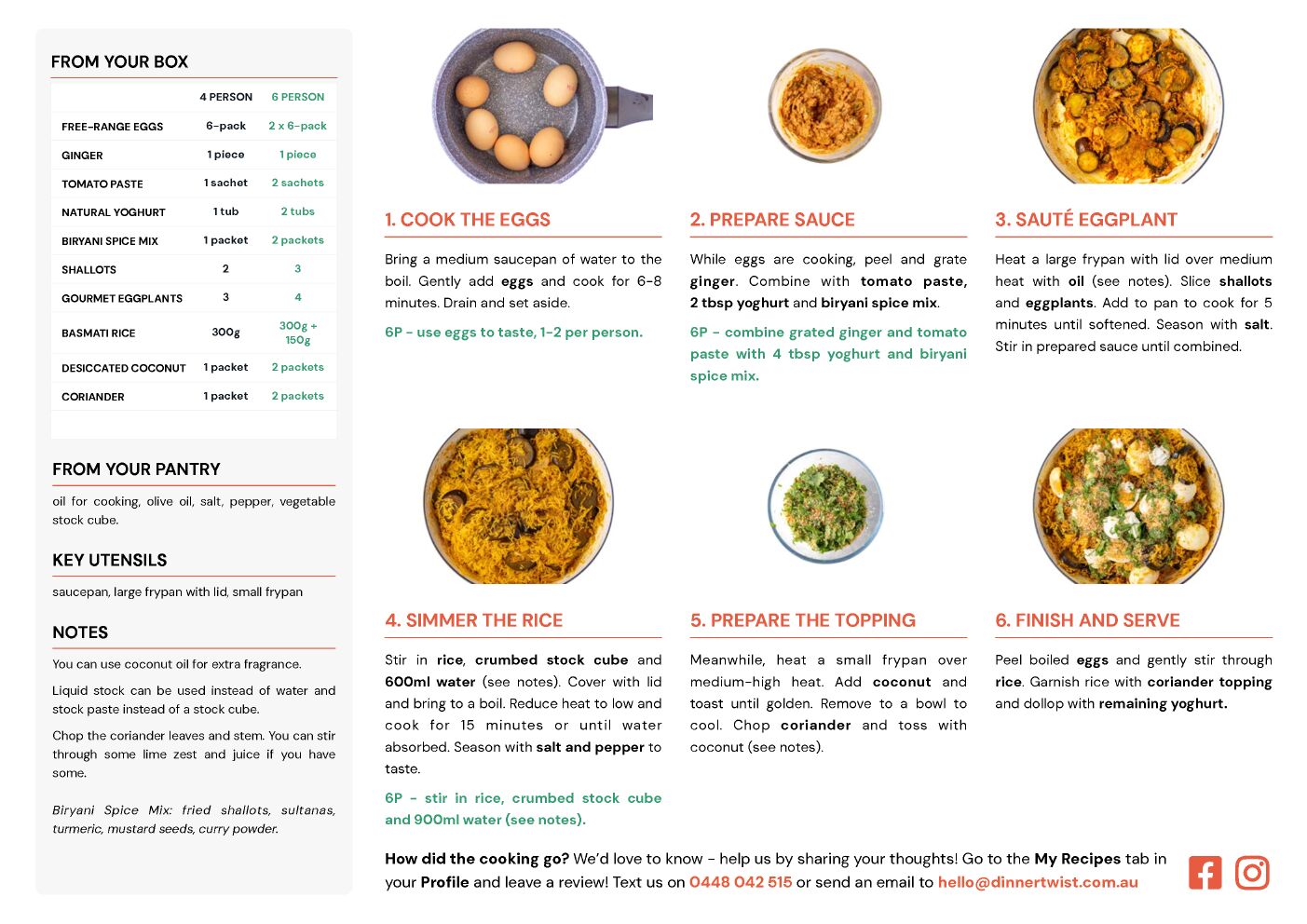 FROM YOUR BOX

| | 4 PERSON | 6 PERSON |
|---|---|---|
| FREE-RANGE EGGS | 6-pack | 2 x 6-pack |
| GINGER | 1 piece | 1 piece |
| TOMATO PASTE | 1 sachet | 2 sachets |
| NATURAL YOGHURT | 1 tub | 2 tubs |
| BIRYANI SPICE MIX | 1 packet | 2 packets |
| SHALLOTS | 2 | 3 |
| GOURMET EGGPLANTS | 3 | 4 |
| BASMATI RICE | 300g | 300g + 150g |
| DESICCATED COCONUT | 1 packet | 2 packets |
| CORIANDER | 1 packet | 2 packets |

FROM YOUR PANTRY

oil for cooking, olive oil, salt, pepper, vegetable stock cube.

KEY UTENSILS

saucepan, large frypan with lid, small frypan

NOTES

You can use coconut oil for extra fragrance.

Liquid stock can be used instead of water and stock paste instead of a stock cube.

Chop the coriander leaves and stem. You can stir through some lime zest and juice if you have some.

Biryani Spice Mix: fried shallots, sultanas, turmeric, mustard seeds, curry powder.

1. COOK THE EGGS

Bring a medium saucepan of water to the boil. Gently add eggs and cook for 6-8 minutes. Drain and set aside.

6P - use eggs to taste, 1-2 per person.

2. PREPARE SAUCE

While eggs are cooking, peel and grate ginger. Combine with tomato paste, 2 tbsp yoghurt and biryani spice mix.

6P - combine grated ginger and tomato paste with 4 tbsp yoghurt and biryani spice mix.

3. SAUTÉ EGGPLANT

Heat a large frypan with lid over medium heat with oil (see notes). Slice shallots and eggplants. Add to pan to cook for 5 minutes until softened. Season with salt. Stir in prepared sauce until combined.

4. SIMMER THE RICE

Stir in rice, crumbed stock cube and 600ml water (see notes). Cover with lid and bring to a boil. Reduce heat to low and cook for 15 minutes or until water absorbed. Season with salt and pepper to taste.

6P - stir in rice, crumbed stock cube and 900ml water (see notes).

5. PREPARE THE TOPPING

Meanwhile, heat a small frypan over medium-high heat. Add coconut and toast until golden. Remove to a bowl to cool. Chop coriander and toss with coconut (see notes).

6. FINISH AND SERVE

Peel boiled eggs and gently stir through rice. Garnish rice with coriander topping and dollop with remaining yoghurt.

How did the cooking go? We'd love to know - help us by sharing your thoughts! Go to the My Recipes tab in your Profile and leave a review! Text us on 0448 042 515 or send an email to hello@dinnertwist.com.au