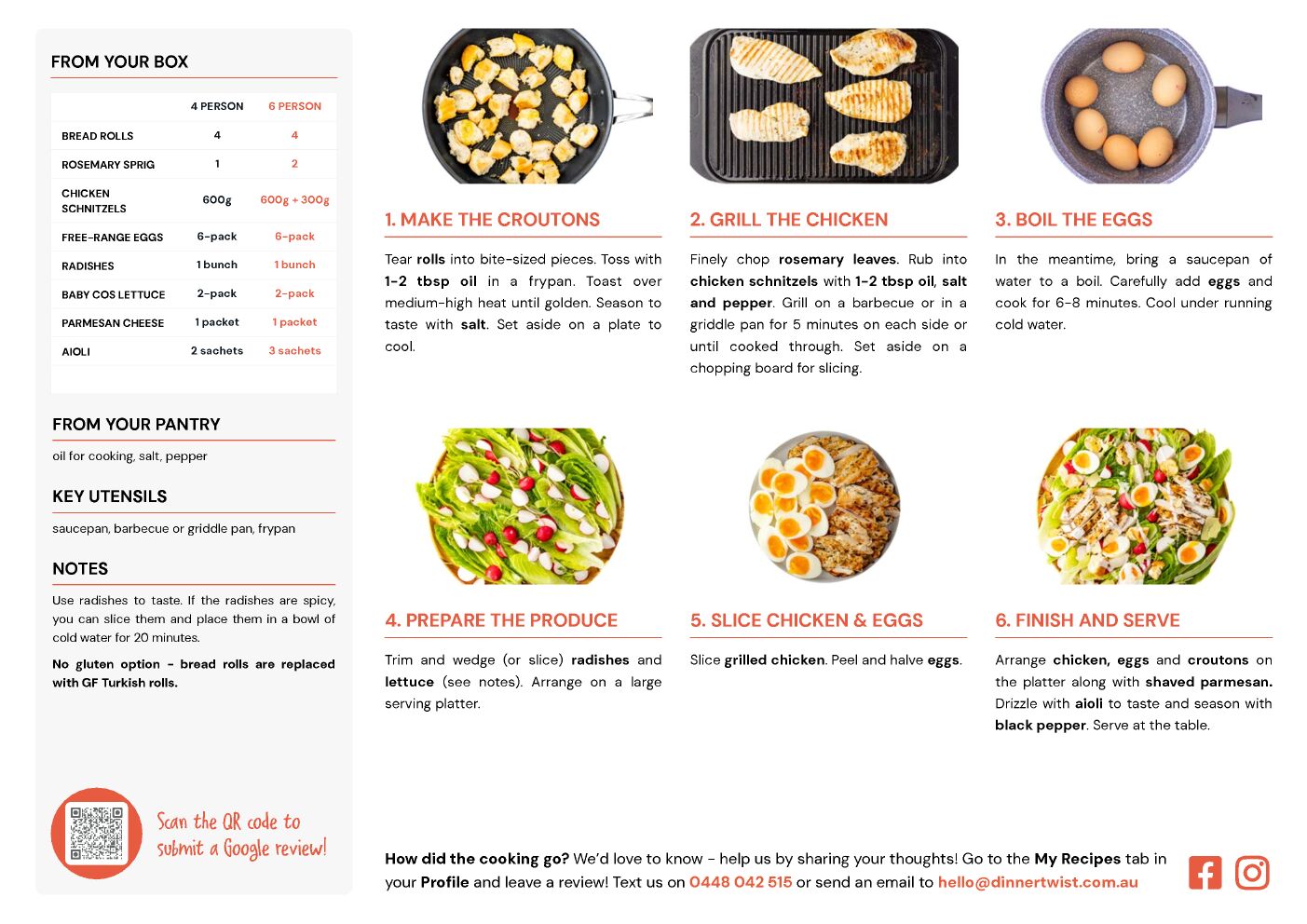 FROM YOUR BOX

| | 4 PERSON | 6 PERSON |
|---|---|---|
| BREAD ROLLS | 4 | 4 |
| ROSEMARY SPRIG | 1 | 2 |
| CHICKEN SCHNITZELS | 600g | 600g + 300g |
| FREE-RANGE EGGS | 6-pack | 6-pack |
| RADISHES | 1 bunch | 1 bunch |
| BABY COS LETTUCE | 2-pack | 2-pack |
| PARMESAN CHEESE | 1 packet | 1 packet |
| AIOLI | 2 sachets | 3 sachets |

FROM YOUR PANTRY

oil for cooking, salt, pepper

KEY UTENSILS

saucepan, barbecue or griddle pan, frypan

NOTES

Use radishes to taste. If the radishes are spicy, you can slice them and place them in a bowl of cold water for 20 minutes.

No gluten option - bread rolls are replaced with GF Turkish rolls.

Scan the QR code to submit a Google review!

1. MAKE THE CROUTONS

Tear rolls into bite-sized pieces. Toss with 1-2 tbsp oil in a frypan. Toast over medium-high heat until golden. Season to taste with salt. Set aside on a plate to cool.

2. GRILL THE CHICKEN

Finely chop rosemary leaves. Rub into chicken schnitzels with 1-2 tbsp oil, salt and pepper. Grill on a barbecue or in a griddle pan for 5 minutes on each side or until cooked through. Set aside on a chopping board for slicing.

3. BOIL THE EGGS

In the meantime, bring a saucepan of water to a boil. Carefully add eggs and cook for 6-8 minutes. Cool under running cold water.

4. PREPARE THE PRODUCE

Trim and wedge (or slice) radishes and lettuce (see notes). Arrange on a large serving platter.

5. SLICE CHICKEN & EGGS

Slice grilled chicken. Peel and halve eggs.

6. FINISH AND SERVE

Arrange chicken, eggs and croutons on the platter along with shaved parmesan. Drizzle with aioli to taste and season with black pepper. Serve at the table.

How did the cooking go? We'd love to know - help us by sharing your thoughts! Go to the My Recipes tab in your Profile and leave a review! Text us on 0448 042 515 or send an email to hello@dinnertwist.com.au