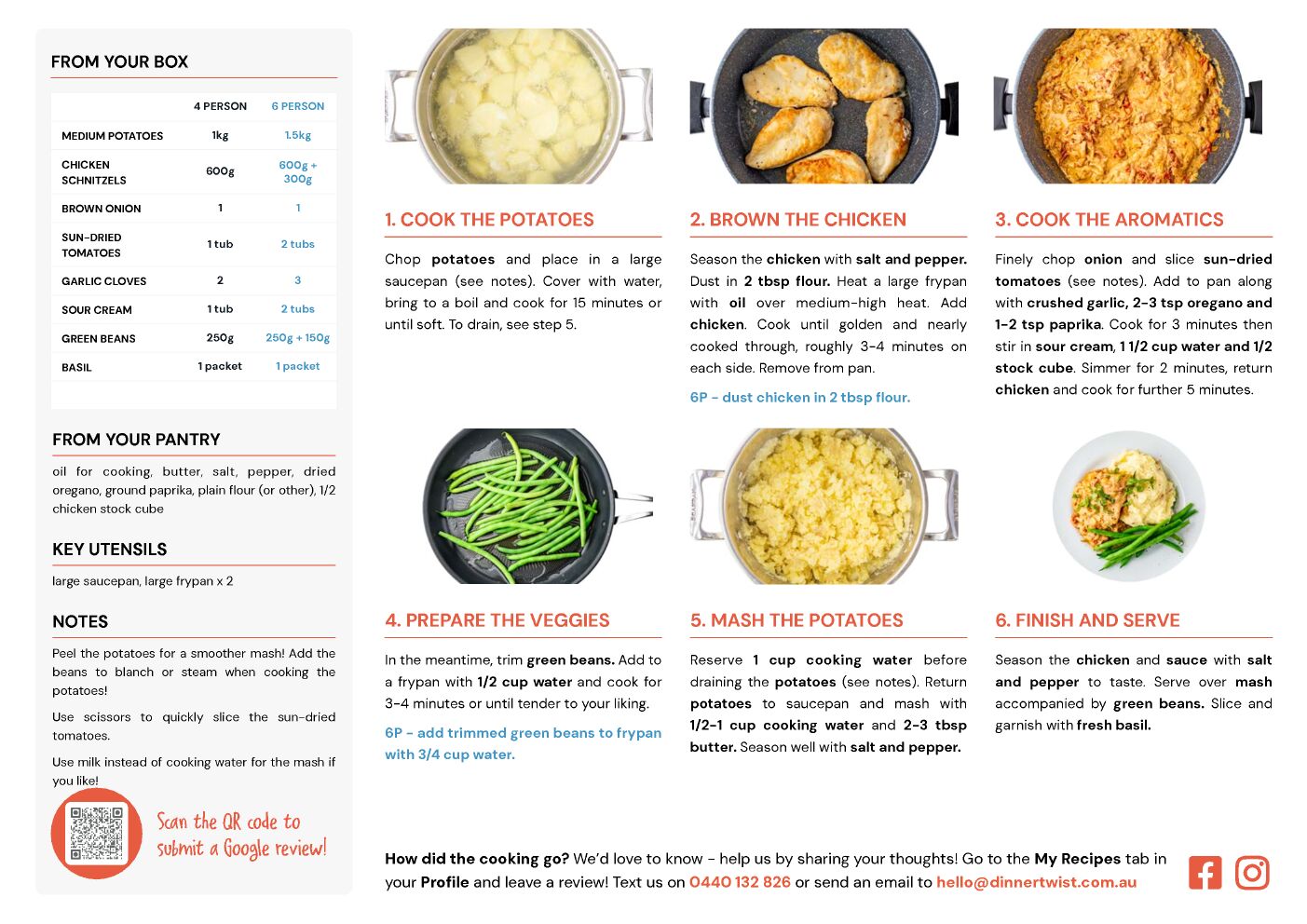 FROM YOUR BOX

| | 4 PERSON | 6 PERSON |
|---|---|---|
| MEDIUM POTATOES | 1kg | 1.5kg |
| CHICKEN SCHNITZELS | 600g | 600g + 300g |
| BROWN ONION | 1 | 1 |
| SUN-DRIED TOMATOES | 1 tub | 2 tubs |
| GARLIC CLOVES | 2 | 3 |
| SOUR CREAM | 1 tub | 2 tubs |
| GREEN BEANS | 250g | 250g + 150g |
| BASIL | 1 packet | 1 packet |

FROM YOUR PANTRY

oil for cooking, butter, salt, pepper, dried oregano, ground paprika, plain flour (or other), 1/2 chicken stock cube

KEY UTENSILS

large saucepan, large frypan x 2

NOTES

Peel the potatoes for a smoother mash! Add the beans to blanch or steam when cooking the potatoes!

Use scissors to quickly slice the sun-dried tomatoes.

Use milk instead of cooking water for the mash if you like!

Scan the QR code to submit a Google review!

1. COOK THE POTATOES

Chop potatoes and place in a large saucepan (see notes). Cover with water, bring to a boil and cook for 15 minutes or until soft. To drain, see step 5.

2. BROWN THE CHICKEN

Season the chicken with salt and pepper. Dust in 2 tbsp flour. Heat a large frypan with oil over medium-high heat. Add chicken. Cook until golden and nearly cooked through, roughly 3-4 minutes on each side. Remove from pan.

6P - dust chicken in 2 tbsp flour.

3. COOK THE AROMATICS

Finely chop onion and slice sun-dried tomatoes (see notes). Add to pan along with crushed garlic, 2-3 tsp oregano and 1-2 tsp paprika. Cook for 3 minutes then stir in sour cream, 1 1/2 cup water and 1/2 stock cube. Simmer for 2 minutes, return chicken and cook for further 5 minutes.

4. PREPARE THE VEGGIES

In the meantime, trim green beans. Add to a frypan with 1/2 cup water and cook for 3-4 minutes or until tender to your liking.

6P - add trimmed green beans to frypan with 3/4 cup water.

5. MASH THE POTATOES

Reserve 1 cup cooking water before draining the potatoes (see notes). Return potatoes to saucepan and mash with 1/2-1 cup cooking water and 2-3 tbsp butter. Season well with salt and pepper.

6. FINISH AND SERVE

Season the chicken and sauce with salt and pepper to taste. Serve over mash accompanied by green beans. Slice and garnish with fresh basil.

How did the cooking go? We'd love to know - help us by sharing your thoughts! Go to the My Recipes tab in your Profile and leave a review! Text us on 0440 132 826 or send an email to hello@dinnertwist.com.au