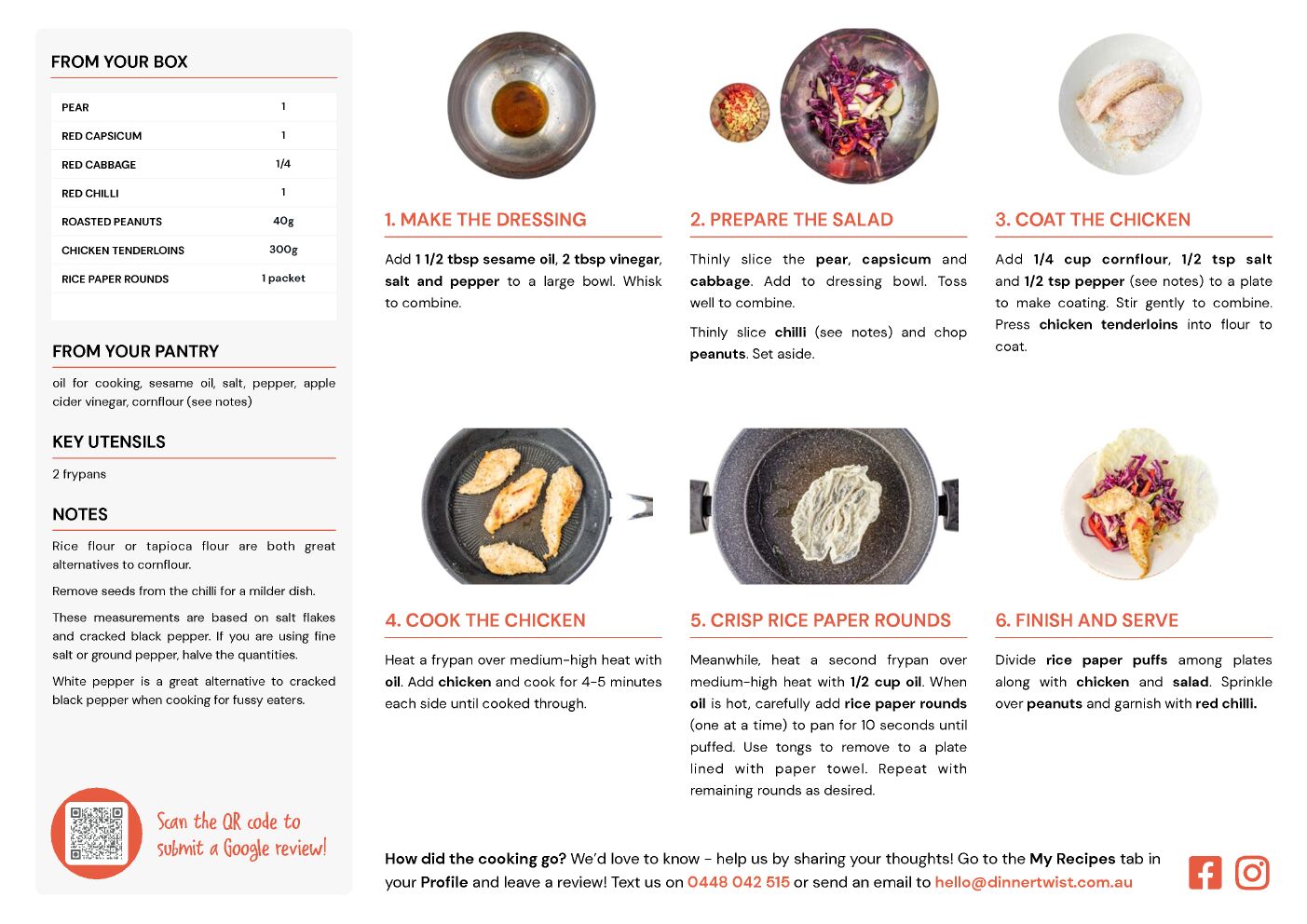 FROM YOUR BOX

| PEAR | 1 |
|---|---|
| RED CAPSICUM | 1 |
| RED CABBAGE | 1/4 |
| RED CHILLI | 1 |
| ROASTED PEANUTS | 40g |
| CHICKEN TENDERLOINS | 300g |
| RICE PAPER ROUNDS | 1 packet |

FROM YOUR PANTRY

oil for cooking, sesame oil, salt, pepper, apple cider vinegar, cornflour (see notes)

KEY UTENSILS

2 frypans

NOTES

Rice flour or tapioca flour are both great alternatives to cornflour.

Remove seeds from the chilli for a milder dish.

These measurements are based on salt flakes and cracked black pepper. If you are using fine salt or ground pepper, halve the quantities.

White pepper is a great alternative to cracked black pepper when cooking for fussy eaters.

Scan the QR code to submit a Google review!

1. MAKE THE DRESSING

Add 1 1/2 tbsp sesame oil, 2 tbsp vinegar, salt and pepper to a large bowl. Whisk to combine.

2. PREPARE THE SALAD

Thinly slice the pear, capsicum and cabbage. Add to dressing bowl. Toss well to combine.

Thinly slice chilli (see notes) and chop peanuts. Set aside.

3. COAT THE CHICKEN

Add 1/4 cup cornflour, 1/2 tsp salt and 1/2 tsp pepper (see notes) to a plate to make coating. Stir gently to combine. Press chicken tenderloins into flour to coat.

4. COOK THE CHICKEN

Heat a frypan over medium-high heat with oil. Add chicken and cook for 4-5 minutes each side until cooked through.

5. CRISP RICE PAPER ROUNDS

Meanwhile, heat a second frypan over medium-high heat with 1/2 cup oil. When oil is hot, carefully add rice paper rounds (one at a time) to pan for 10 seconds until puffed. Use tongs to remove to a plate lined with paper towel. Repeat with remaining rounds as desired.

6. FINISH AND SERVE

Divide rice paper puffs among plates along with chicken and salad. Sprinkle over peanuts and garnish with red chilli.

How did the cooking go? We'd love to know - help us by sharing your thoughts! Go to the My Recipes tab in your Profile and leave a review! Text us on 0448 042 515 or send an email to hello@dinnertwist.com.au