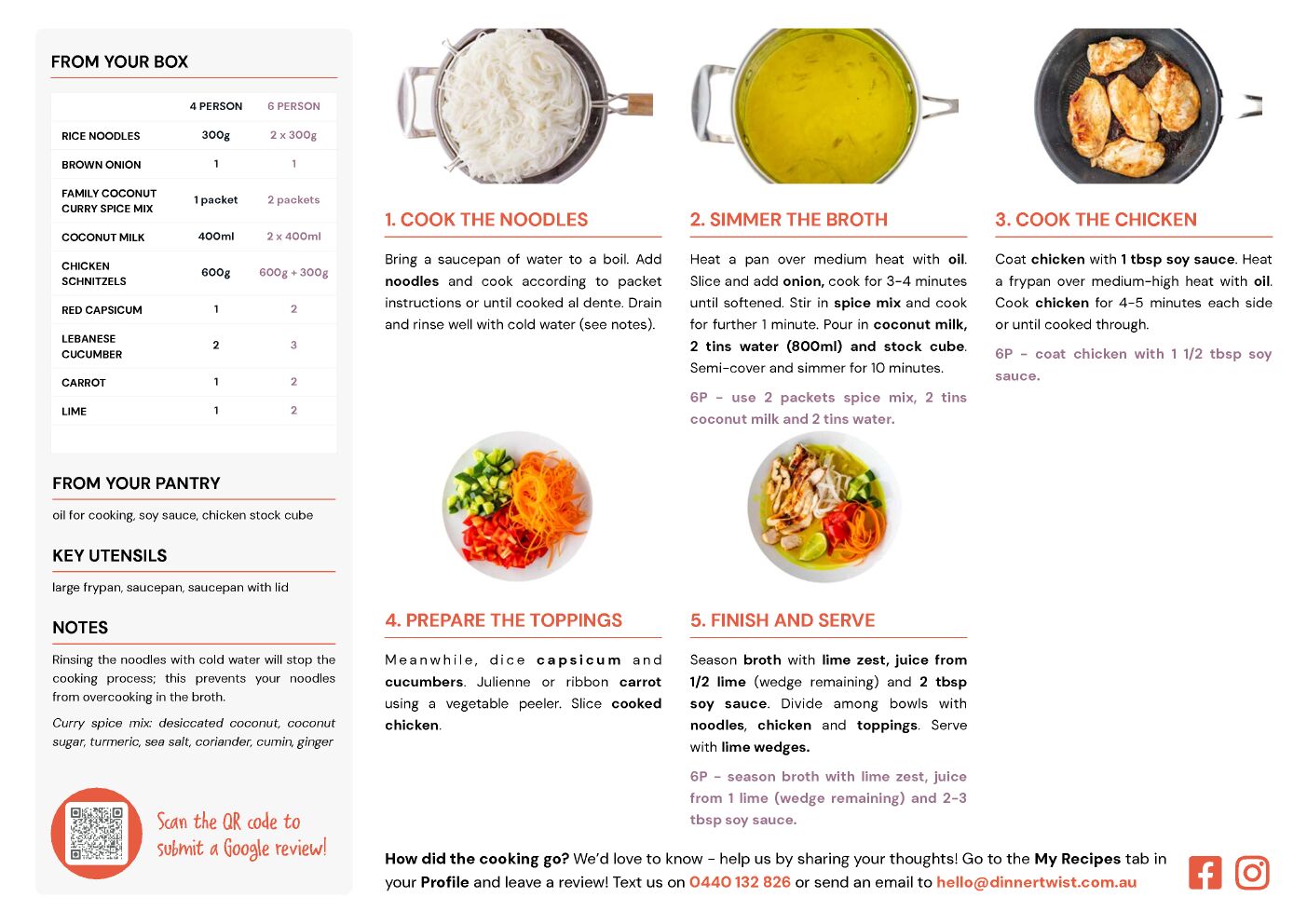 FROM YOUR BOX

| | 4 PERSON | 6 PERSON |
|---|---|---|
| RICE NOODLES | 300g | 2 x 300g |
| BROWN ONION | 1 | 1 |
| FAMILY COCONUT CURRY SPICE MIX | 1 packet | 2 packets |
| COCONUT MILK | 400ml | 2 x 400ml |
| CHICKEN SCHNITZELS | 600g | 600g + 300g |
| RED CAPSICUM | 1 | 2 |
| LEBANESE CUCUMBER | 2 | 3 |
| CARROT | 1 | 2 |
| LIME | 1 | 2 |

FROM YOUR PANTRY

oil for cooking, soy sauce, chicken stock cube

KEY UTENSILS

large frypan, saucepan, saucepan with lid

NOTES

Rinsing the noodles with cold water will stop the cooking process; this prevents your noodles from overcooking in the broth.

Curry spice mix: desiccated coconut, coconut sugar, turmeric, sea salt, coriander, cumin, ginger

Scan the QR code to submit a Google review!

1. COOK THE NOODLES

Bring a saucepan of water to a boil. Add noodles and cook according to packet instructions or until cooked al dente. Drain and rinse well with cold water (see notes).

2. SIMMER THE BROTH

Heat a pan over medium heat with oil. Slice and add onion, cook for 3-4 minutes until softened. Stir in spice mix and cook for further 1 minute. Pour in coconut milk, 2 tins water (800ml) and stock cube. Semi-cover and simmer for 10 minutes.

6P - use 2 packets spice mix, 2 tins coconut milk and 2 tins water.

3. COOK THE CHICKEN

Coat chicken with 1 tbsp soy sauce. Heat a frypan over medium-high heat with oil. Cook chicken for 4-5 minutes each side or until cooked through.

6P - coat chicken with 1 1/2 tbsp soy sauce.

4. PREPARE THE TOPPINGS

Meanwhile, dice capsicum and cucumbers. Julienne or ribbon carrot using a vegetable peeler. Slice cooked chicken.

5. FINISH AND SERVE

Season broth with lime zest, juice from 1/2 lime (wedge remaining) and 2 tbsp soy sauce. Divide among bowls with noodles, chicken and toppings. Serve with lime wedges.

6P - season broth with lime zest, juice from 1 lime (wedge remaining) and 2-3 tbsp soy sauce.

How did the cooking go? We'd love to know - help us by sharing your thoughts! Go to the My Recipes tab in your Profile and leave a review! Text us on 0440 132 826 or send an email to hello@dinnertwist.com.au