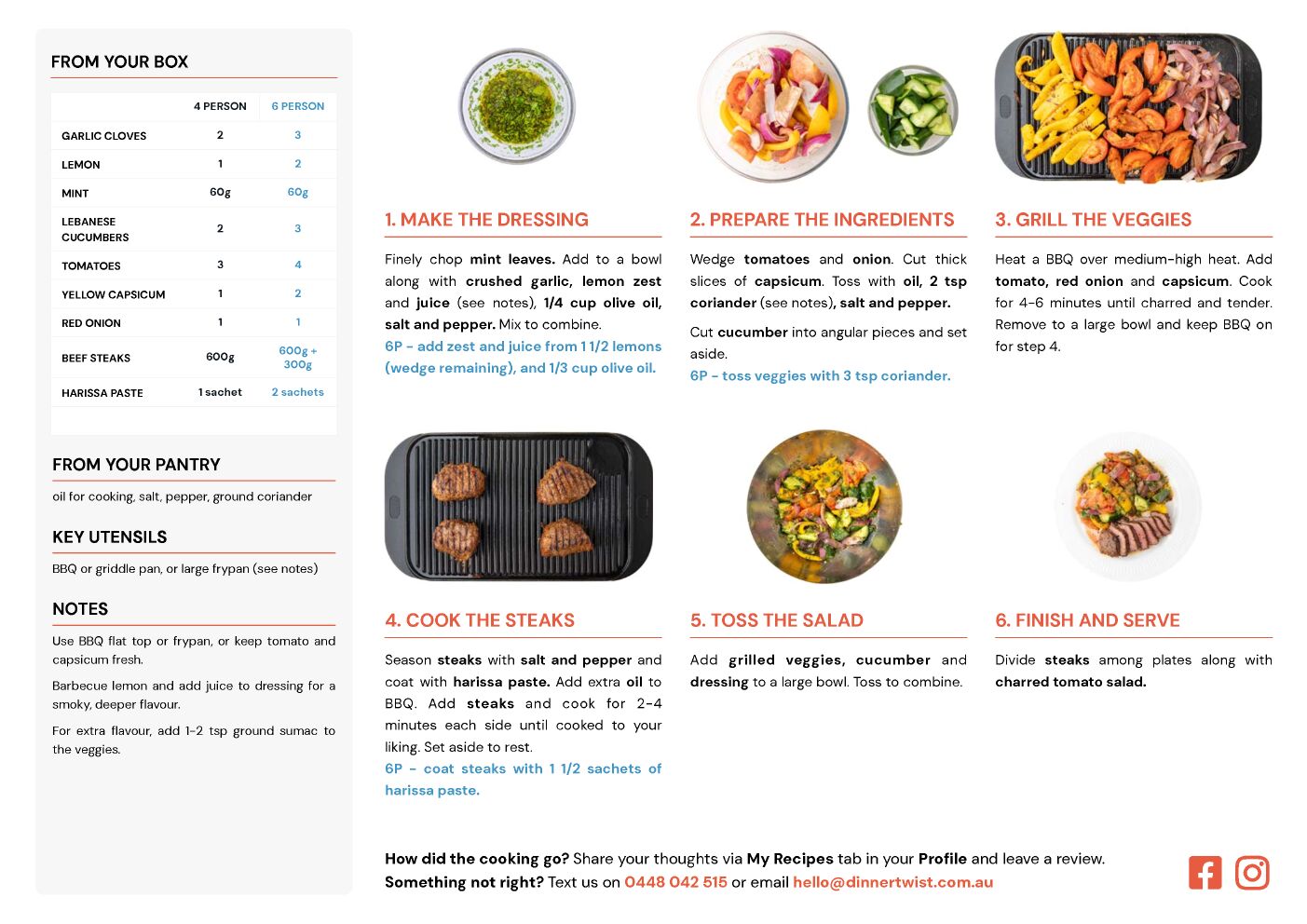 FROM YOUR BOX

|  | 4 PERSON | 6 PERSON |
|---|---|---|
| GARLIC CLOVES | 2 | 3 |
| LEMON | 1 | 2 |
| MINT | 60g | 60g |
| LEBANESE CUCUMBERS | 2 | 3 |
| TOMATOES | 3 | 4 |
| YELLOW CAPSICUM | 1 | 2 |
| RED ONION | 1 | 1 |
| BEEF STEAKS | 600g | 600g + 300g |
| HARISSA PASTE | 1 sachet | 2 sachets |

FROM YOUR PANTRY

oil for cooking, salt, pepper, ground coriander

KEY UTENSILS

BBQ or griddle pan, or large frypan (see notes)

NOTES

Use BBQ flat top or frypan, or keep tomato and capsicum fresh.

Barbecue lemon and add juice to dressing for a smoky, deeper flavour.

For extra flavour, add 1-2 tsp ground sumac to the veggies.

1. MAKE THE DRESSING

Finely chop mint leaves. Add to a bowl along with crushed garlic, lemon zest and juice (see notes), 1/4 cup olive oil, salt and pepper. Mix to combine.

6P - add zest and juice from 1 1/2 lemons (wedge remaining), and 1/3 cup olive oil.

2. PREPARE THE INGREDIENTS

Wedge tomatoes and onion. Cut thick slices of capsicum. Toss with oil, 2 tsp coriander (see notes), salt and pepper.

Cut cucumber into angular pieces and set aside.

6P - toss veggies with 3 tsp coriander.

3. GRILL THE VEGGIES

Heat a BBQ over medium-high heat. Add tomato, red onion and capsicum. Cook for 4-6 minutes until charred and tender. Remove to a large bowl and keep BBQ on for step 4.

4. COOK THE STEAKS

Season steaks with salt and pepper and coat with harissa paste. Add extra oil to BBQ. Add steaks and cook for 2-4 minutes each side until cooked to your liking. Set aside to rest.

6P - coat steaks with 1 1/2 sachets of harissa paste.

5. TOSS THE SALAD

Add grilled veggies, cucumber and dressing to a large bowl. Toss to combine.

6. FINISH AND SERVE

Divide steaks among plates along with charred tomato salad.

How did the cooking go? Share your thoughts via My Recipes tab in your Profile and leave a review.
Something not right? Text us on 0448 042 515 or email hello@dinnertwist.com.au