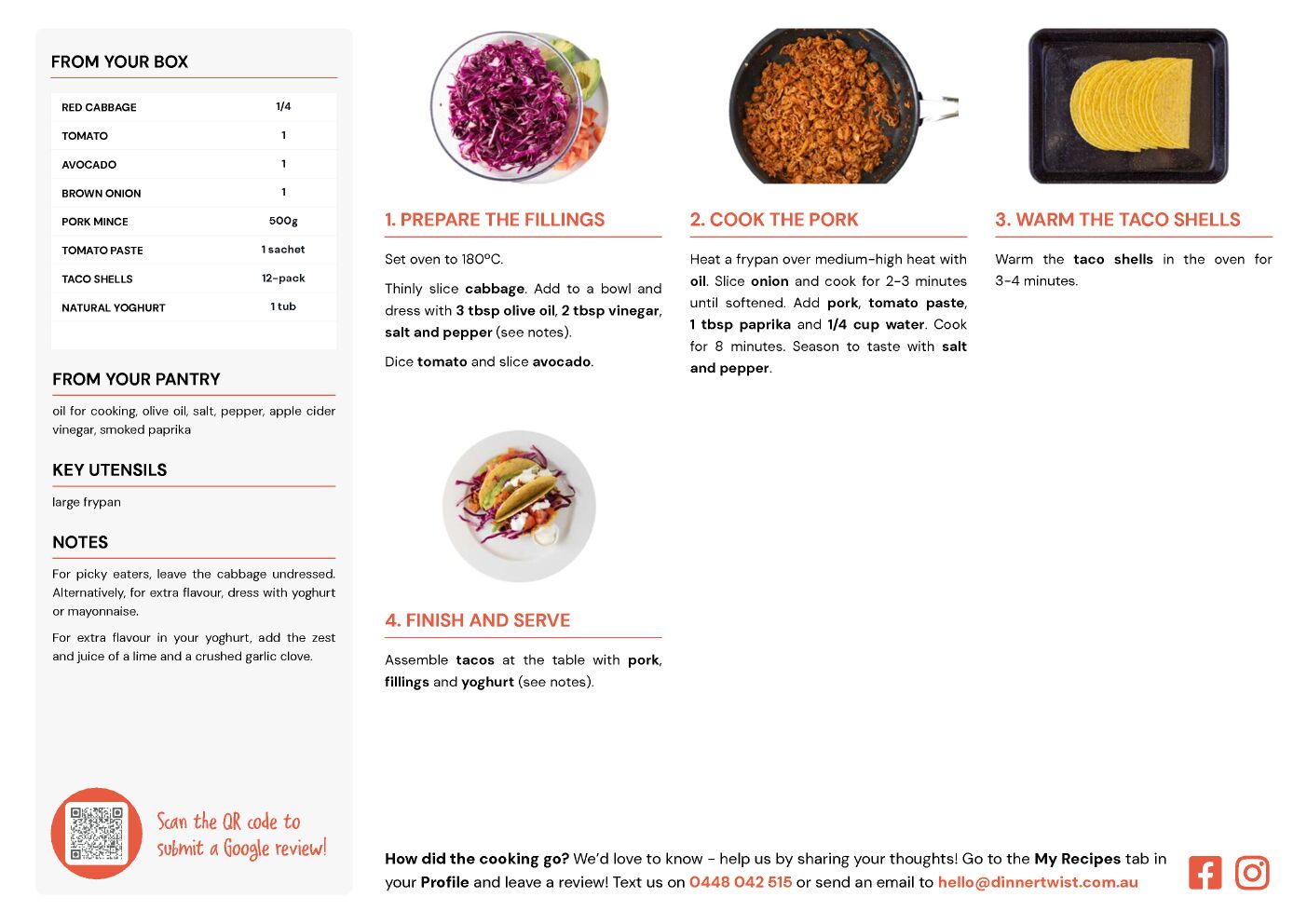 FROM YOUR BOX

| RED CABBAGE | 1/4 |
|---|---|
| TOMATO | 1 |
| AVOCADO | 1 |
| BROWN ONION | 1 |
| PORK MINCE | 500g |
| TOMATO PASTE | 1 sachet |
| TACO SHELLS | 12-pack |
| NATURAL YOGHURT | 1 tub |

FROM YOUR PANTRY

oil for cooking, olive oil, salt, pepper, apple cider vinegar, smoked paprika

KEY UTENSILS

large frypan

NOTES

For picky eaters, leave the cabbage undressed. Alternatively, for extra flavour, dress with yoghurt or mayonnaise.

For extra flavour in your yoghurt, add the zest and juice of a lime and a crushed garlic clove.

Scan the QR code to submit a Google review!

1. PREPARE THE FILLINGS

Set oven to 180ºC.

Thinly slice cabbage. Add to a bowl and dress with 3 tbsp olive oil, 2 tbsp vinegar, salt and pepper (see notes).

Dice tomato and slice avocado.

2. COOK THE PORK

Heat a frypan over medium-high heat with oil. Slice onion and cook for 2-3 minutes until softened. Add pork, tomato paste, 1 tbsp paprika and 1/4 cup water. Cook for 8 minutes. Season to taste with salt and pepper.

3. WARM THE TACO SHELLS

Warm the taco shells in the oven for 3-4 minutes.

4. FINISH AND SERVE

Assemble tacos at the table with pork, fillings and yoghurt (see notes).

How did the cooking go? We'd love to know - help us by sharing your thoughts! Go to the My Recipes tab in your Profile and leave a review! Text us on 0448 042 515 or send an email to hello@dinnertwist.com.au