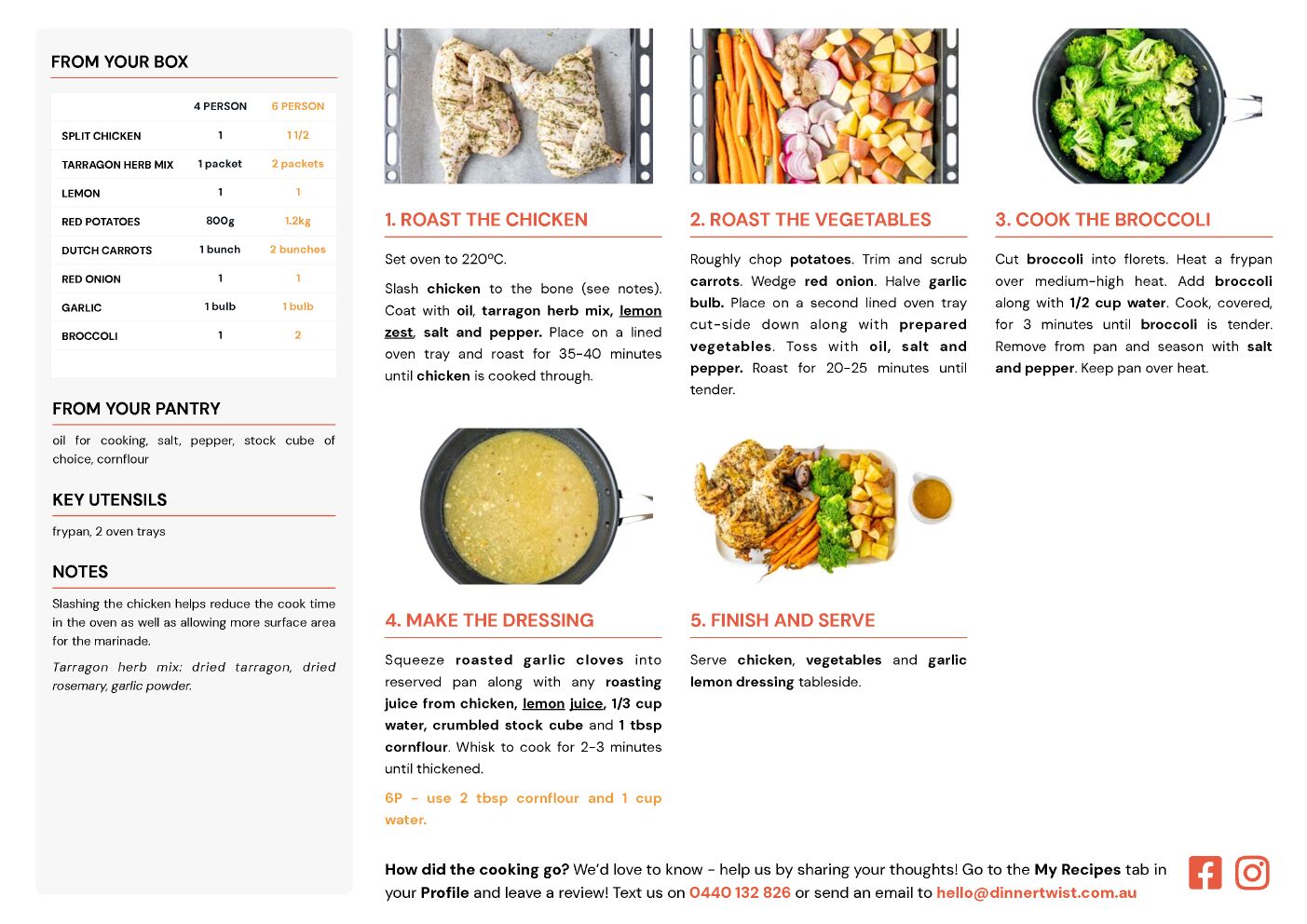 FROM YOUR BOX

| | 4 PERSON | 6 PERSON |
|---|---|---|
| SPLIT CHICKEN | 1 | 1 1/2 |
| TARRAGON HERB MIX | 1 packet | 2 packets |
| LEMON | 1 | 1 |
| RED POTATOES | 800g | 1.2kg |
| DUTCH CARROTS | 1 bunch | 2 bunches |
| RED ONION | 1 | 1 |
| GARLIC | 1 bulb | 1 bulb |
| BROCCOLI | 1 | 2 |

FROM YOUR PANTRY

oil for cooking, salt, pepper, stock cube of choice, cornflour

KEY UTENSILS

frypan, 2 oven trays

NOTES

Slashing the chicken helps reduce the cook time in the oven as well as allowing more surface area for the marinade.

Tarragon herb mix: dried tarragon, dried rosemary, garlic powder.

1. ROAST THE CHICKEN

Set oven to 220ºC.

Slash chicken to the bone (see notes). Coat with oil, tarragon herb mix, lemon zest, salt and pepper. Place on a lined oven tray and roast for 35-40 minutes until chicken is cooked through.

2. ROAST THE VEGETABLES

Roughly chop potatoes. Trim and scrub carrots. Wedge red onion. Halve garlic bulb. Place on a second lined oven tray cut-side down along with prepared vegetables. Toss with oil, salt and pepper. Roast for 20-25 minutes until tender.

3. COOK THE BROCCOLI

Cut broccoli into florets. Heat a frypan over medium-high heat. Add broccoli along with 1/2 cup water. Cook, covered, for 3 minutes until broccoli is tender. Remove from pan and season with salt and pepper. Keep pan over heat.

4. MAKE THE DRESSING

Squeeze roasted garlic cloves into reserved pan along with any roasting juice from chicken, lemon juice, 1/3 cup water, crumbled stock cube and 1 tbsp cornflour. Whisk to cook for 2-3 minutes until thickened.

6P - use 2 tbsp cornflour and 1 cup water.

5. FINISH AND SERVE

Serve chicken, vegetables and garlic lemon dressing tableside.

How did the cooking go? We'd love to know - help us by sharing your thoughts! Go to the My Recipes tab in your Profile and leave a review! Text us on 0440 132 826 or send an email to hello@dinnertwist.com.au