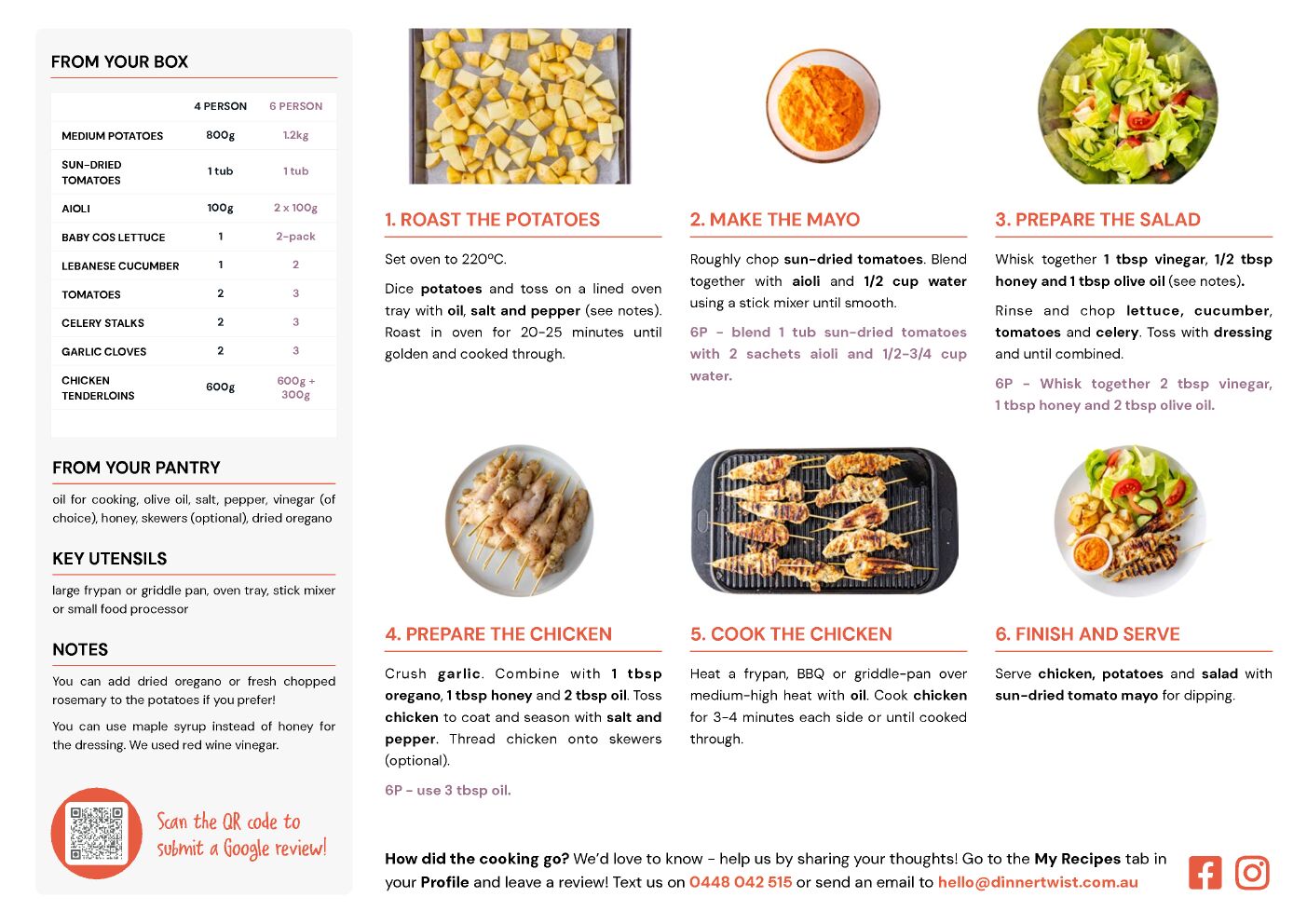 FROM YOUR BOX

| | 4 PERSON | 6 PERSON |
|---|---|---|
| MEDIUM POTATOES | 800g | 1.2kg |
| SUN-DRIED TOMATOES | 1 tub | 1 tub |
| AIOLI | 100g | 2 x 100g |
| BABY COS LETTUCE | 1 | 2-pack |
| LEBANESE CUCUMBER | 1 | 2 |
| TOMATOES | 2 | 3 |
| CELERY STALKS | 2 | 3 |
| GARLIC CLOVES | 2 | 3 |
| CHICKEN TENDERLOINS | 600g | 600g + 300g |

FROM YOUR PANTRY

oil for cooking, olive oil, salt, pepper, vinegar (of choice), honey, skewers (optional), dried oregano

KEY UTENSILS

large frypan or griddle pan, oven tray, stick mixer or small food processor

NOTES

You can add dried oregano or fresh chopped rosemary to the potatoes if you prefer!

You can use maple syrup instead of honey for the dressing. We used red wine vinegar.

Scan the QR code to submit a Google review!

1. ROAST THE POTATOES

Set oven to 220ºC.

Dice potatoes and toss on a lined oven tray with oil, salt and pepper (see notes). Roast in oven for 20-25 minutes until golden and cooked through.

2. MAKE THE MAYO

Roughly chop sun-dried tomatoes. Blend together with aioli and 1/2 cup water using a stick mixer until smooth.

6P - blend 1 tub sun-dried tomatoes with 2 sachets aioli and 1/2-3/4 cup water.

3. PREPARE THE SALAD

Whisk together 1 tbsp vinegar, 1/2 tbsp honey and 1 tbsp olive oil (see notes).

Rinse and chop lettuce, cucumber, tomatoes and celery. Toss with dressing and until combined.

6P - Whisk together 2 tbsp vinegar, 1 tbsp honey and 2 tbsp olive oil.

4. PREPARE THE CHICKEN

Crush garlic. Combine with 1 tbsp oregano, 1 tbsp honey and 2 tbsp oil. Toss chicken to coat and season with salt and pepper. Thread chicken onto skewers (optional).

6P - use 3 tbsp oil.

5. COOK THE CHICKEN

Heat a frypan, BBQ or griddle-pan over medium-high heat with oil. Cook chicken for 3-4 minutes each side or until cooked through.

6. FINISH AND SERVE

Serve chicken, potatoes and salad with sun-dried tomato mayo for dipping.

How did the cooking go? We'd love to know - help us by sharing your thoughts! Go to the My Recipes tab in your Profile and leave a review! Text us on 0448 042 515 or send an email to hello@dinnertwist.com.au