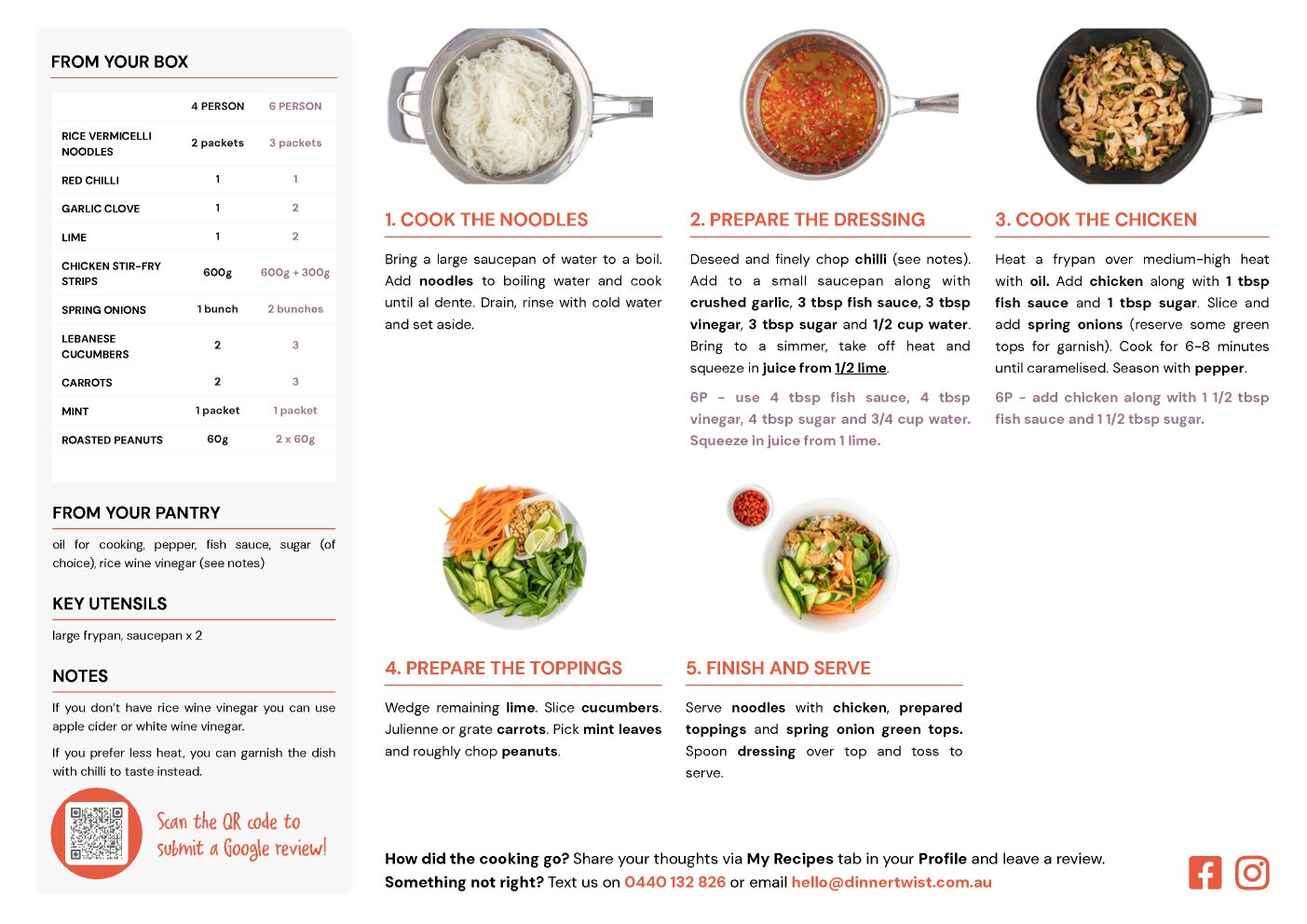 FROM YOUR BOX

| | 4 PERSON | 6 PERSON |
|---|---|---|
| RICE VERMICELLI NOODLES | 2 packets | 3 packets |
| RED CHILLI | 1 | 1 |
| GARLIC CLOVE | 1 | 2 |
| LIME | 1 | 2 |
| CHICKEN STIR-FRY STRIPS | 600g | 600g + 300g |
| SPRING ONIONS | 1 bunch | 2 bunches |
| LEBANESE CUCUMBERS | 2 | 3 |
| CARROTS | 2 | 3 |
| MINT | 1 packet | 1 packet |
| ROASTED PEANUTS | 60g | 2 x 60g |

FROM YOUR PANTRY

oil for cooking, pepper, fish sauce, sugar (of choice), rice wine vinegar (see notes)

KEY UTENSILS

large frypan, saucepan x 2

NOTES

If you don't have rice wine vinegar you can use apple cider or white wine vinegar.

If you prefer less heat, you can garnish the dish with chilli to taste instead.

Scan the QR code to submit a Google review!

1. COOK THE NOODLES

Bring a large saucepan of water to a boil. Add noodles to boiling water and cook until al dente. Drain, rinse with cold water and set aside.

2. PREPARE THE DRESSING

Deseed and finely chop chilli (see notes). Add to a small saucepan along with crushed garlic, 3 tbsp fish sauce, 3 tbsp vinegar, 3 tbsp sugar and 1/2 cup water. Bring to a simmer, take off heat and squeeze in juice from 1/2 lime.

6P - use 4 tbsp fish sauce, 4 tbsp vinegar, 4 tbsp sugar and 3/4 cup water. Squeeze in juice from 1 lime.

3. COOK THE CHICKEN

Heat a frypan over medium-high heat with oil. Add chicken along with 1 tbsp fish sauce and 1 tbsp sugar. Slice and add spring onions (reserve some green tops for garnish). Cook for 6-8 minutes until caramelised. Season with pepper.

6P - add chicken along with 1 1/2 tbsp fish sauce and 1 1/2 tbsp sugar.

4. PREPARE THE TOPPINGS

Wedge remaining lime. Slice cucumbers. Julienne or grate carrots. Pick mint leaves and roughly chop peanuts.

5. FINISH AND SERVE

Serve noodles with chicken, prepared toppings and spring onion green tops. Spoon dressing over top and toss to serve.

How did the cooking go? Share your thoughts via My Recipes tab in your Profile and leave a review.
Something not right? Text us on 0440 132 826 or email hello@dinnertwist.com.au