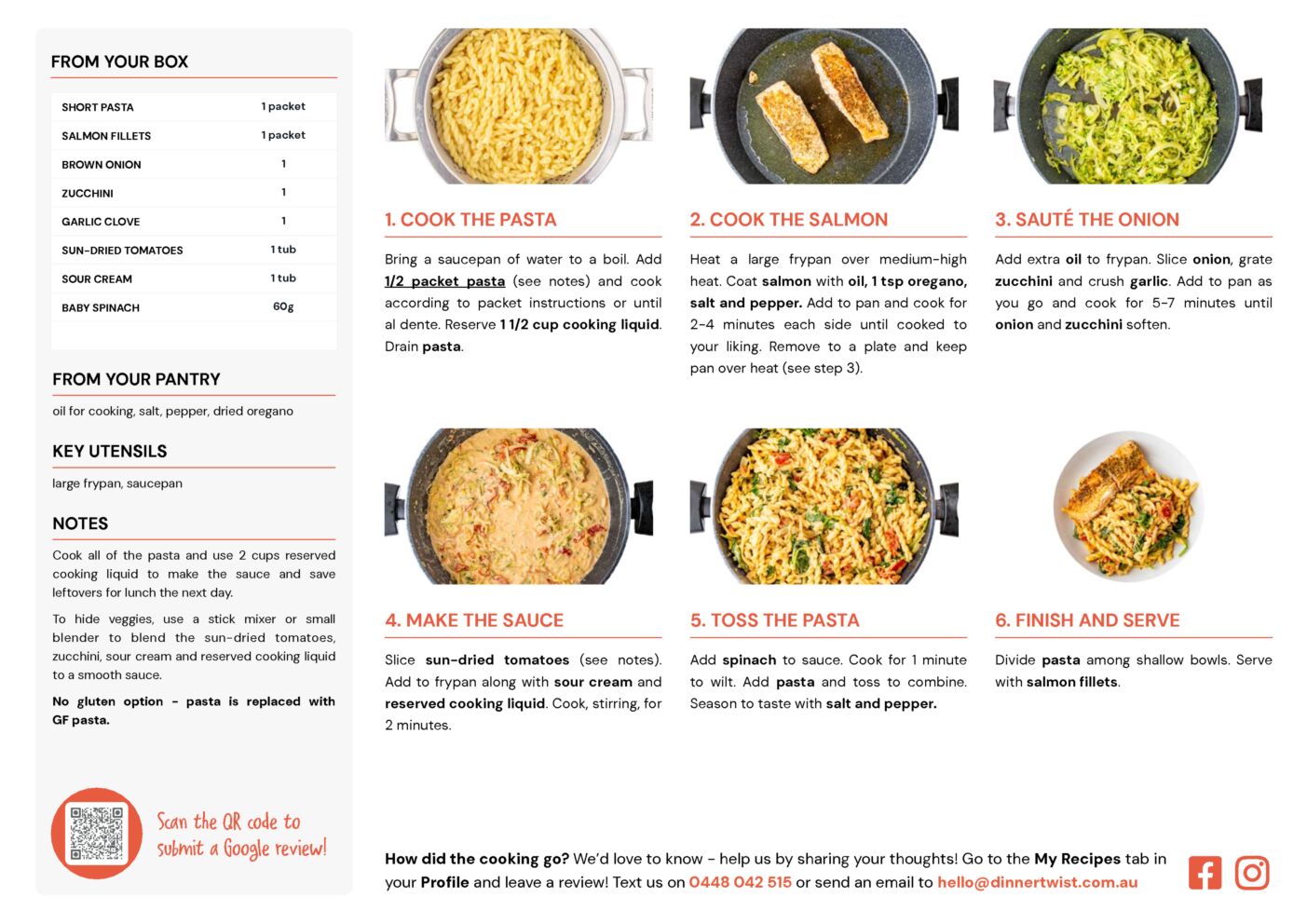 FROM YOUR BOX

| SHORT PASTA | 1 packet |
|---|---|
| SALMON FILLETS | 1 packet |
| BROWN ONION | 1 |
| ZUCCHINI | 1 |
| GARLIC CLOVE | 1 |
| SUN-DRIED TOMATOES | 1 tub |
| SOUR CREAM | 1 tub |
| BABY SPINACH | 60g |

FROM YOUR PANTRY

oil for cooking, salt, pepper, dried oregano

KEY UTENSILS

large frypan, saucepan

NOTES

Cook all of the pasta and use 2 cups reserved cooking liquid to make the sauce and save leftovers for lunch the next day.

To hide veggies, use a stick mixer or small blender to blend the sun-dried tomatoes, zucchini, sour cream and reserved cooking liquid to a smooth sauce.

No gluten option - pasta is replaced with GF pasta.

Scan the QR code to submit a Google review!

1. COOK THE PASTA

Bring a saucepan of water to a boil. Add 1/2 packet pasta (see notes) and cook according to packet instructions or until al dente. Reserve 1 1/2 cup cooking liquid. Drain pasta.

2. COOK THE SALMON

Heat a large frypan over medium-high heat. Coat salmon with oil, 1 tsp oregano, salt and pepper. Add to pan and cook for 2-4 minutes each side until cooked to your liking. Remove to a plate and keep pan over heat (see step 3).

3. SAUTÉ THE ONION

Add extra oil to frypan. Slice onion, grate zucchini and crush garlic. Add to pan as you go and cook for 5-7 minutes until onion and zucchini soften.

4. MAKE THE SAUCE

Slice sun-dried tomatoes (see notes). Add to frypan along with sour cream and reserved cooking liquid. Cook, stirring, for 2 minutes.

5. TOSS THE PASTA

Add spinach to sauce. Cook for 1 minute to wilt. Add pasta and toss to combine. Season to taste with salt and pepper.

6. FINISH AND SERVE

Divide pasta among shallow bowls. Serve with salmon fillets.

How did the cooking go? We'd love to know - help us by sharing your thoughts! Go to the My Recipes tab in your Profile and leave a review! Text us on 0448 042 515 or send an email to hello@dinnertwist.com.au