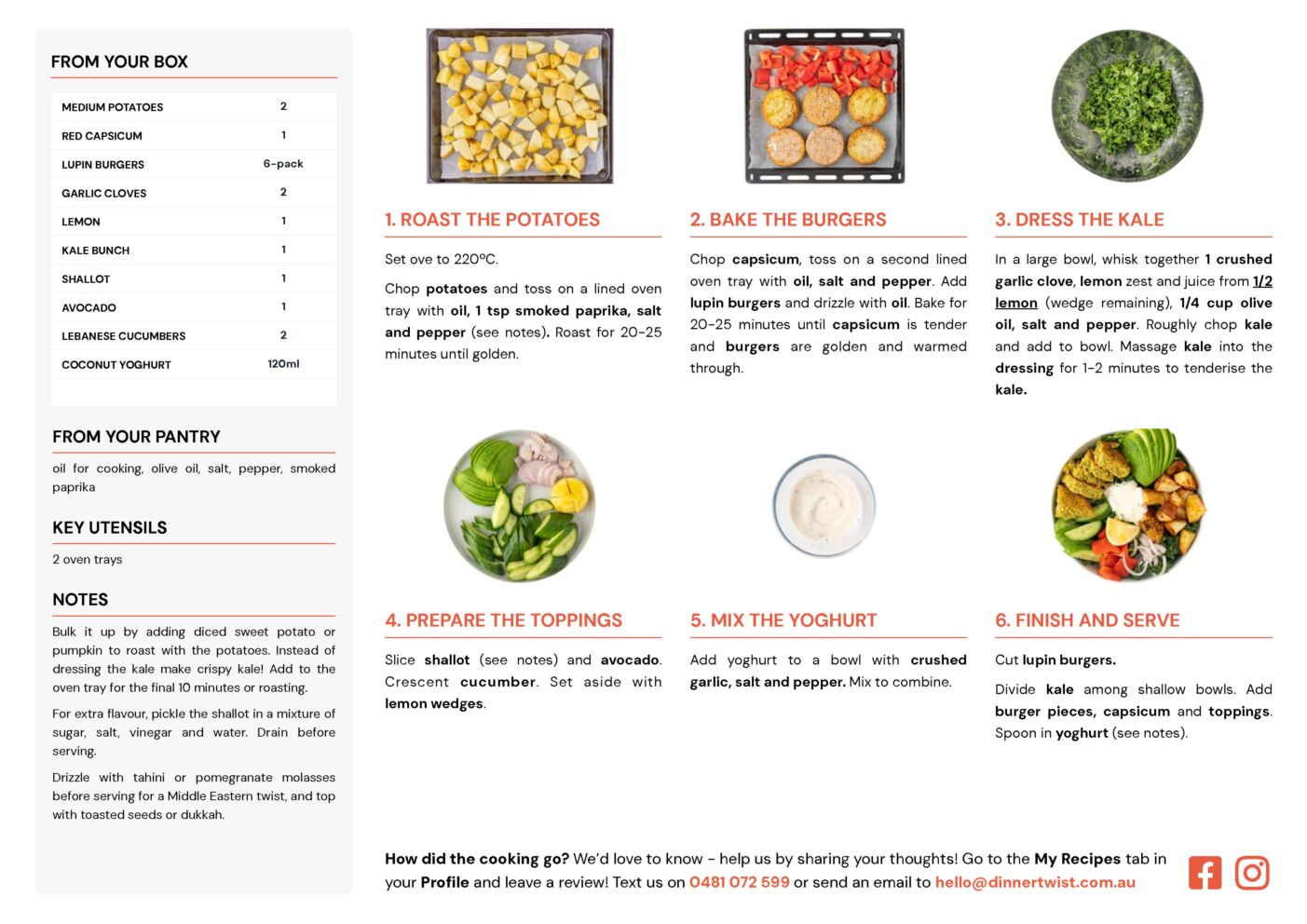 FROM YOUR BOX

| MEDIUM POTATOES | 2 |
|---|---|
| RED CAPSICUM | 1 |
| LUPIN BURGERS | 6-pack |
| GARLIC CLOVES | 2 |
| LEMON | 1 |
| KALE BUNCH | 1 |
| SHALLOT | 1 |
| AVOCADO | 1 |
| LEBANESE CUCUMBERS | 2 |
| COCONUT YOGHURT | 120ml |

FROM YOUR PANTRY

oil for cooking, olive oil, salt, pepper, smoked paprika

KEY UTENSILS

2 oven trays

NOTES

Bulk it up by adding diced sweet potato or pumpkin to roast with the potatoes. Instead of dressing the kale make crispy kale! Add to the oven tray for the final 10 minutes or roasting.

For extra flavour, pickle the shallot in a mixture of sugar, salt, vinegar and water. Drain before serving.

Drizzle with tahini or pomegranate molasses before serving for a Middle Eastern twist, and top with toasted seeds or dukkah.

1. ROAST THE POTATOES

Set ove to 220ºC.

Chop potatoes and toss on a lined oven tray with oil, 1 tsp smoked paprika, salt and pepper (see notes). Roast for 20-25 minutes until golden.

2. BAKE THE BURGERS

Chop capsicum, toss on a second lined oven tray with oil, salt and pepper. Add lupin burgers and drizzle with oil. Bake for 20-25 minutes until capsicum is tender and burgers are golden and warmed through.

3. DRESS THE KALE

In a large bowl, whisk together 1 crushed garlic clove, lemon zest and juice from 1/2 lemon (wedge remaining), 1/4 cup olive oil, salt and pepper. Roughly chop kale and add to bowl. Massage kale into the dressing for 1-2 minutes to tenderise the kale.

4. PREPARE THE TOPPINGS

Slice shallot (see notes) and avocado. Crescent cucumber. Set aside with lemon wedges.

5. MIX THE YOGHURT

Add yoghurt to a bowl with crushed garlic, salt and pepper. Mix to combine.

6. FINISH AND SERVE

Cut lupin burgers.

Divide kale among shallow bowls. Add burger pieces, capsicum and toppings. Spoon in yoghurt (see notes).

How did the cooking go? We'd love to know - help us by sharing your thoughts! Go to the My Recipes tab in your Profile and leave a review! Text us on 0481 072 599 or send an email to hello@dinnertwist.com.au