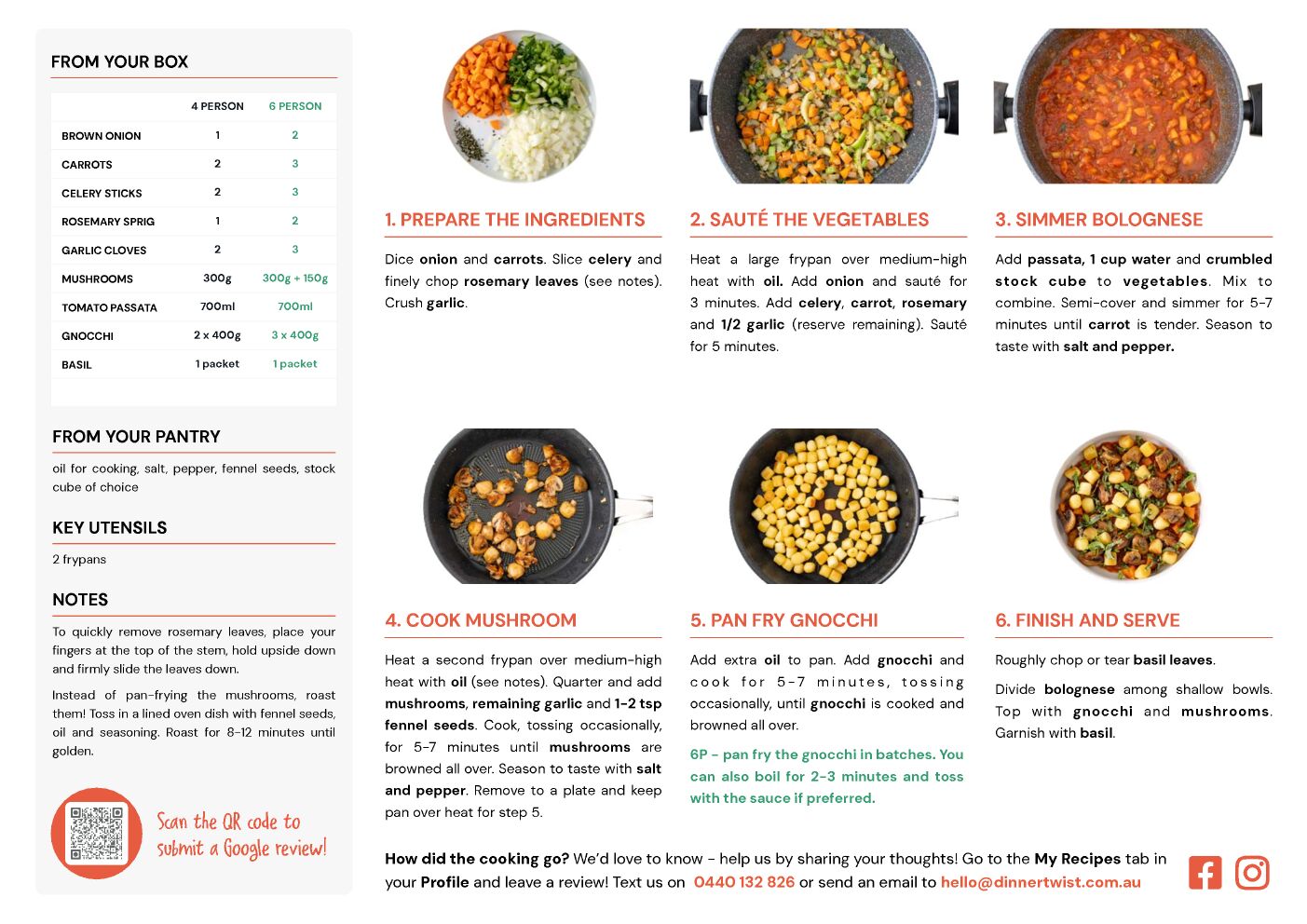 FROM YOUR BOX

| | 4 PERSON | 6 PERSON |
|---|---|---|
| BROWN ONION | 1 | 2 |
| CARROTS | 2 | 3 |
| CELERY STICKS | 2 | 3 |
| ROSEMARY SPRIG | 1 | 2 |
| GARLIC CLOVES | 2 | 3 |
| MUSHROOMS | 300g | 300g + 150g |
| TOMATO PASSATA | 700ml | 700ml |
| GNOCCHI | 2 x 400g | 3 x 400g |
| BASIL | 1 packet | 1 packet |

FROM YOUR PANTRY

oil for cooking, salt, pepper, fennel seeds, stock cube of choice

KEY UTENSILS

2 frypans

NOTES

To quickly remove rosemary leaves, place your fingers at the top of the stem, hold upside down and firmly slide the leaves down.

Instead of pan-frying the mushrooms, roast them! Toss in a lined oven dish with fennel seeds, oil and seasoning. Roast for 8-12 minutes until golden.

Scan the QR code to submit a Google review!

1. PREPARE THE INGREDIENTS

Dice onion and carrots. Slice celery and finely chop rosemary leaves (see notes). Crush garlic.

2. SAUTÉ THE VEGETABLES

Heat a large frypan over medium-high heat with oil. Add onion and sauté for 3 minutes. Add celery, carrot, rosemary and 1/2 garlic (reserve remaining). Sauté for 5 minutes.

3. SIMMER BOLOGNESE

Add passata, 1 cup water and crumbled stock cube to vegetables. Mix to combine. Semi-cover and simmer for 5-7 minutes until carrot is tender. Season to taste with salt and pepper.

4. COOK MUSHROOM

Heat a second frypan over medium-high heat with oil (see notes). Quarter and add mushrooms, remaining garlic and 1-2 tsp fennel seeds. Cook, tossing occasionally, for 5-7 minutes until mushrooms are browned all over. Season to taste with salt and pepper. Remove to a plate and keep pan over heat for step 5.

5. PAN FRY GNOCCHI

Add extra oil to pan. Add gnocchi and cook for 5-7 minutes, tossing occasionally, until gnocchi is cooked and browned all over.

6P - pan fry the gnocchi in batches. You can also boil for 2-3 minutes and toss with the sauce if preferred.

6. FINISH AND SERVE

Roughly chop or tear basil leaves.

Divide bolognese among shallow bowls. Top with gnocchi and mushrooms. Garnish with basil.

How did the cooking go? We'd love to know - help us by sharing your thoughts! Go to the My Recipes tab in your Profile and leave a review! Text us on 0440 132 826 or send an email to hello@dinnertwist.com.au