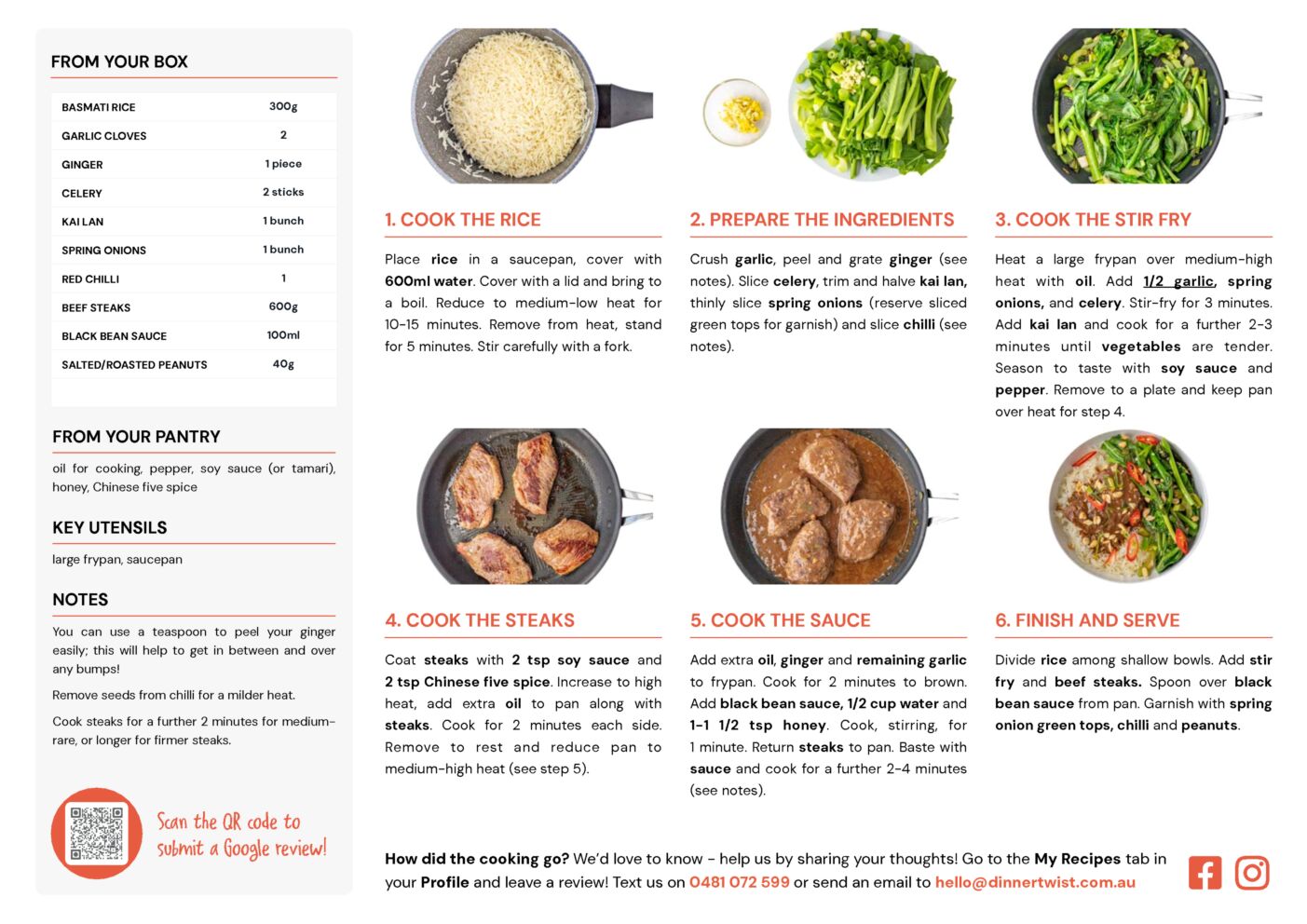 FROM YOUR BOX

| BASMATI RICE | 300g |
|---|---|
| GARLIC CLOVES | 2 |
| GINGER | 1 piece |
| CELERY | 2 sticks |
| KAI LAN | 1 bunch |
| SPRING ONIONS | 1 bunch |
| RED CHILLI | 1 |
| BEEF STEAKS | 600g |
| BLACK BEAN SAUCE | 100ml |
| SALTED/ROASTED PEANUTS | 40g |

FROM YOUR PANTRY

oil for cooking, pepper, soy sauce (or tamari), honey, Chinese five spice

KEY UTENSILS

large frypan, saucepan

NOTES

You can use a teaspoon to peel your ginger easily; this will help to get in between and over any bumps!

Remove seeds from chilli for a milder heat.

Cook steaks for a further 2 minutes for medium-rare, or longer for firmer steaks.

Scan the QR code to submit a Google review!

1. COOK THE RICE

Place rice in a saucepan, cover with 600ml water. Cover with a lid and bring to a boil. Reduce to medium-low heat for 10-15 minutes. Remove from heat, stand for 5 minutes. Stir carefully with a fork.

2. PREPARE THE INGREDIENTS

Crush garlic, peel and grate ginger (see notes). Slice celery, trim and halve kai lan, thinly slice spring onions (reserve sliced green tops for garnish) and slice chilli (see notes).

3. COOK THE STIR FRY

Heat a large frypan over medium-high heat with oil. Add 1/2 garlic, spring onions, and celery. Stir-fry for 3 minutes. Add kai lan and cook for a further 2-3 minutes until vegetables are tender. Season to taste with soy sauce and pepper. Remove to a plate and keep pan over heat for step 4.

4. COOK THE STEAKS

Coat steaks with 2 tsp soy sauce and 2 tsp Chinese five spice. Increase to high heat, add extra oil to pan along with steaks. Cook for 2 minutes each side. Remove to rest and reduce pan to medium-high heat (see step 5).

5. COOK THE SAUCE

Add extra oil, ginger and remaining garlic to frypan. Cook for 2 minutes to brown. Add black bean sauce, 1/2 cup water and 1-1 1/2 tsp honey. Cook, stirring, for 1 minute. Return steaks to pan. Baste with sauce and cook for a further 2-4 minutes (see notes).

6. FINISH AND SERVE

Divide rice among shallow bowls. Add stir fry and beef steaks. Spoon over black bean sauce from pan. Garnish with spring onion green tops, chilli and peanuts.

How did the cooking go? We'd love to know - help us by sharing your thoughts! Go to the My Recipes tab in your Profile and leave a review! Text us on 0481 072 599 or send an email to hello@dinnertwist.com.au