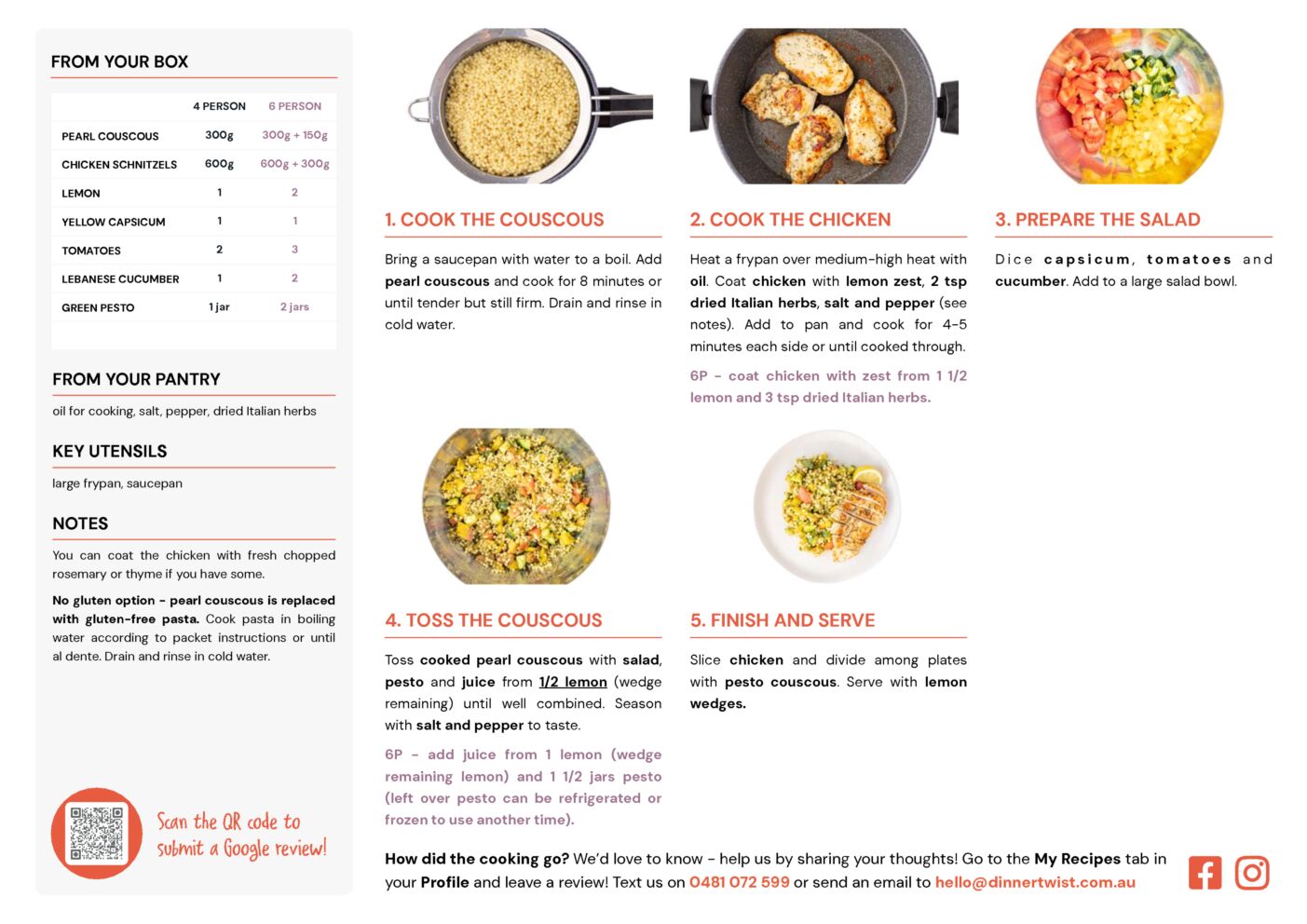 FROM YOUR BOX

| | 4 PERSON | 6 PERSON |
|---|---|---|
| PEARL COUSCOUS | 300g | 300g + 150g |
| CHICKEN SCHNITZELS | 600g | 600g + 300g |
| LEMON | 1 | 2 |
| YELLOW CAPSICUM | 1 | 1 |
| TOMATOES | 2 | 3 |
| LEBANESE CUCUMBER | 1 | 2 |
| GREEN PESTO | 1 jar | 2 jars |

FROM YOUR PANTRY

oil for cooking, salt, pepper, dried Italian herbs

KEY UTENSILS

large frypan, saucepan

NOTES

You can coat the chicken with fresh chopped rosemary or thyme if you have some.

No gluten option - pearl couscous is replaced with gluten-free pasta. Cook pasta in boiling water according to packet instructions or until al dente. Drain and rinse in cold water.

Scan the QR code to submit a Google review!

1. COOK THE COUSCOUS

Bring a saucepan with water to a boil. Add pearl couscous and cook for 8 minutes or until tender but still firm. Drain and rinse in cold water.

2. COOK THE CHICKEN

Heat a frypan over medium-high heat with oil. Coat chicken with lemon zest, 2 tsp dried Italian herbs, salt and pepper (see notes). Add to pan and cook for 4-5 minutes each side or until cooked through.

6P - coat chicken with zest from 1 1/2 lemon and 3 tsp dried Italian herbs.

3. PREPARE THE SALAD

Dice capsicum, tomatoes and cucumber. Add to a large salad bowl.

4. TOSS THE COUSCOUS

Toss cooked pearl couscous with salad, pesto and juice from 1/2 lemon (wedge remaining) until well combined. Season with salt and pepper to taste.

6P - add juice from 1 lemon (wedge remaining lemon) and 1 1/2 jars pesto (left over pesto can be refrigerated or frozen to use another time).

5. FINISH AND SERVE

Slice chicken and divide among plates with pesto couscous. Serve with lemon wedges.

How did the cooking go? We'd love to know - help us by sharing your thoughts! Go to the My Recipes tab in your Profile and leave a review! Text us on 0481 072 599 or send an email to hello@dinnertwist.com.au