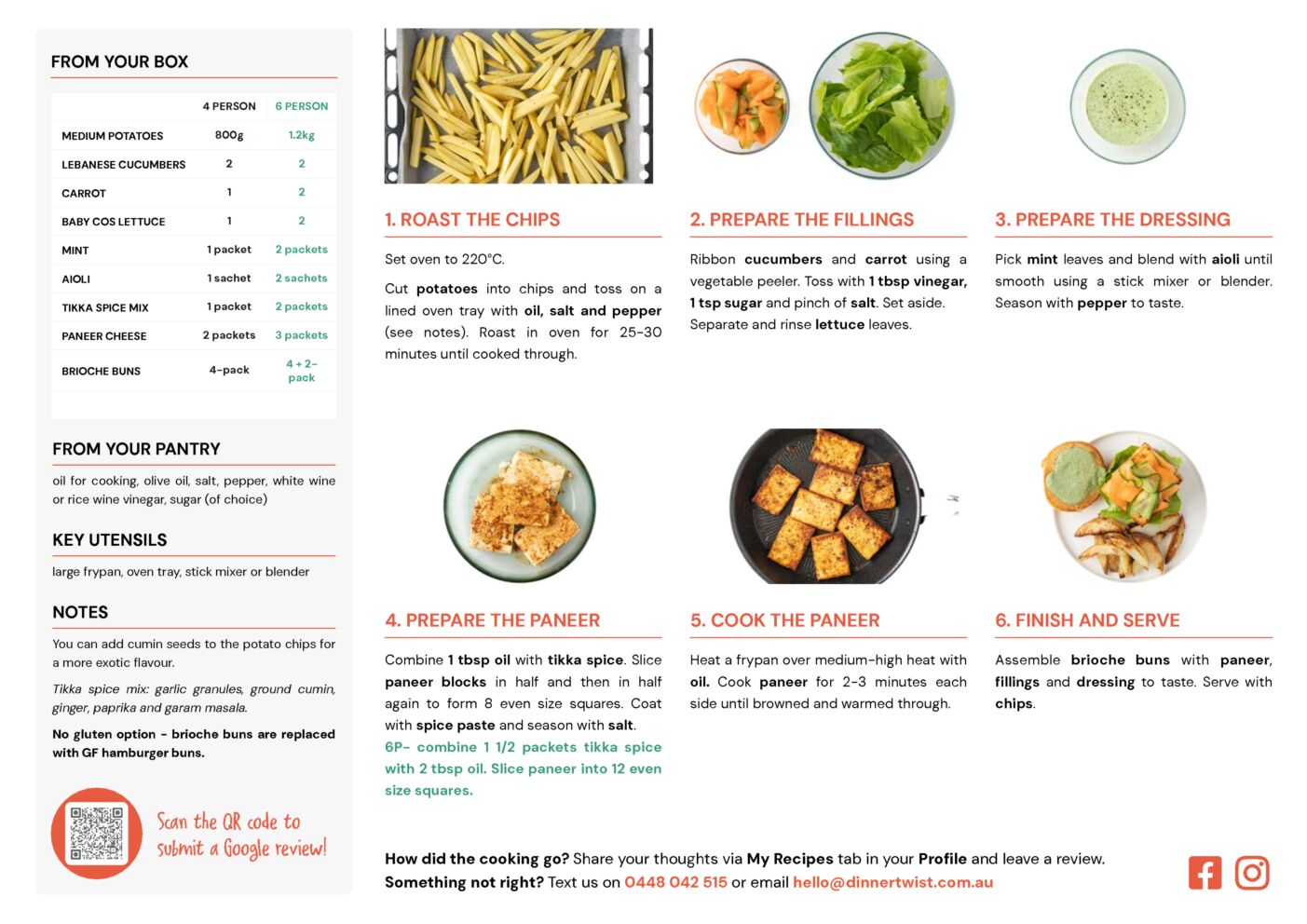 FROM YOUR BOX

| | 4 PERSON | 6 PERSON |
|---|---|---|
| MEDIUM POTATOES | 800g | 1.2kg |
| LEBANESE CUCUMBERS | 2 | 2 |
| CARROT | 1 | 2 |
| BABY COS LETTUCE | 1 | 2 |
| MINT | 1 packet | 2 packets |
| AIOLI | 1 sachet | 2 sachets |
| TIKKA SPICE MIX | 1 packet | 2 packets |
| PANEER CHEESE | 2 packets | 3 packets |
| BRIOCHE BUNS | 4-pack | 4 + 2-pack |

FROM YOUR PANTRY

oil for cooking, olive oil, salt, pepper, white wine or rice wine vinegar, sugar (of choice)

KEY UTENSILS

large frypan, oven tray, stick mixer or blender

NOTES

You can add cumin seeds to the potato chips for a more exotic flavour.

Tikka spice mix: garlic granules, ground cumin, ginger, paprika and garam masala.

No gluten option - brioche buns are replaced with GF hamburger buns.

Scan the QR code to submit a Google review!

1. ROAST THE CHIPS

Set oven to 220°C.

Cut potatoes into chips and toss on a lined oven tray with oil, salt and pepper (see notes). Roast in oven for 25-30 minutes until cooked through.

2. PREPARE THE FILLINGS

Ribbon cucumbers and carrot using a vegetable peeler. Toss with 1 tbsp vinegar, 1 tsp sugar and pinch of salt. Set aside. Separate and rinse lettuce leaves.

3. PREPARE THE DRESSING

Pick mint leaves and blend with aioli until smooth using a stick mixer or blender. Season with pepper to taste.

4. PREPARE THE PANEER

Combine 1 tbsp oil with tikka spice. Slice paneer blocks in half and then in half again to form 8 even size squares. Coat with spice paste and season with salt.

6P- combine 1 1/2 packets tikka spice with 2 tbsp oil. Slice paneer into 12 even size squares.

5. COOK THE PANEER

Heat a frypan over medium-high heat with oil. Cook paneer for 2-3 minutes each side until browned and warmed through.

6. FINISH AND SERVE

Assemble brioche buns with paneer, fillings and dressing to taste. Serve with chips.

How did the cooking go? Share your thoughts via My Recipes tab in your Profile and leave a review.
Something not right? Text us on 0448 042 515 or email hello@dinnertwist.com.au