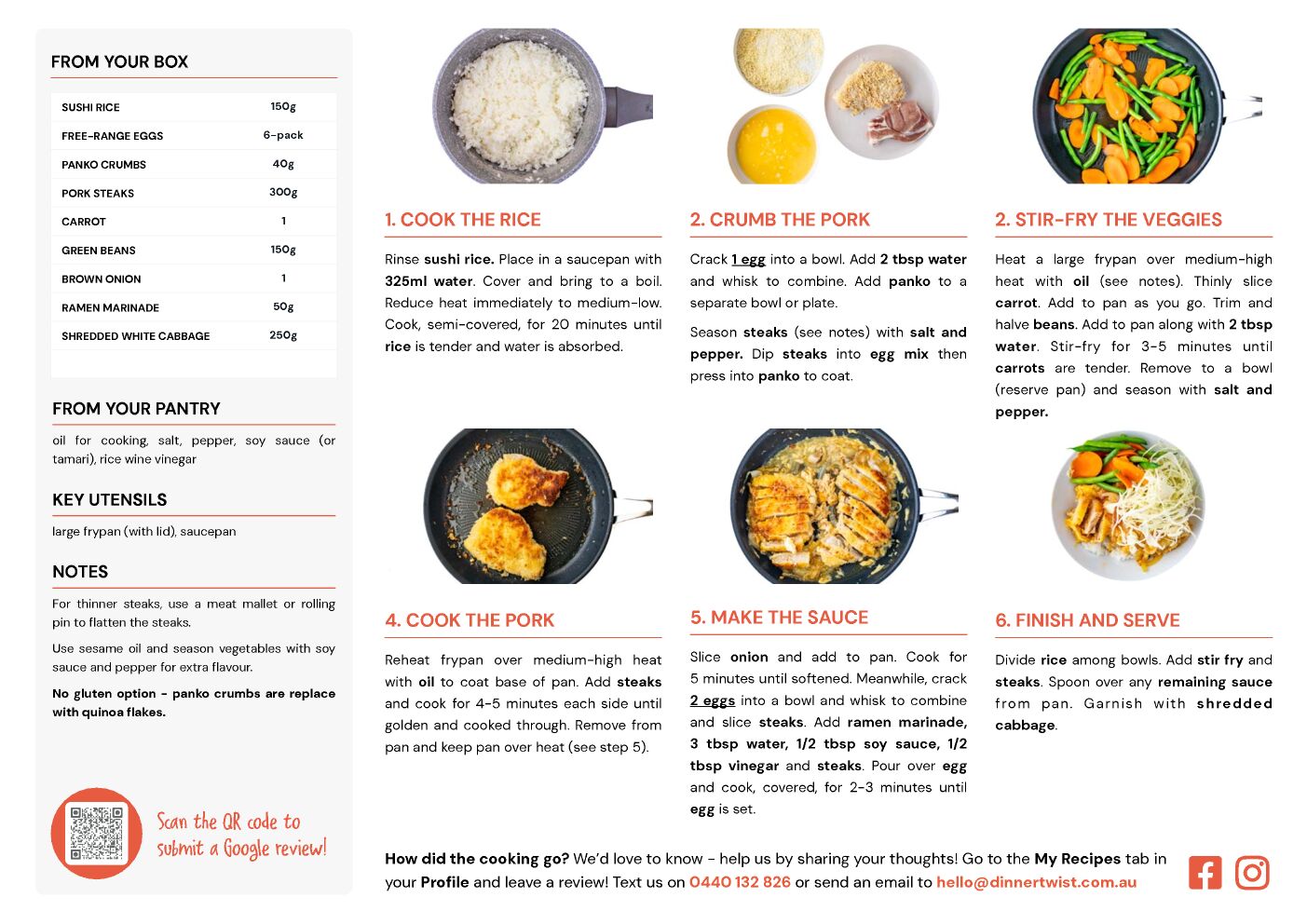 FROM YOUR BOX

| SUSHI RICE | 150g |
|---|---|
| FREE-RANGE EGGS | 6-pack |
| PANKO CRUMBS | 40g |
| PORK STEAKS | 300g |
| CARROT | 1 |
| GREEN BEANS | 150g |
| BROWN ONION | 1 |
| RAMEN MARINADE | 50g |
| SHREDDED WHITE CABBAGE | 250g |

FROM YOUR PANTRY

oil for cooking, salt, pepper, soy sauce (or tamari), rice wine vinegar

KEY UTENSILS

large frypan (with lid), saucepan

NOTES

For thinner steaks, use a meat mallet or rolling pin to flatten the steaks.

Use sesame oil and season vegetables with soy sauce and pepper for extra flavour.

No gluten option - panko crumbs are replace with quinoa flakes.

Scan the QR code to submit a Google review!

1. COOK THE RICE

Rinse sushi rice. Place in a saucepan with 325ml water. Cover and bring to a boil. Reduce heat immediately to medium-low. Cook, semi-covered, for 20 minutes until rice is tender and water is absorbed.

2. CRUMB THE PORK

Crack 1 egg into a bowl. Add 2 tbsp water and whisk to combine. Add panko to a separate bowl or plate.

Season steaks (see notes) with salt and pepper. Dip steaks into egg mix then press into panko to coat.

2. STIR-FRY THE VEGGIES

Heat a large frypan over medium-high heat with oil (see notes). Thinly slice carrot. Add to pan as you go. Trim and halve beans. Add to pan along with 2 tbsp water. Stir-fry for 3-5 minutes until carrots are tender. Remove to a bowl (reserve pan) and season with salt and pepper.

4. COOK THE PORK

Reheat frypan over medium-high heat with oil to coat base of pan. Add steaks and cook for 4-5 minutes each side until golden and cooked through. Remove from pan and keep pan over heat (see step 5).

5. MAKE THE SAUCE

Slice onion and add to pan. Cook for 5 minutes until softened. Meanwhile, crack 2 eggs into a bowl and whisk to combine and slice steaks. Add ramen marinade, 3 tbsp water, 1/2 tbsp soy sauce, 1/2 tbsp vinegar and steaks. Pour over egg and cook, covered, for 2-3 minutes until egg is set.

6. FINISH AND SERVE

Divide rice among bowls. Add stir fry and steaks. Spoon over any remaining sauce from pan. Garnish with shredded cabbage.

How did the cooking go? We'd love to know - help us by sharing your thoughts! Go to the My Recipes tab in your Profile and leave a review! Text us on 0440 132 826 or send an email to hello@dinnertwist.com.au