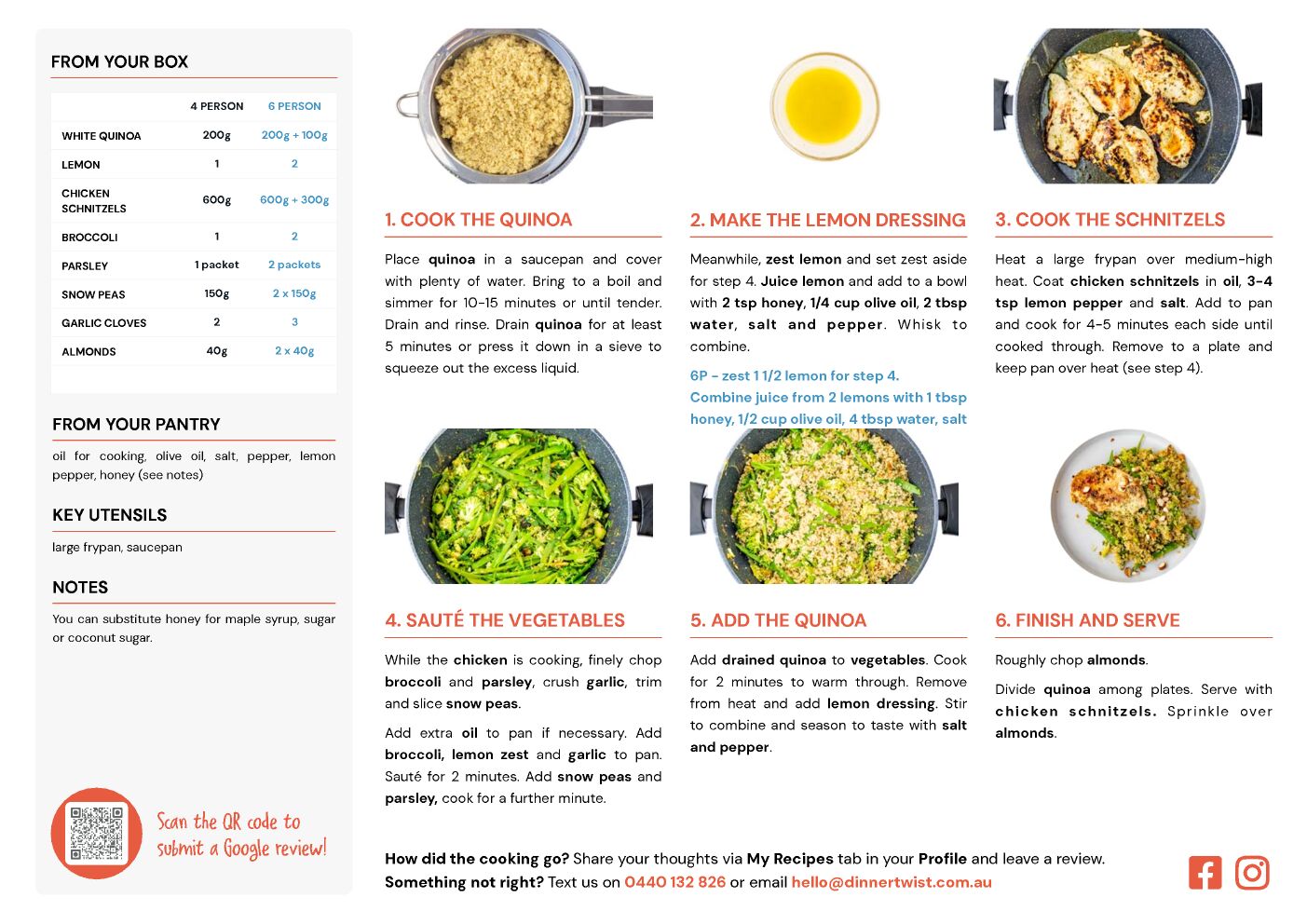 FROM YOUR BOX

|  | 4 PERSON | 6 PERSON |
|---|---|---|
| WHITE QUINOA | 200g | 200g + 100g |
| LEMON | 1 | 2 |
| CHICKEN SCHNITZELS | 600g | 600g + 300g |
| BROCCOLI | 1 | 2 |
| PARSLEY | 1 packet | 2 packets |
| SNOW PEAS | 150g | 2 x 150g |
| GARLIC CLOVES | 2 | 3 |
| ALMONDS | 40g | 2 x 40g |

FROM YOUR PANTRY

oil for cooking, olive oil, salt, pepper, lemon pepper, honey (see notes)

KEY UTENSILS

large frypan, saucepan

NOTES

You can substitute honey for maple syrup, sugar or coconut sugar.

Scan the QR code to submit a Google review!

1. COOK THE QUINOA

Place quinoa in a saucepan and cover with plenty of water. Bring to a boil and simmer for 10-15 minutes or until tender. Drain and rinse. Drain quinoa for at least 5 minutes or press it down in a sieve to squeeze out the excess liquid.

2. MAKE THE LEMON DRESSING

Meanwhile, zest lemon and set zest aside for step 4. Juice lemon and add to a bowl with 2 tsp honey, 1/4 cup olive oil, 2 tbsp water, salt and pepper. Whisk to combine.

6P - zest 1 1/2 lemon for step 4. Combine juice from 2 lemons with 1 tbsp honey, 1/2 cup olive oil, 4 tbsp water, salt

3. COOK THE SCHNITZELS

Heat a large frypan over medium-high heat. Coat chicken schnitzels in oil, 3-4 tsp lemon pepper and salt. Add to pan and cook for 4-5 minutes each side until cooked through. Remove to a plate and keep pan over heat (see step 4).

4. SAUTÉ THE VEGETABLES

While the chicken is cooking, finely chop broccoli and parsley, crush garlic, trim and slice snow peas.

Add extra oil to pan if necessary. Add broccoli, lemon zest and garlic to pan. Sauté for 2 minutes. Add snow peas and parsley, cook for a further minute.

5. ADD THE QUINOA

Add drained quinoa to vegetables. Cook for 2 minutes to warm through. Remove from heat and add lemon dressing. Stir to combine and season to taste with salt and pepper.

6. FINISH AND SERVE

Roughly chop almonds.

Divide quinoa among plates. Serve with chicken schnitzels. Sprinkle over almonds.

How did the cooking go? Share your thoughts via My Recipes tab in your Profile and leave a review.
Something not right? Text us on 0440 132 826 or email hello@dinnertwist.com.au