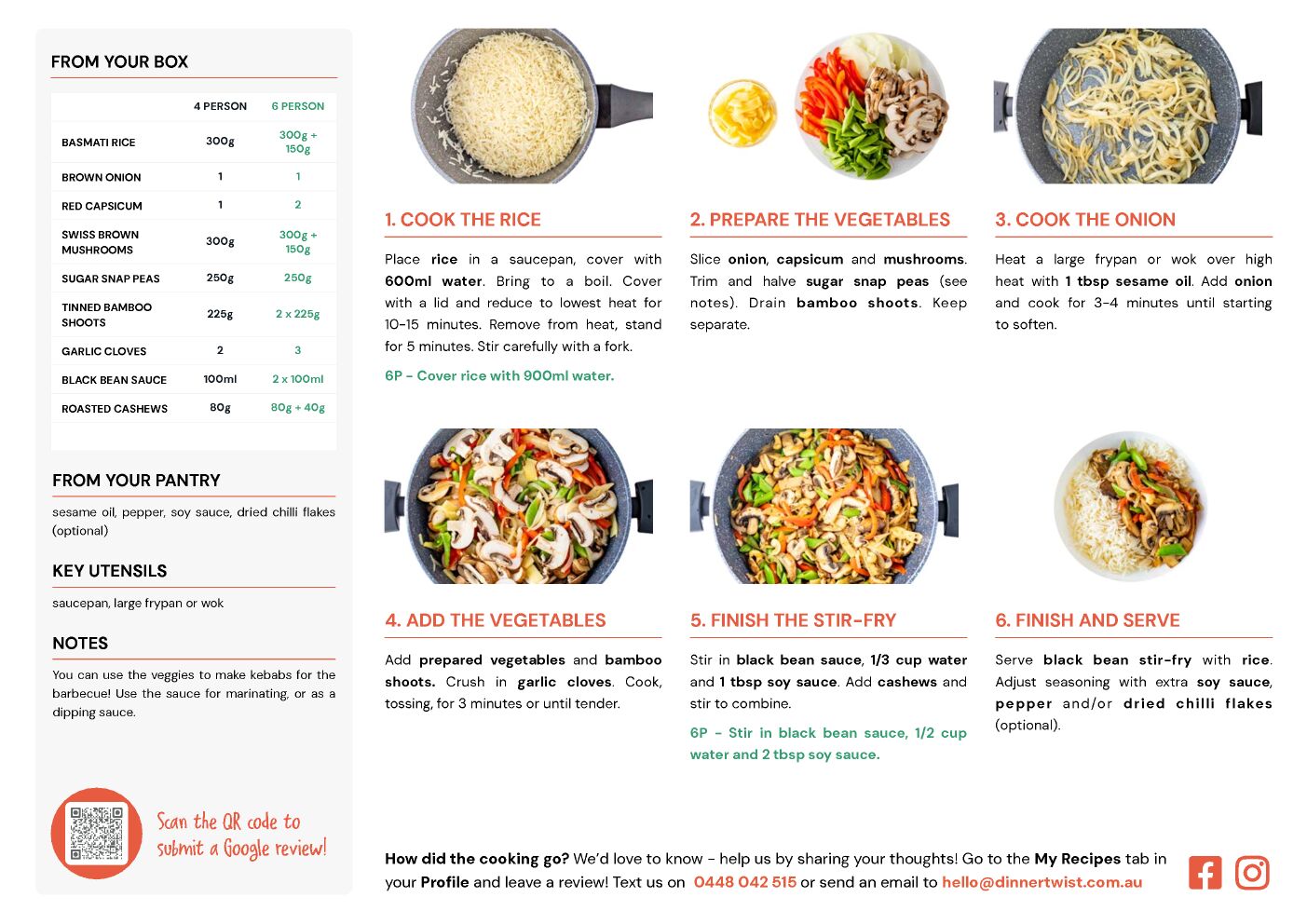 FROM YOUR BOX

| | 4 PERSON | 6 PERSON |
|---|---|---|
| BASMATI RICE | 300g | 300g + 150g |
| BROWN ONION | 1 | 1 |
| RED CAPSICUM | 1 | 2 |
| SWISS BROWN MUSHROOMS | 300g | 300g + 150g |
| SUGAR SNAP PEAS | 250g | 250g |
| TINNED BAMBOO SHOOTS | 225g | 2 x 225g |
| GARLIC CLOVES | 2 | 3 |
| BLACK BEAN SAUCE | 100ml | 2 x 100ml |
| ROASTED CASHEWS | 80g | 80g + 40g |

FROM YOUR PANTRY

sesame oil, pepper, soy sauce, dried chilli flakes (optional)

KEY UTENSILS

saucepan, large frypan or wok

NOTES

You can use the veggies to make kebabs for the barbecue! Use the sauce for marinating, or as a dipping sauce.

Scan the QR code to submit a Google review!

1. COOK THE RICE

Place rice in a saucepan, cover with 600ml water. Bring to a boil. Cover with a lid and reduce to lowest heat for 10-15 minutes. Remove from heat, stand for 5 minutes. Stir carefully with a fork.

6P - Cover rice with 900ml water.

2. PREPARE THE VEGETABLES

Slice onion, capsicum and mushrooms. Trim and halve sugar snap peas (see notes). Drain bamboo shoots. Keep separate.

3. COOK THE ONION

Heat a large frypan or wok over high heat with 1 tbsp sesame oil. Add onion and cook for 3-4 minutes until starting to soften.

4. ADD THE VEGETABLES

Add prepared vegetables and bamboo shoots. Crush in garlic cloves. Cook, tossing, for 3 minutes or until tender.

5. FINISH THE STIR-FRY

Stir in black bean sauce, 1/3 cup water and 1 tbsp soy sauce. Add cashews and stir to combine.

6P - Stir in black bean sauce, 1/2 cup water and 2 tbsp soy sauce.

6. FINISH AND SERVE

Serve black bean stir-fry with rice. Adjust seasoning with extra soy sauce, pepper and/or dried chilli flakes (optional).

How did the cooking go? We'd love to know - help us by sharing your thoughts! Go to the My Recipes tab in your Profile and leave a review! Text us on 0448 042 515 or send an email to hello@dinnertwist.com.au