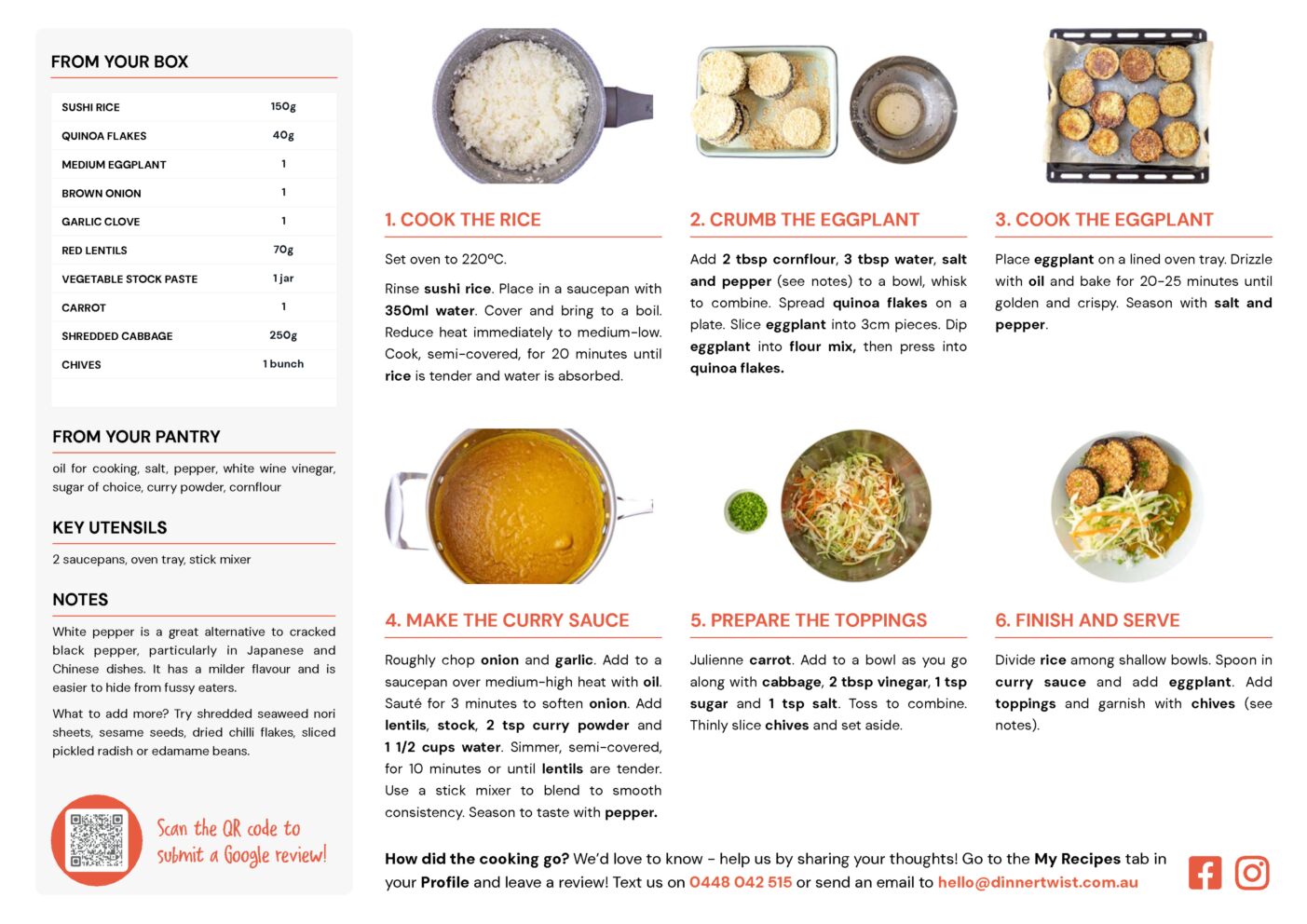 FROM YOUR BOX

| SUSHI RICE | 150g |
|---|---|
| QUINOA FLAKES | 40g |
| MEDIUM EGGPLANT | 1 |
| BROWN ONION | 1 |
| GARLIC CLOVE | 1 |
| RED LENTILS | 70g |
| VEGETABLE STOCK PASTE | 1 jar |
| CARROT | 1 |
| SHREDDED CABBAGE | 250g |
| CHIVES | 1 bunch |

FROM YOUR PANTRY

oil for cooking, salt, pepper, white wine vinegar, sugar of choice, curry powder, cornflour

KEY UTENSILS

2 saucepans, oven tray, stick mixer

NOTES

White pepper is a great alternative to cracked black pepper, particularly in Japanese and Chinese dishes. It has a milder flavour and is easier to hide from fussy eaters.

What to add more? Try shredded seaweed nori sheets, sesame seeds, dried chilli flakes, sliced pickled radish or edamame beans.

Scan the QR code to submit a Google review!

1. COOK THE RICE

Set oven to 220ºC.

Rinse sushi rice. Place in a saucepan with 350ml water. Cover and bring to a boil. Reduce heat immediately to medium-low. Cook, semi-covered, for 20 minutes until rice is tender and water is absorbed.

2. CRUMB THE EGGPLANT

Add 2 tbsp cornflour, 3 tbsp water, salt and pepper (see notes) to a bowl, whisk to combine. Spread quinoa flakes on a plate. Slice eggplant into 3cm pieces. Dip eggplant into flour mix, then press into quinoa flakes.

3. COOK THE EGGPLANT

Place eggplant on a lined oven tray. Drizzle with oil and bake for 20-25 minutes until golden and crispy. Season with salt and pepper.

4. MAKE THE CURRY SAUCE

Roughly chop onion and garlic. Add to a saucepan over medium-high heat with oil. Sauté for 3 minutes to soften onion. Add lentils, stock, 2 tsp curry powder and 1 1/2 cups water. Simmer, semi-covered, for 10 minutes or until lentils are tender. Use a stick mixer to blend to smooth consistency. Season to taste with pepper.

5. PREPARE THE TOPPINGS

Julienne carrot. Add to a bowl as you go along with cabbage, 2 tbsp vinegar, 1 tsp sugar and 1 tsp salt. Toss to combine. Thinly slice chives and set aside.

6. FINISH AND SERVE

Divide rice among shallow bowls. Spoon in curry sauce and add eggplant. Add toppings and garnish with chives (see notes).

How did the cooking go? We'd love to know - help us by sharing your thoughts! Go to the My Recipes tab in your Profile and leave a review! Text us on 0448 042 515 or send an email to hello@dinnertwist.com.au