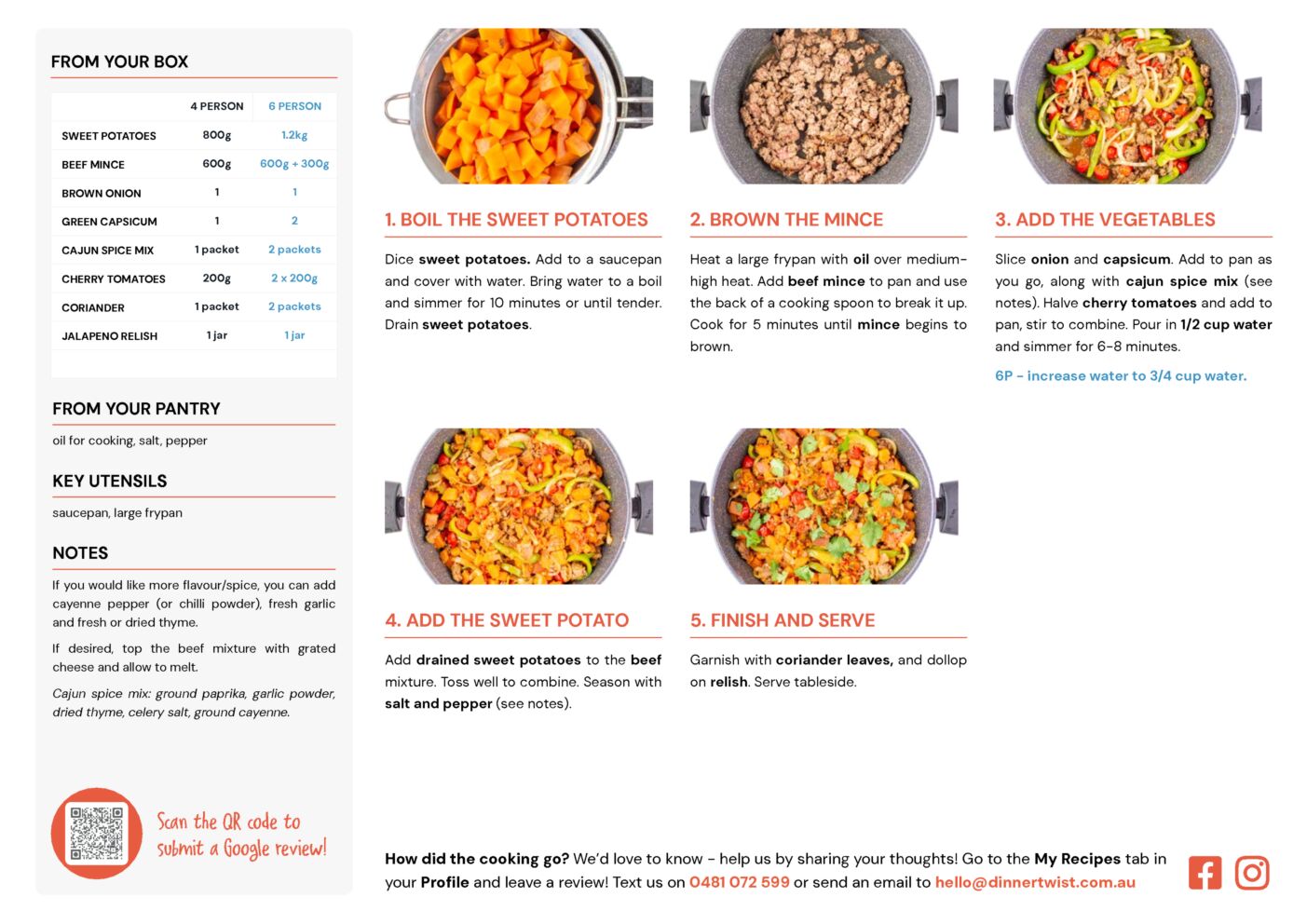 FROM YOUR BOX

| | 4 PERSON | 6 PERSON |
|---|---|---|
| SWEET POTATOES | 800g | 1.2kg |
| BEEF MINCE | 600g | 600g + 300g |
| BROWN ONION | 1 | 1 |
| GREEN CAPSICUM | 1 | 2 |
| CAJUN SPICE MIX | 1 packet | 2 packets |
| CHERRY TOMATOES | 200g | 2 x 200g |
| CORIANDER | 1 packet | 2 packets |
| JALAPENO RELISH | 1 jar | 1 jar |

FROM YOUR PANTRY

oil for cooking, salt, pepper

KEY UTENSILS

saucepan, large frypan

NOTES

If you would like more flavour/spice, you can add cayenne pepper (or chilli powder), fresh garlic and fresh or dried thyme.

If desired, top the beef mixture with grated cheese and allow to melt.

Cajun spice mix: ground paprika, garlic powder, dried thyme, celery salt, ground cayenne.

Scan the QR code to submit a Google review!

1. BOIL THE SWEET POTATOES

Dice sweet potatoes. Add to a saucepan and cover with water. Bring water to a boil and simmer for 10 minutes or until tender. Drain sweet potatoes.

2. BROWN THE MINCE

Heat a large frypan with oil over medium-high heat. Add beef mince to pan and use the back of a cooking spoon to break it up. Cook for 5 minutes until mince begins to brown.

3. ADD THE VEGETABLES

Slice onion and capsicum. Add to pan as you go, along with cajun spice mix (see notes). Halve cherry tomatoes and add to pan, stir to combine. Pour in 1/2 cup water and simmer for 6-8 minutes.

6P - increase water to 3/4 cup water.

4. ADD THE SWEET POTATO

Add drained sweet potatoes to the beef mixture. Toss well to combine. Season with salt and pepper (see notes).

5. FINISH AND SERVE

Garnish with coriander leaves, and dollop on relish. Serve tableside.

How did the cooking go? We'd love to know - help us by sharing your thoughts! Go to the My Recipes tab in your Profile and leave a review! Text us on 0481 072 599 or send an email to hello@dinnertwist.com.au