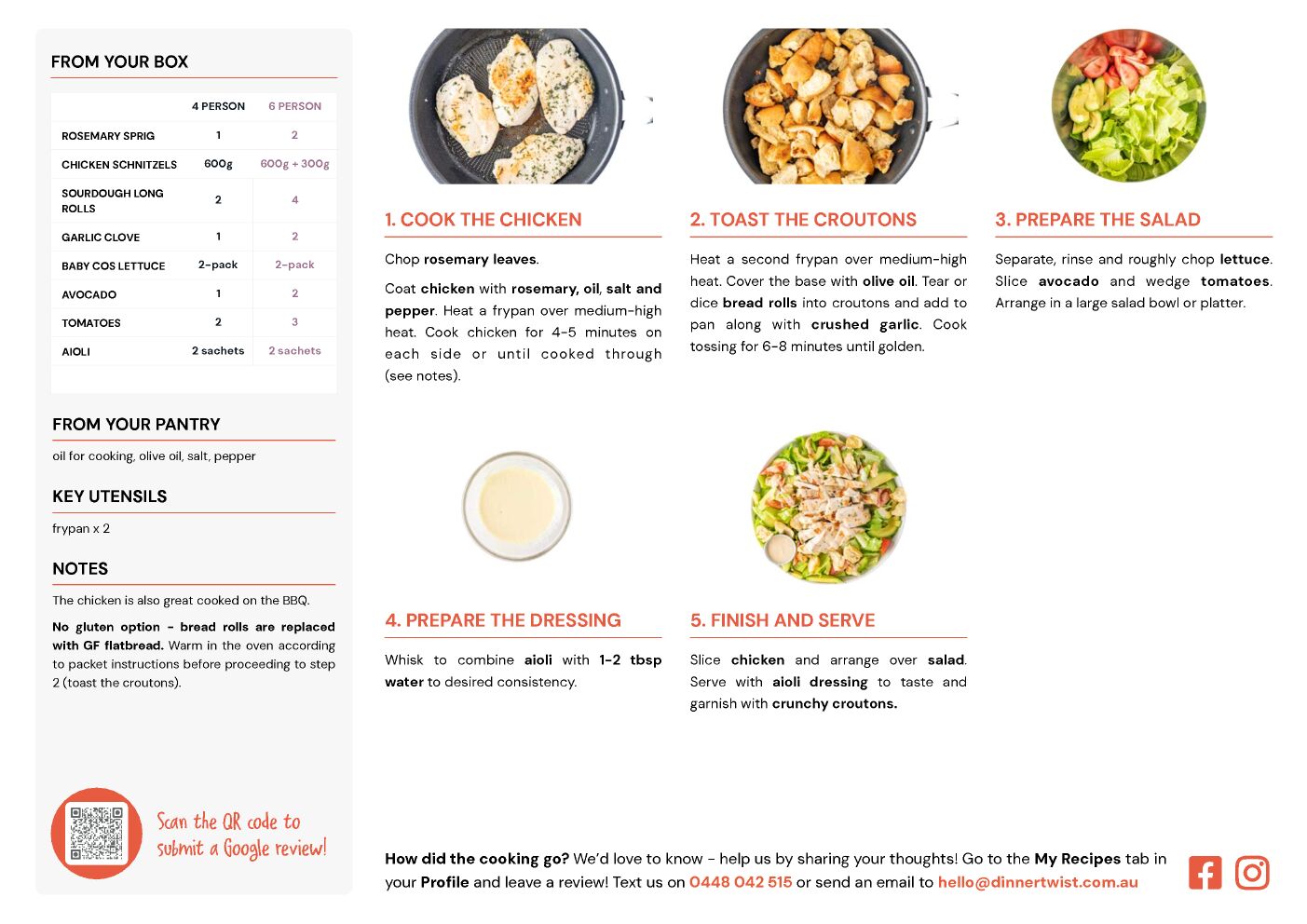 FROM YOUR BOX

| | 4 PERSON | 6 PERSON |
|---|---|---|
| ROSEMARY SPRIG | 1 | 2 |
| CHICKEN SCHNITZELS | 600g | 600g + 300g |
| SOURDOUGH LONG ROLLS | 2 | 4 |
| GARLIC CLOVE | 1 | 2 |
| BABY COS LETTUCE | 2-pack | 2-pack |
| AVOCADO | 1 | 2 |
| TOMATOES | 2 | 3 |
| AIOLI | 2 sachets | 2 sachets |

FROM YOUR PANTRY

oil for cooking, olive oil, salt, pepper

KEY UTENSILS

frypan x 2

NOTES

The chicken is also great cooked on the BBQ.

No gluten option - bread rolls are replaced with GF flatbread. Warm in the oven according to packet instructions before proceeding to step 2 (toast the croutons).

Scan the QR code to submit a Google review!

1. COOK THE CHICKEN

Chop rosemary leaves.

Coat chicken with rosemary, oil, salt and pepper. Heat a frypan over medium-high heat. Cook chicken for 4-5 minutes on each side or until cooked through (see notes).

2. TOAST THE CROUTONS

Heat a second frypan over medium-high heat. Cover the base with olive oil. Tear or dice bread rolls into croutons and add to pan along with crushed garlic. Cook tossing for 6-8 minutes until golden.

3. PREPARE THE SALAD

Separate, rinse and roughly chop lettuce. Slice avocado and wedge tomatoes. Arrange in a large salad bowl or platter.

4. PREPARE THE DRESSING

Whisk to combine aioli with 1-2 tbsp water to desired consistency.

5. FINISH AND SERVE

Slice chicken and arrange over salad. Serve with aioli dressing to taste and garnish with crunchy croutons.

How did the cooking go? We'd love to know - help us by sharing your thoughts! Go to the My Recipes tab in your Profile and leave a review! Text us on 0448 042 515 or send an email to hello@dinnertwist.com.au