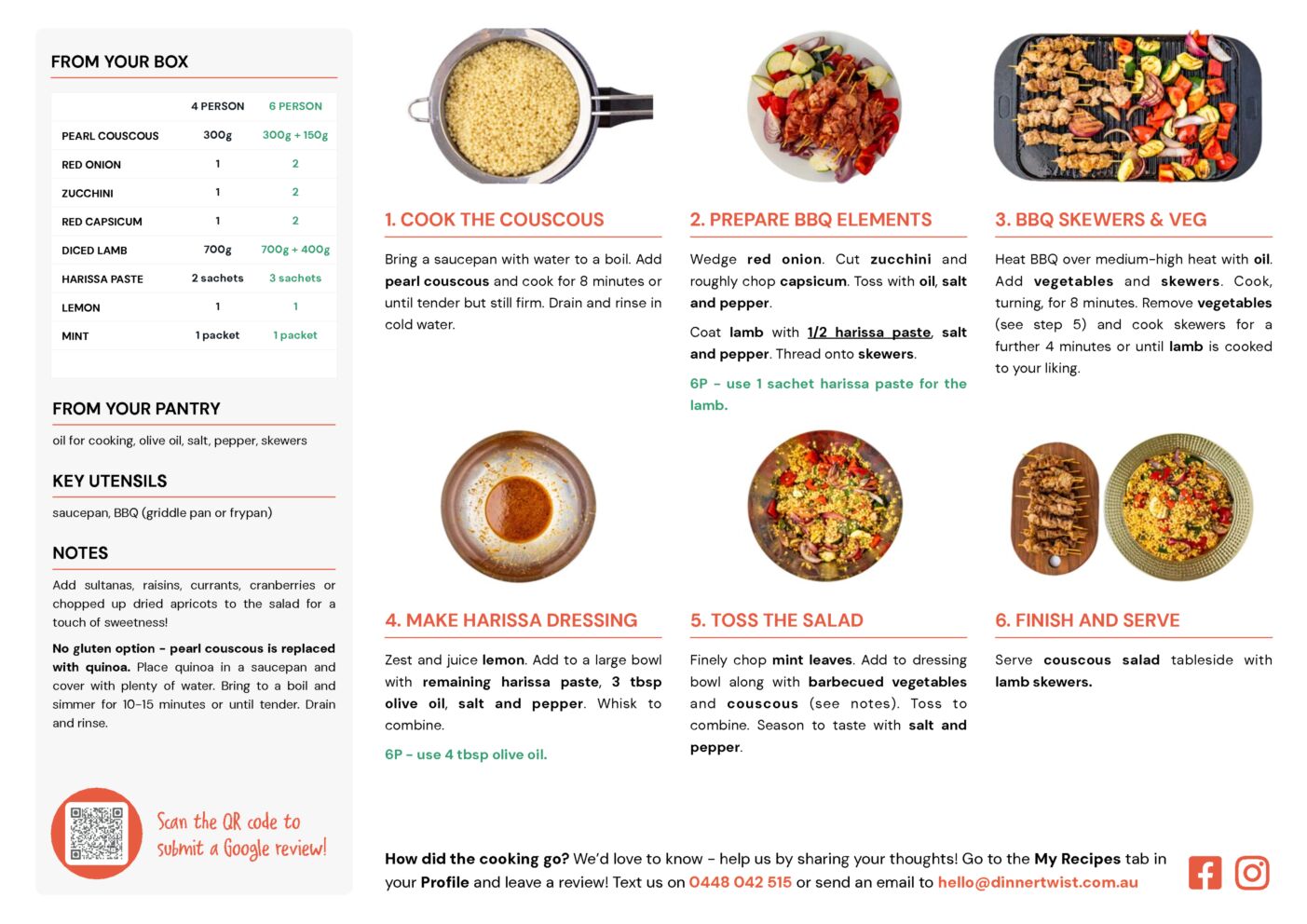 FROM YOUR BOX

| | 4 PERSON | 6 PERSON |
|---|---|---|
| PEARL COUSCOUS | 300g | 300g + 150g |
| RED ONION | 1 | 2 |
| ZUCCHINI | 1 | 2 |
| RED CAPSICUM | 1 | 2 |
| DICED LAMB | 700g | 700g + 400g |
| HARISSA PASTE | 2 sachets | 3 sachets |
| LEMON | 1 | 1 |
| MINT | 1 packet | 1 packet |

FROM YOUR PANTRY

oil for cooking, olive oil, salt, pepper, skewers

KEY UTENSILS

saucepan, BBQ (griddle pan or frypan)

NOTES

Add sultanas, raisins, currants, cranberries or chopped up dried apricots to the salad for a touch of sweetness!

No gluten option - pearl couscous is replaced with quinoa. Place quinoa in a saucepan and cover with plenty of water. Bring to a boil and simmer for 10-15 minutes or until tender. Drain and rinse.

Scan the QR code to submit a Google review!

1. COOK THE COUSCOUS

Bring a saucepan with water to a boil. Add pearl couscous and cook for 8 minutes or until tender but still firm. Drain and rinse in cold water.

2. PREPARE BBQ ELEMENTS

Wedge red onion. Cut zucchini and roughly chop capsicum. Toss with oil, salt and pepper.

Coat lamb with 1/2 harissa paste, salt and pepper. Thread onto skewers.

6P - use 1 sachet harissa paste for the lamb.

3. BBQ SKEWERS & VEG

Heat BBQ over medium-high heat with oil. Add vegetables and skewers. Cook, turning, for 8 minutes. Remove vegetables (see step 5) and cook skewers for a further 4 minutes or until lamb is cooked to your liking.

4. MAKE HARISSA DRESSING

Zest and juice lemon. Add to a large bowl with remaining harissa paste, 3 tbsp olive oil, salt and pepper. Whisk to combine.

6P - use 4 tbsp olive oil.

5. TOSS THE SALAD

Finely chop mint leaves. Add to dressing bowl along with barbecued vegetables and couscous (see notes). Toss to combine. Season to taste with salt and pepper.

6. FINISH AND SERVE

Serve couscous salad tableside with lamb skewers.

How did the cooking go? We'd love to know - help us by sharing your thoughts! Go to the My Recipes tab in your Profile and leave a review! Text us on 0448 042 515 or send an email to hello@dinnertwist.com.au