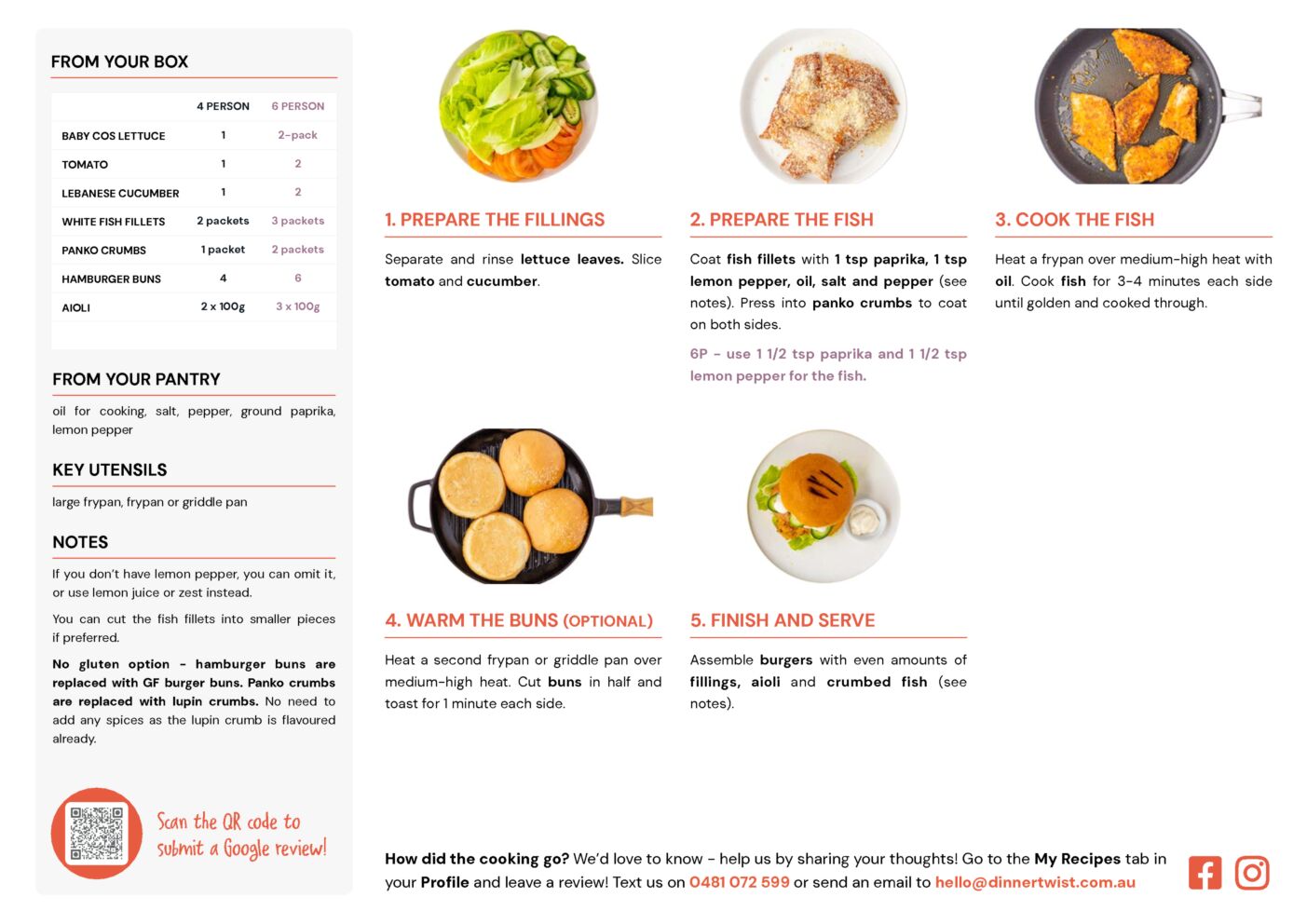 FROM YOUR BOX

| | 4 PERSON | 6 PERSON |
|---|---|---|
| BABY COS LETTUCE | 1 | 2-pack |
| TOMATO | 1 | 2 |
| LEBANESE CUCUMBER | 1 | 2 |
| WHITE FISH FILLETS | 2 packets | 3 packets |
| PANKO CRUMBS | 1 packet | 2 packets |
| HAMBURGER BUNS | 4 | 6 |
| AIOLI | 2 x 100g | 3 x 100g |

FROM YOUR PANTRY

oil for cooking, salt, pepper, ground paprika, lemon pepper

KEY UTENSILS

large frypan, frypan or griddle pan

NOTES

If you don't have lemon pepper, you can omit it, or use lemon juice or zest instead.

You can cut the fish fillets into smaller pieces if preferred.

No gluten option - hamburger buns are replaced with GF burger buns. Panko crumbs are replaced with lupin crumbs. No need to add any spices as the lupin crumb is flavoured already.

Scan the QR code to submit a Google review!

1. PREPARE THE FILLINGS

Separate and rinse lettuce leaves. Slice tomato and cucumber.

2. PREPARE THE FISH

Coat fish fillets with 1 tsp paprika, 1 tsp lemon pepper, oil, salt and pepper (see notes). Press into panko crumbs to coat on both sides.

6P - use 1 1/2 tsp paprika and 1 1/2 tsp lemon pepper for the fish.

3. COOK THE FISH

Heat a frypan over medium-high heat with oil. Cook fish for 3-4 minutes each side until golden and cooked through.

4. WARM THE BUNS (OPTIONAL)

Heat a second frypan or griddle pan over medium-high heat. Cut buns in half and toast for 1 minute each side.

5. FINISH AND SERVE

Assemble burgers with even amounts of fillings, aioli and crumbed fish (see notes).

How did the cooking go? We'd love to know - help us by sharing your thoughts! Go to the My Recipes tab in your Profile and leave a review! Text us on 0481 072 599 or send an email to hello@dinnertwist.com.au