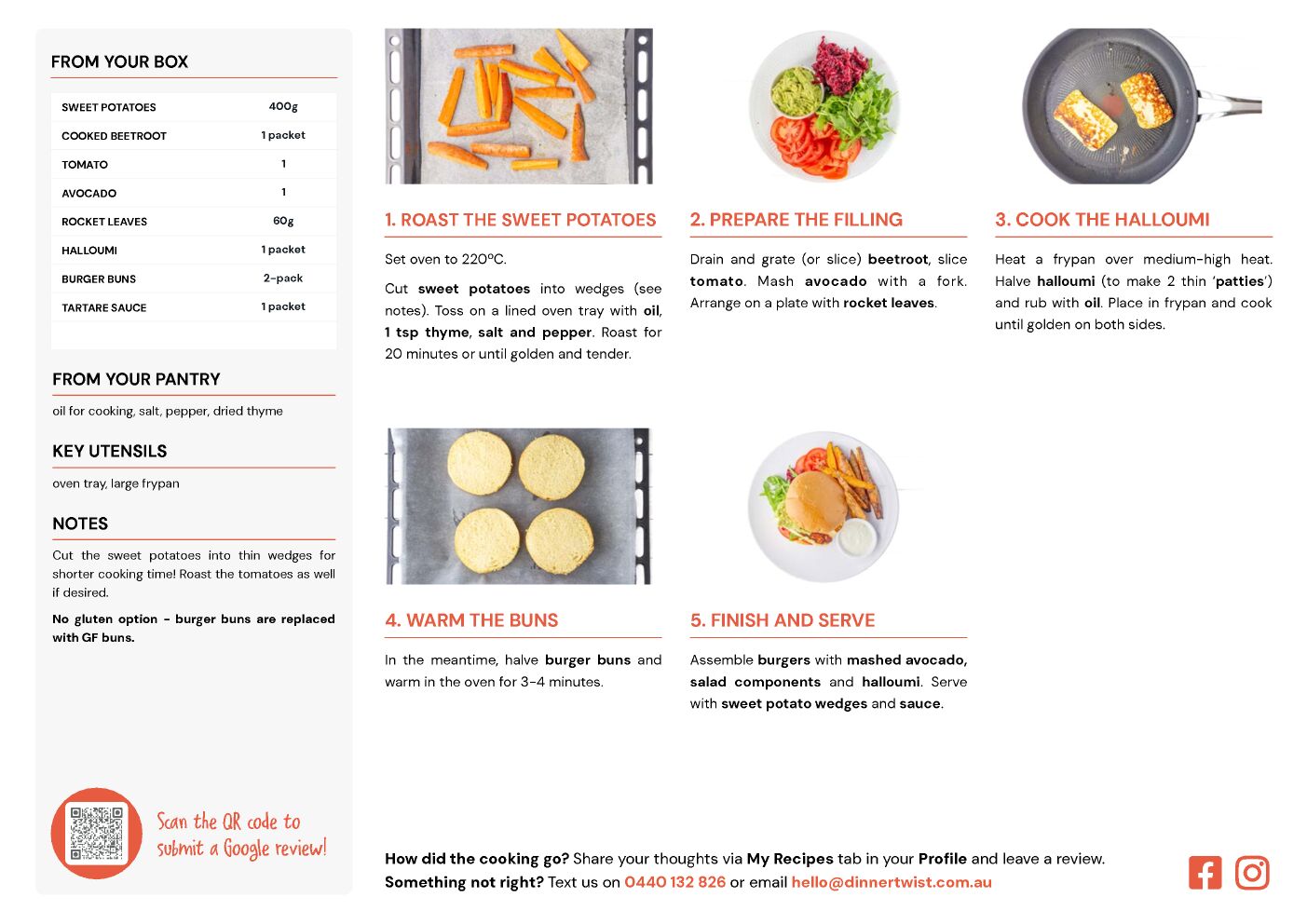 FROM YOUR BOX

| SWEET POTATOES | 400g |
|---|---|
| COOKED BEETROOT | 1 packet |
| TOMATO | 1 |
| AVOCADO | 1 |
| ROCKET LEAVES | 60g |
| HALLOUMI | 1 packet |
| BURGER BUNS | 2-pack |
| TARTARE SAUCE | 1 packet |

FROM YOUR PANTRY

oil for cooking, salt, pepper, dried thyme

KEY UTENSILS

oven tray, large frypan

NOTES

Cut the sweet potatoes into thin wedges for shorter cooking time! Roast the tomatoes as well if desired.

No gluten option - burger buns are replaced with GF buns.

Scan the QR code to submit a Google review!

1. ROAST THE SWEET POTATOES

Set oven to 220ºC.

Cut sweet potatoes into wedges (see notes). Toss on a lined oven tray with oil, 1 tsp thyme, salt and pepper. Roast for 20 minutes or until golden and tender.

2. PREPARE THE FILLING

Drain and grate (or slice) beetroot, slice tomato. Mash avocado with a fork. Arrange on a plate with rocket leaves.

3. COOK THE HALLOUMI

Heat a frypan over medium-high heat. Halve halloumi (to make 2 thin 'patties') and rub with oil. Place in frypan and cook until golden on both sides.

4. WARM THE BUNS

In the meantime, halve burger buns and warm in the oven for 3-4 minutes.

5. FINISH AND SERVE

Assemble burgers with mashed avocado, salad components and halloumi. Serve with sweet potato wedges and sauce.

How did the cooking go? Share your thoughts via My Recipes tab in your Profile and leave a review.
Something not right? Text us on 0440 132 826 or email hello@dinnertwist.com.au