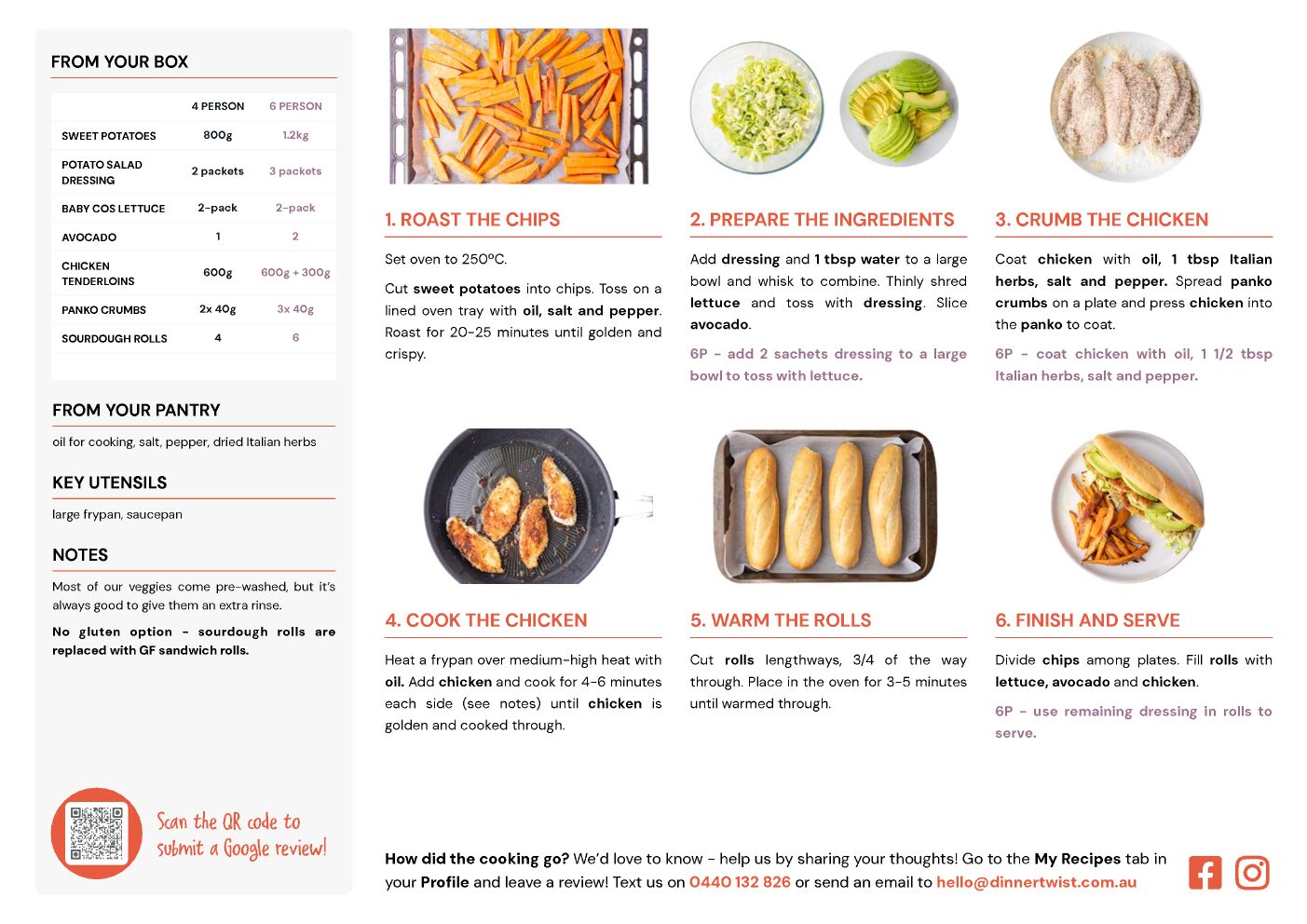 FROM YOUR BOX

| | 4 PERSON | 6 PERSON |
|---|---|---|
| SWEET POTATOES | 800g | 1.2kg |
| POTATO SALAD DRESSING | 2 packets | 3 packets |
| BABY COS LETTUCE | 2-pack | 2-pack |
| AVOCADO | 1 | 2 |
| CHICKEN TENDERLOINS | 600g | 600g + 300g |
| PANKO CRUMBS | 2x 40g | 3x 40g |
| SOURDOUGH ROLLS | 4 | 6 |

FROM YOUR PANTRY

oil for cooking, salt, pepper, dried Italian herbs

KEY UTENSILS

large frypan, saucepan

NOTES

Most of our veggies come pre-washed, but it's always good to give them an extra rinse.

No gluten option - sourdough rolls are replaced with GF sandwich rolls.

Scan the QR code to submit a Google review!

1. ROAST THE CHIPS

Set oven to 250ºC.

Cut sweet potatoes into chips. Toss on a lined oven tray with oil, salt and pepper. Roast for 20-25 minutes until golden and crispy.

2. PREPARE THE INGREDIENTS

Add dressing and 1 tbsp water to a large bowl and whisk to combine. Thinly shred lettuce and toss with dressing. Slice avocado.

6P - add 2 sachets dressing to a large bowl to toss with lettuce.

3. CRUMB THE CHICKEN

Coat chicken with oil, 1 tbsp Italian herbs, salt and pepper. Spread panko crumbs on a plate and press chicken into the panko to coat.

6P - coat chicken with oil, 1 1/2 tbsp Italian herbs, salt and pepper.

4. COOK THE CHICKEN

Heat a frypan over medium-high heat with oil. Add chicken and cook for 4-6 minutes each side (see notes) until chicken is golden and cooked through.

5. WARM THE ROLLS

Cut rolls lengthways, 3/4 of the way through. Place in the oven for 3-5 minutes until warmed through.

6. FINISH AND SERVE

Divide chips among plates. Fill rolls with lettuce, avocado and chicken.

6P - use remaining dressing in rolls to serve.

How did the cooking go? We'd love to know - help us by sharing your thoughts! Go to the My Recipes tab in your Profile and leave a review! Text us on 0440 132 826 or send an email to hello@dinnertwist.com.au