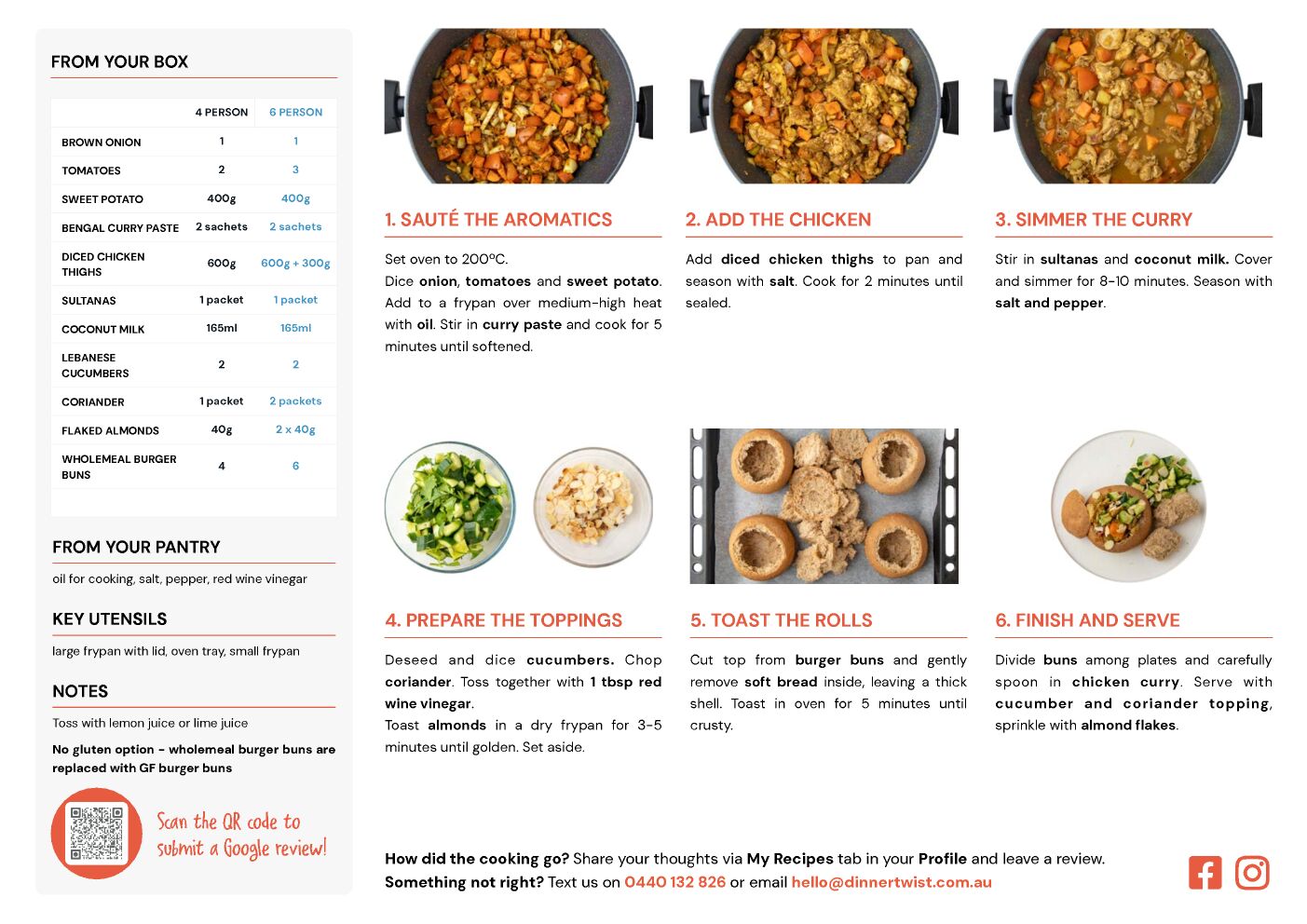 FROM YOUR BOX

| | 4 PERSON | 6 PERSON |
|---|---|---|
| BROWN ONION | 1 | 1 |
| TOMATOES | 2 | 3 |
| SWEET POTATO | 400g | 400g |
| BENGAL CURRY PASTE | 2 sachets | 2 sachets |
| DICED CHICKEN THIGHS | 600g | 600g + 300g |
| SULTANAS | 1 packet | 1 packet |
| COCONUT MILK | 165ml | 165ml |
| LEBANESE CUCUMBERS | 2 | 2 |
| CORIANDER | 1 packet | 2 packets |
| FLAKED ALMONDS | 40g | 2 x 40g |
| WHOLEMEAL BURGER BUNS | 4 | 6 |

FROM YOUR PANTRY

oil for cooking, salt, pepper, red wine vinegar

KEY UTENSILS

large frypan with lid, oven tray, small frypan

NOTES

Toss with lemon juice or lime juice

No gluten option - wholemeal burger buns are replaced with GF burger buns

Scan the QR code to submit a Google review!

1. SAUTÉ THE AROMATICS

Set oven to 200ºC.
Dice onion, tomatoes and sweet potato. Add to a frypan over medium-high heat with oil. Stir in curry paste and cook for 5 minutes until softened.

2. ADD THE CHICKEN

Add diced chicken thighs to pan and season with salt. Cook for 2 minutes until sealed.

3. SIMMER THE CURRY

Stir in sultanas and coconut milk. Cover and simmer for 8-10 minutes. Season with salt and pepper.

4. PREPARE THE TOPPINGS

Deseed and dice cucumbers. Chop coriander. Toss together with 1 tbsp red wine vinegar.
Toast almonds in a dry frypan for 3-5 minutes until golden. Set aside.

5. TOAST THE ROLLS

Cut top from burger buns and gently remove soft bread inside, leaving a thick shell. Toast in oven for 5 minutes until crusty.

6. FINISH AND SERVE

Divide buns among plates and carefully spoon in chicken curry. Serve with cucumber and coriander topping, sprinkle with almond flakes.

How did the cooking go? Share your thoughts via My Recipes tab in your Profile and leave a review.
Something not right? Text us on 0440 132 826 or email hello@dinnertwist.com.au