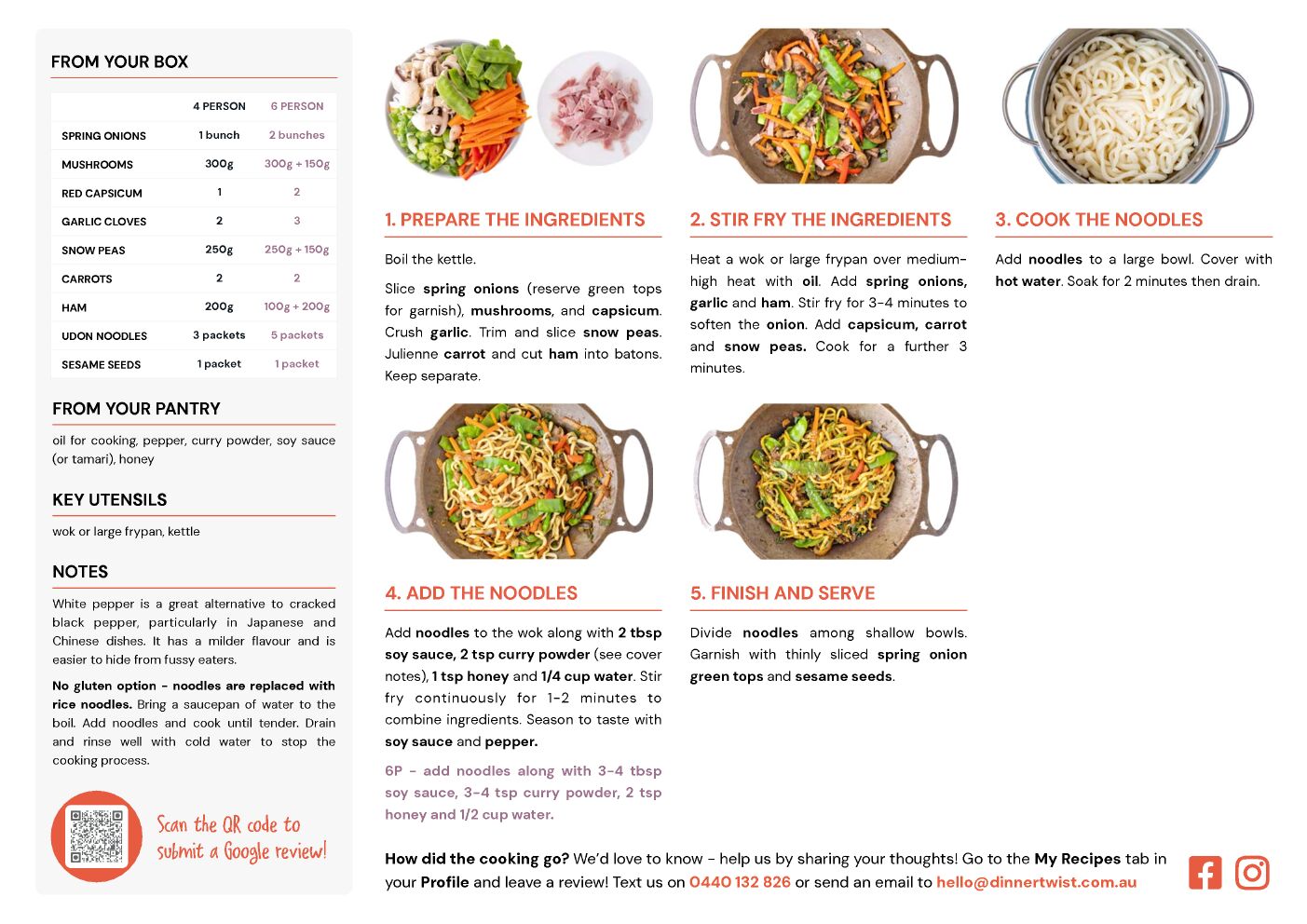 FROM YOUR BOX

| | 4 PERSON | 6 PERSON |
|---|---|---|
| SPRING ONIONS | 1 bunch | 2 bunches |
| MUSHROOMS | 300g | 300g + 150g |
| RED CAPSICUM | 1 | 2 |
| GARLIC CLOVES | 2 | 3 |
| SNOW PEAS | 250g | 250g + 150g |
| CARROTS | 2 | 2 |
| HAM | 200g | 100g + 200g |
| UDON NOODLES | 3 packets | 5 packets |
| SESAME SEEDS | 1 packet | 1 packet |

FROM YOUR PANTRY

oil for cooking, pepper, curry powder, soy sauce (or tamari), honey

KEY UTENSILS

wok or large frypan, kettle

NOTES

White pepper is a great alternative to cracked black pepper, particularly in Japanese and Chinese dishes. It has a milder flavour and is easier to hide from fussy eaters.

No gluten option - noodles are replaced with rice noodles. Bring a saucepan of water to the boil. Add noodles and cook until tender. Drain and rinse well with cold water to stop the cooking process.

Scan the QR code to submit a Google review!

1. PREPARE THE INGREDIENTS

Boil the kettle.

Slice spring onions (reserve green tops for garnish), mushrooms, and capsicum. Crush garlic. Trim and slice snow peas. Julienne carrot and cut ham into batons. Keep separate.

2. STIR FRY THE INGREDIENTS

Heat a wok or large frypan over medium-high heat with oil. Add spring onions, garlic and ham. Stir fry for 3-4 minutes to soften the onion. Add capsicum, carrot and snow peas. Cook for a further 3 minutes.

3. COOK THE NOODLES

Add noodles to a large bowl. Cover with hot water. Soak for 2 minutes then drain.

4. ADD THE NOODLES

Add noodles to the wok along with 2 tbsp soy sauce, 2 tsp curry powder (see cover notes), 1 tsp honey and 1/4 cup water. Stir fry continuously for 1-2 minutes to combine ingredients. Season to taste with soy sauce and pepper.

6P - add noodles along with 3-4 tbsp soy sauce, 3-4 tsp curry powder, 2 tsp honey and 1/2 cup water.

5. FINISH AND SERVE

Divide noodles among shallow bowls. Garnish with thinly sliced spring onion green tops and sesame seeds.

How did the cooking go? We'd love to know - help us by sharing your thoughts! Go to the My Recipes tab in your Profile and leave a review! Text us on 0440 132 826 or send an email to hello@dinnertwist.com.au