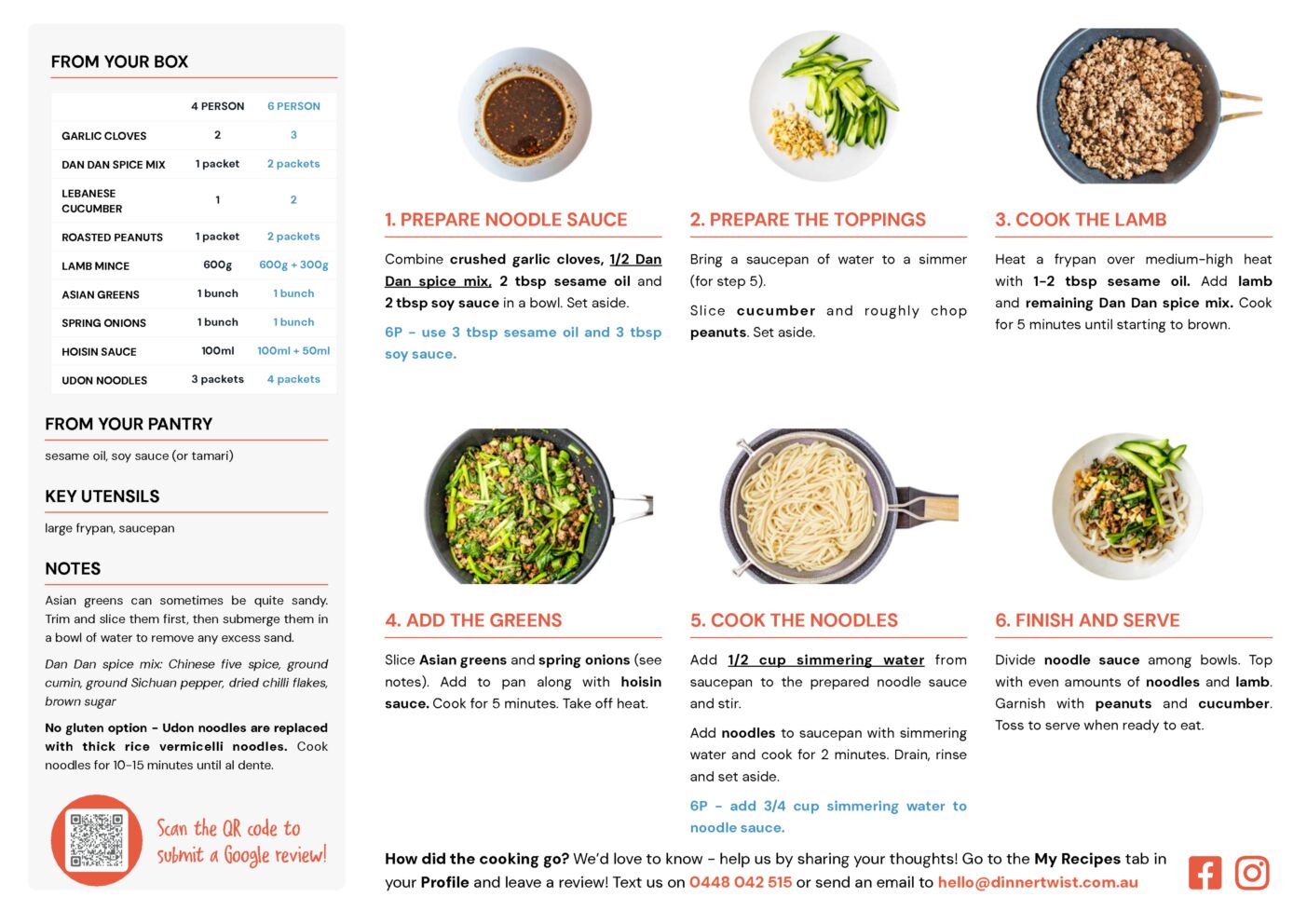 FROM YOUR BOX

| | 4 PERSON | 6 PERSON |
|---|---|---|
| GARLIC CLOVES | 2 | 3 |
| DAN DAN SPICE MIX | 1 packet | 2 packets |
| LEBANESE CUCUMBER | 1 | 2 |
| ROASTED PEANUTS | 1 packet | 2 packets |
| LAMB MINCE | 600g | 600g + 300g |
| ASIAN GREENS | 1 bunch | 1 bunch |
| SPRING ONIONS | 1 bunch | 1 bunch |
| HOISIN SAUCE | 100ml | 100ml + 50ml |
| UDON NOODLES | 3 packets | 4 packets |

FROM YOUR PANTRY

sesame oil, soy sauce (or tamari)

KEY UTENSILS

large frypan, saucepan

NOTES

Asian greens can sometimes be quite sandy. Trim and slice them first, then submerge them in a bowl of water to remove any excess sand.

Dan Dan spice mix: Chinese five spice, ground cumin, ground Sichuan pepper, dried chilli flakes, brown sugar

No gluten option - Udon noodles are replaced with thick rice vermicelli noodles. Cook noodles for 10-15 minutes until al dente.

Scan the QR code to submit a Google review!

1. PREPARE NOODLE SAUCE

Combine crushed garlic cloves, 1/2 Dan Dan spice mix, 2 tbsp sesame oil and 2 tbsp soy sauce in a bowl. Set aside.

6P - use 3 tbsp sesame oil and 3 tbsp soy sauce.

2. PREPARE THE TOPPINGS

Bring a saucepan of water to a simmer (for step 5).

Slice cucumber and roughly chop peanuts. Set aside.

3. COOK THE LAMB

Heat a frypan over medium-high heat with 1-2 tbsp sesame oil. Add lamb and remaining Dan Dan spice mix. Cook for 5 minutes until starting to brown.

4. ADD THE GREENS

Slice Asian greens and spring onions (see notes). Add to pan along with hoisin sauce. Cook for 5 minutes. Take off heat.

5. COOK THE NOODLES

Add 1/2 cup simmering water from saucepan to the prepared noodle sauce and stir.

Add noodles to saucepan with simmering water and cook for 2 minutes. Drain, rinse and set aside.

6P - add 3/4 cup simmering water to noodle sauce.

6. FINISH AND SERVE

Divide noodle sauce among bowls. Top with even amounts of noodles and lamb. Garnish with peanuts and cucumber. Toss to serve when ready to eat.

How did the cooking go? We'd love to know - help us by sharing your thoughts! Go to the My Recipes tab in your Profile and leave a review! Text us on 0448 042 515 or send an email to hello@dinnertwist.com.au