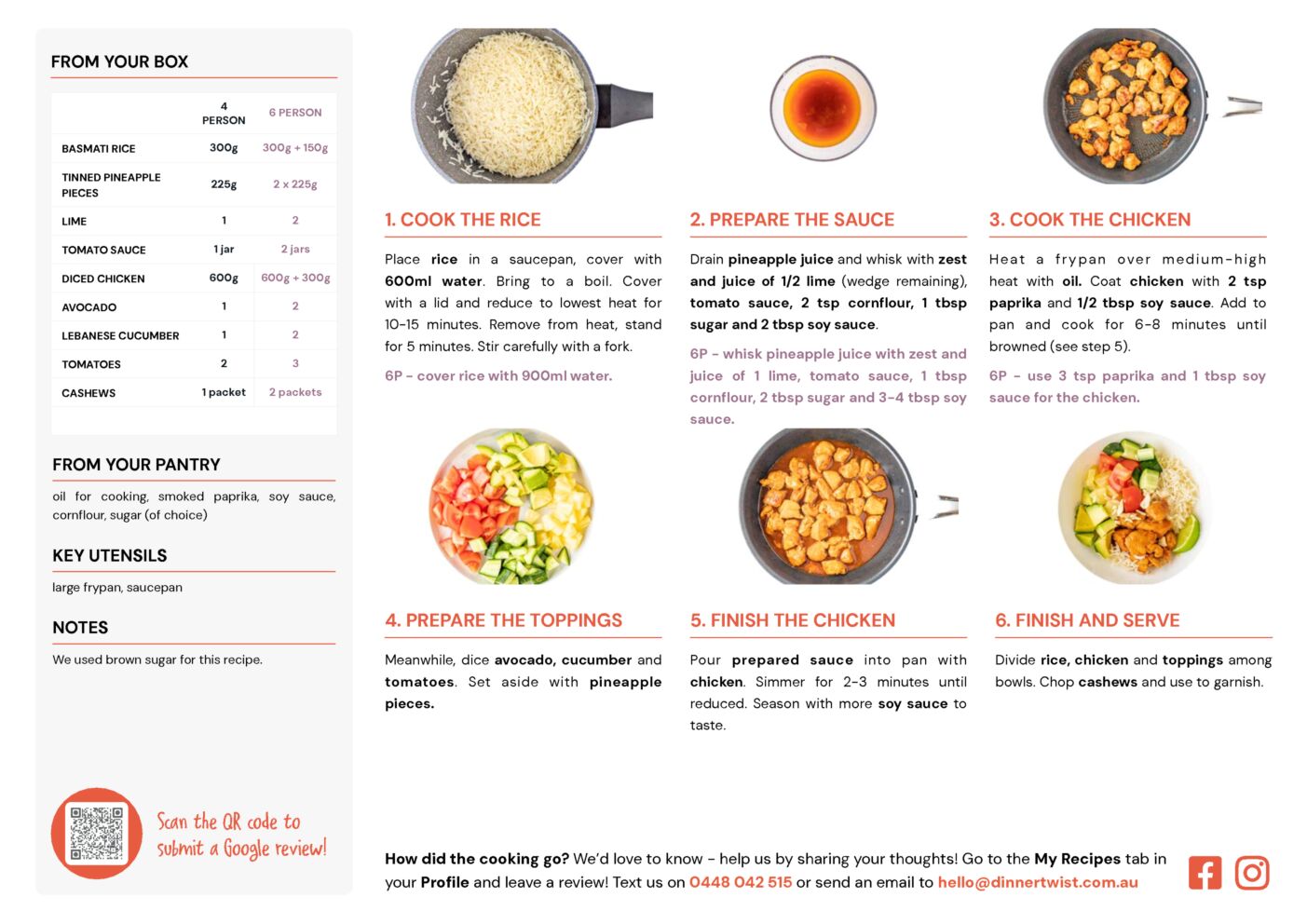 FROM YOUR BOX

| | 4 PERSON | 6 PERSON |
|---|---|---|
| BASMATI RICE | 300g | 300g + 150g |
| TINNED PINEAPPLE PIECES | 225g | 2 x 225g |
| LIME | 1 | 2 |
| TOMATO SAUCE | 1 jar | 2 jars |
| DICED CHICKEN | 600g | 600g + 300g |
| AVOCADO | 1 | 2 |
| LEBANESE CUCUMBER | 1 | 2 |
| TOMATOES | 2 | 3 |
| CASHEWS | 1 packet | 2 packets |

FROM YOUR PANTRY

oil for cooking, smoked paprika, soy sauce, cornflour, sugar (of choice)

KEY UTENSILS

large frypan, saucepan

NOTES

We used brown sugar for this recipe.

Scan the QR code to submit a Google review!

1. COOK THE RICE

Place rice in a saucepan, cover with 600ml water. Bring to a boil. Cover with a lid and reduce to lowest heat for 10-15 minutes. Remove from heat, stand for 5 minutes. Stir carefully with a fork.

6P - cover rice with 900ml water.

2. PREPARE THE SAUCE

Drain pineapple juice and whisk with zest and juice of 1/2 lime (wedge remaining), tomato sauce, 2 tsp cornflour, 1 tbsp sugar and 2 tbsp soy sauce.

6P - whisk pineapple juice with zest and juice of 1 lime, tomato sauce, 1 tbsp cornflour, 2 tbsp sugar and 3-4 tbsp soy sauce.

3. COOK THE CHICKEN

Heat a frypan over medium-high heat with oil. Coat chicken with 2 tsp paprika and 1/2 tbsp soy sauce. Add to pan and cook for 6-8 minutes until browned (see step 5).

6P - use 3 tsp paprika and 1 tbsp soy sauce for the chicken.

4. PREPARE THE TOPPINGS

Meanwhile, dice avocado, cucumber and tomatoes. Set aside with pineapple pieces.

5. FINISH THE CHICKEN

Pour prepared sauce into pan with chicken. Simmer for 2-3 minutes until reduced. Season with more soy sauce to taste.

6. FINISH AND SERVE

Divide rice, chicken and toppings among bowls. Chop cashews and use to garnish.

How did the cooking go? We'd love to know - help us by sharing your thoughts! Go to the My Recipes tab in your Profile and leave a review! Text us on 0448 042 515 or send an email to hello@dinnertwist.com.au