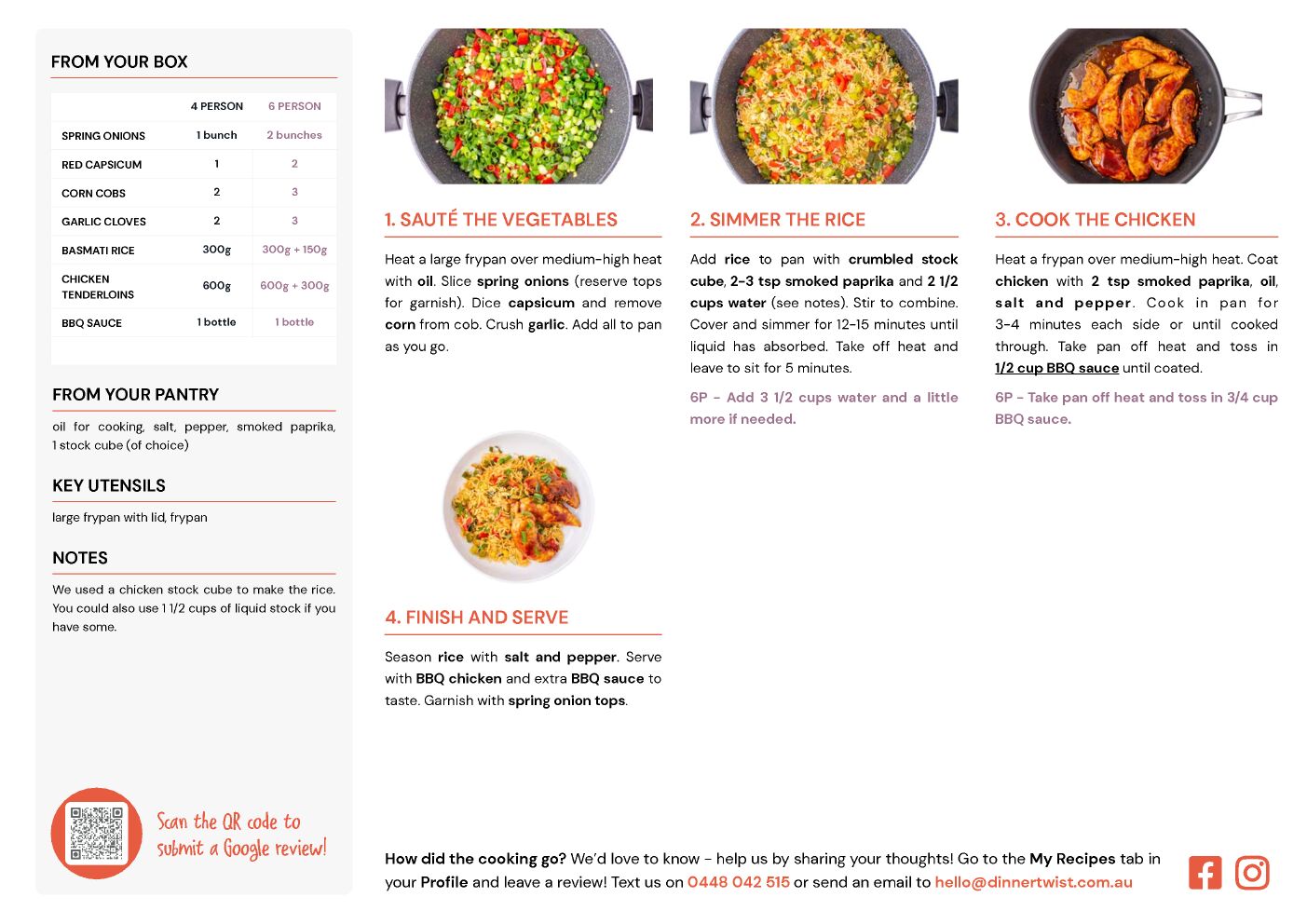 FROM YOUR BOX

| | 4 PERSON | 6 PERSON |
|---|---|---|
| SPRING ONIONS | 1 bunch | 2 bunches |
| RED CAPSICUM | 1 | 2 |
| CORN COBS | 2 | 3 |
| GARLIC CLOVES | 2 | 3 |
| BASMATI RICE | 300g | 300g + 150g |
| CHICKEN TENDERLOINS | 600g | 600g + 300g |
| BBQ SAUCE | 1 bottle | 1 bottle |

FROM YOUR PANTRY

oil for cooking, salt, pepper, smoked paprika, 1 stock cube (of choice)

KEY UTENSILS

large frypan with lid, frypan

NOTES

We used a chicken stock cube to make the rice. You could also use 1 1/2 cups of liquid stock if you have some.

Scan the QR code to submit a Google review!

1. SAUTÉ THE VEGETABLES

Heat a large frypan over medium-high heat with oil. Slice spring onions (reserve tops for garnish). Dice capsicum and remove corn from cob. Crush garlic. Add all to pan as you go.

2. SIMMER THE RICE

Add rice to pan with crumbled stock cube, 2-3 tsp smoked paprika and 2 1/2 cups water (see notes). Stir to combine. Cover and simmer for 12-15 minutes until liquid has absorbed. Take off heat and leave to sit for 5 minutes.

6P - Add 3 1/2 cups water and a little more if needed.

3. COOK THE CHICKEN

Heat a frypan over medium-high heat. Coat chicken with 2 tsp smoked paprika, oil, salt and pepper. Cook in pan for 3-4 minutes each side or until cooked through. Take pan off heat and toss in 1/2 cup BBQ sauce until coated.

6P - Take pan off heat and toss in 3/4 cup BBQ sauce.

4. FINISH AND SERVE

Season rice with salt and pepper. Serve with BBQ chicken and extra BBQ sauce to taste. Garnish with spring onion tops.

How did the cooking go? We'd love to know - help us by sharing your thoughts! Go to the My Recipes tab in your Profile and leave a review! Text us on 0448 042 515 or send an email to hello@dinnertwist.com.au