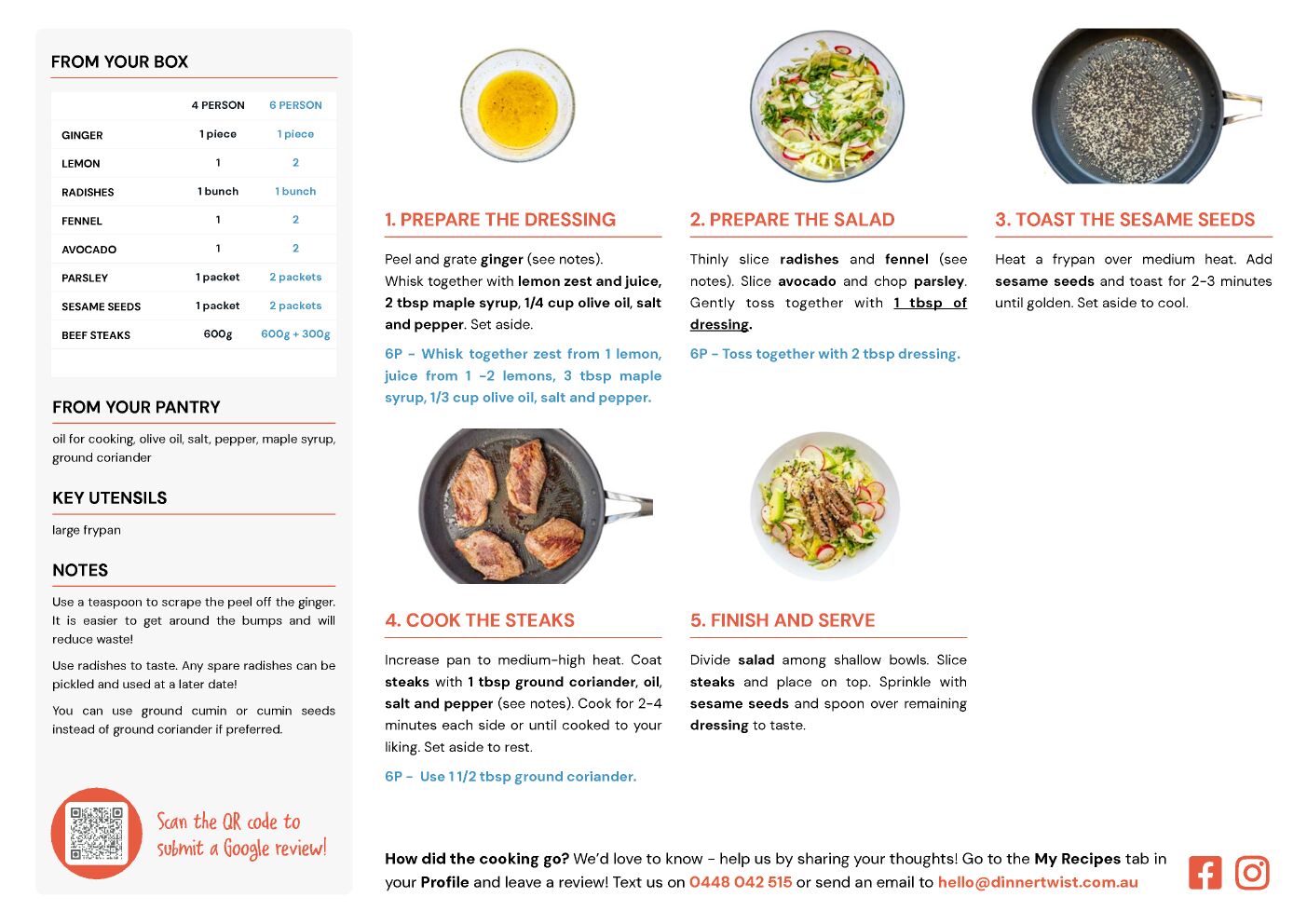 FROM YOUR BOX

| | 4 PERSON | 6 PERSON |
|---|---|---|
| GINGER | 1 piece | 1 piece |
| LEMON | 1 | 2 |
| RADISHES | 1 bunch | 1 bunch |
| FENNEL | 1 | 2 |
| AVOCADO | 1 | 2 |
| PARSLEY | 1 packet | 2 packets |
| SESAME SEEDS | 1 packet | 2 packets |
| BEEF STEAKS | 600g | 600g + 300g |

FROM YOUR PANTRY

oil for cooking, olive oil, salt, pepper, maple syrup, ground coriander

KEY UTENSILS

large frypan

NOTES

Use a teaspoon to scrape the peel off the ginger. It is easier to get around the bumps and will reduce waste!

Use radishes to taste. Any spare radishes can be pickled and used at a later date!

You can use ground cumin or cumin seeds instead of ground coriander if preferred.

Scan the QR code to submit a Google review!

1. PREPARE THE DRESSING

Peel and grate ginger (see notes). Whisk together with lemon zest and juice, 2 tbsp maple syrup, 1/4 cup olive oil, salt and pepper. Set aside.

6P - Whisk together zest from 1 lemon, juice from 1 -2 lemons, 3 tbsp maple syrup, 1/3 cup olive oil, salt and pepper.

2. PREPARE THE SALAD

Thinly slice radishes and fennel (see notes). Slice avocado and chop parsley. Gently toss together with 1 tbsp of dressing.

6P - Toss together with 2 tbsp dressing.

3. TOAST THE SESAME SEEDS

Heat a frypan over medium heat. Add sesame seeds and toast for 2-3 minutes until golden. Set aside to cool.

4. COOK THE STEAKS

Increase pan to medium-high heat. Coat steaks with 1 tbsp ground coriander, oil, salt and pepper (see notes). Cook for 2-4 minutes each side or until cooked to your liking. Set aside to rest.

6P - Use 1 1/2 tbsp ground coriander.

5. FINISH AND SERVE

Divide salad among shallow bowls. Slice steaks and place on top. Sprinkle with sesame seeds and spoon over remaining dressing to taste.

How did the cooking go? We'd love to know - help us by sharing your thoughts! Go to the My Recipes tab in your Profile and leave a review! Text us on 0448 042 515 or send an email to hello@dinnertwist.com.au