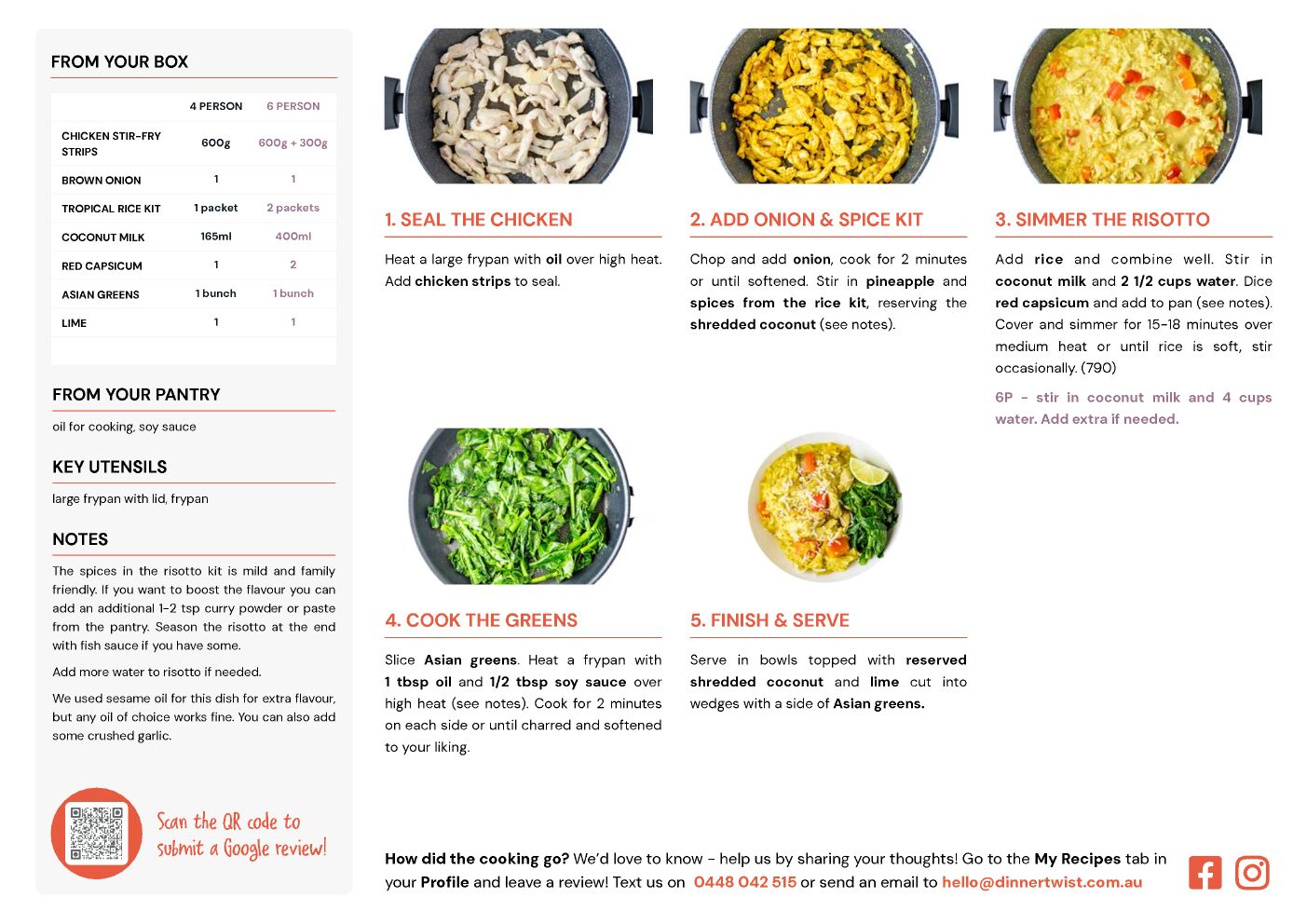 FROM YOUR BOX

| | 4 PERSON | 6 PERSON |
|---|---|---|
| CHICKEN STIR-FRY STRIPS | 600g | 600g + 300g |
| BROWN ONION | 1 | 1 |
| TROPICAL RICE KIT | 1 packet | 2 packets |
| COCONUT MILK | 165ml | 400ml |
| RED CAPSICUM | 1 | 2 |
| ASIAN GREENS | 1 bunch | 1 bunch |
| LIME | 1 | 1 |

FROM YOUR PANTRY

oil for cooking, soy sauce

KEY UTENSILS

large frypan with lid, frypan

NOTES

The spices in the risotto kit is mild and family friendly. If you want to boost the flavour you can add an additional 1-2 tsp curry powder or paste from the pantry. Season the risotto at the end with fish sauce if you have some.

Add more water to risotto if needed.

We used sesame oil for this dish for extra flavour, but any oil of choice works fine. You can also add some crushed garlic.

Scan the QR code to submit a Google review!

1. SEAL THE CHICKEN

Heat a large frypan with oil over high heat. Add chicken strips to seal.

2. ADD ONION & SPICE KIT

Chop and add onion, cook for 2 minutes or until softened. Stir in pineapple and spices from the rice kit, reserving the shredded coconut (see notes).

3. SIMMER THE RISOTTO

Add rice and combine well. Stir in coconut milk and 2 1/2 cups water. Dice red capsicum and add to pan (see notes). Cover and simmer for 15-18 minutes over medium heat or until rice is soft, stir occasionally. (790)

6P - stir in coconut milk and 4 cups water. Add extra if needed.

4. COOK THE GREENS

Slice Asian greens. Heat a frypan with 1 tbsp oil and 1/2 tbsp soy sauce over high heat (see notes). Cook for 2 minutes on each side or until charred and softened to your liking.

5. FINISH & SERVE

Serve in bowls topped with reserved shredded coconut and lime cut into wedges with a side of Asian greens.

How did the cooking go? We'd love to know - help us by sharing your thoughts! Go to the My Recipes tab in your Profile and leave a review! Text us on 0448 042 515 or send an email to hello@dinnertwist.com.au