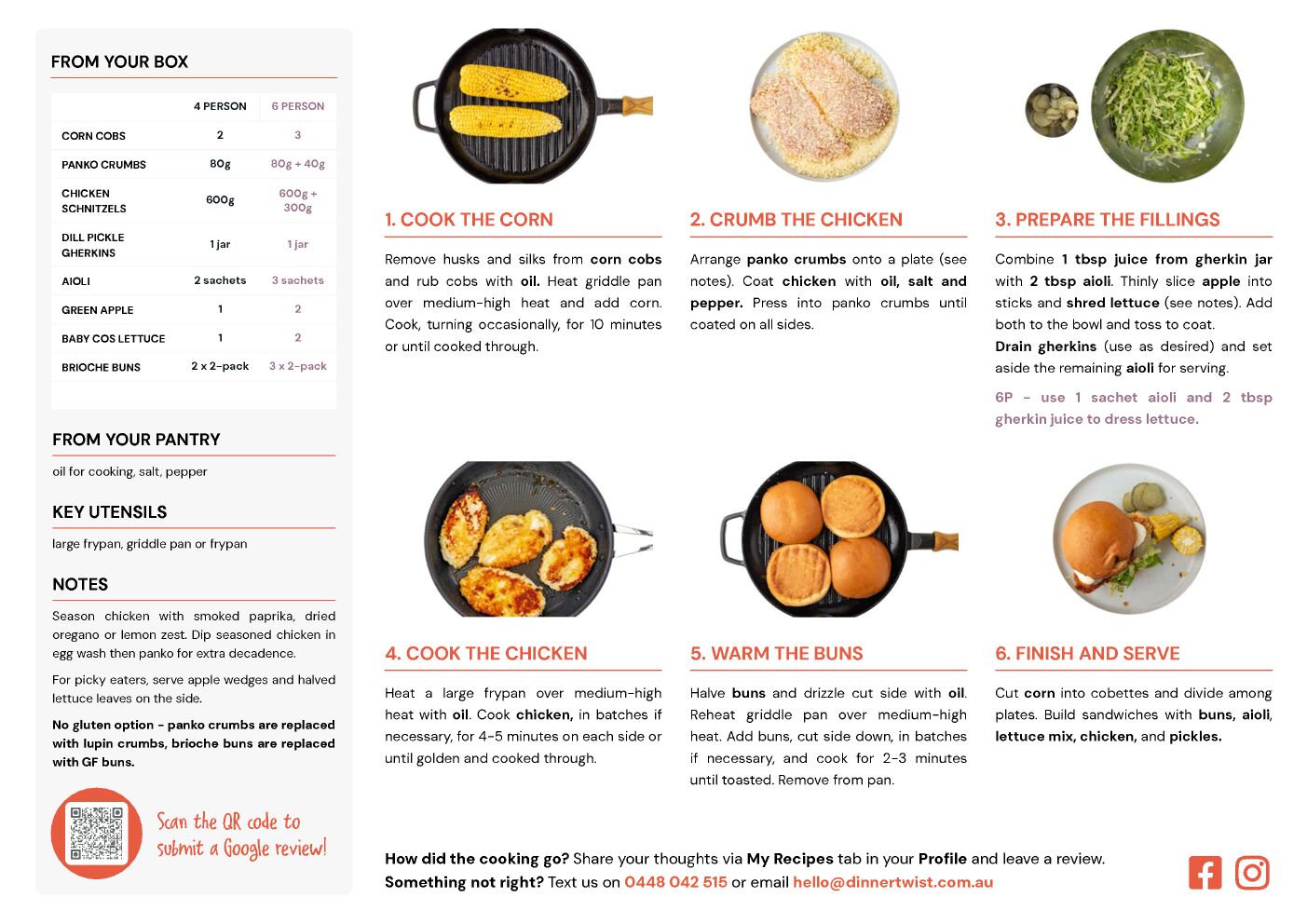 FROM YOUR BOX

| | 4 PERSON | 6 PERSON |
|---|---|---|
| CORN COBS | 2 | 3 |
| PANKO CRUMBS | 80g | 80g + 40g |
| CHICKEN SCHNITZELS | 600g | 600g + 300g |
| DILL PICKLE GHERKINS | 1 jar | 1 jar |
| AIOLI | 2 sachets | 3 sachets |
| GREEN APPLE | 1 | 2 |
| BABY COS LETTUCE | 1 | 2 |
| BRIOCHE BUNS | 2 x 2-pack | 3 x 2-pack |

FROM YOUR PANTRY

oil for cooking, salt, pepper

KEY UTENSILS

large frypan, griddle pan or frypan

NOTES

Season chicken with smoked paprika, dried oregano or lemon zest. Dip seasoned chicken in egg wash then panko for extra decadence.

For picky eaters, serve apple wedges and halved lettuce leaves on the side.

No gluten option - panko crumbs are replaced with lupin crumbs, brioche buns are replaced with GF buns.

Scan the QR code to submit a Google review!

1. COOK THE CORN

Remove husks and silks from corn cobs and rub cobs with oil. Heat griddle pan over medium-high heat and add corn. Cook, turning occasionally, for 10 minutes or until cooked through.

2. CRUMB THE CHICKEN

Arrange panko crumbs onto a plate (see notes). Coat chicken with oil, salt and pepper. Press into panko crumbs until coated on all sides.

3. PREPARE THE FILLINGS

Combine 1 tbsp juice from gherkin jar with 2 tbsp aioli. Thinly slice apple into sticks and shred lettuce (see notes). Add both to the bowl and toss to coat.
Drain gherkins (use as desired) and set aside the remaining aioli for serving.

6P - use 1 sachet aioli and 2 tbsp gherkin juice to dress lettuce.

4. COOK THE CHICKEN

Heat a large frypan over medium-high heat with oil. Cook chicken, in batches if necessary, for 4-5 minutes on each side or until golden and cooked through.

5. WARM THE BUNS

Halve buns and drizzle cut side with oil. Reheat griddle pan over medium-high heat. Add buns, cut side down, in batches if necessary, and cook for 2-3 minutes until toasted. Remove from pan.

6. FINISH AND SERVE

Cut corn into cobettes and divide among plates. Build sandwiches with buns, aioli, lettuce mix, chicken, and pickles.

How did the cooking go? Share your thoughts via My Recipes tab in your Profile and leave a review.
Something not right? Text us on 0448 042 515 or email hello@dinnertwist.com.au