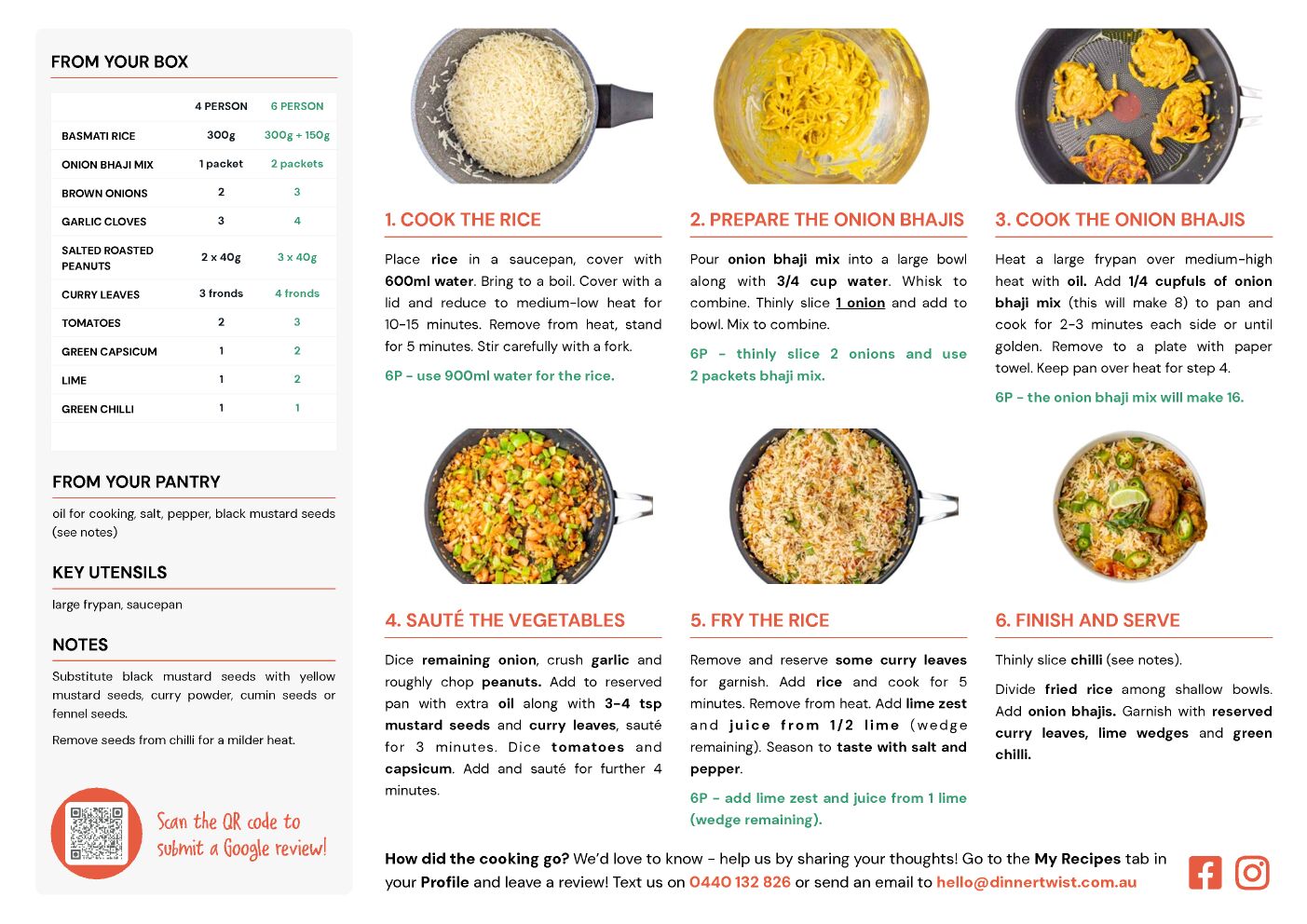 FROM YOUR BOX

| | 4 PERSON | 6 PERSON |
|---|---|---|
| BASMATI RICE | 300g | 300g + 150g |
| ONION BHAJI MIX | 1 packet | 2 packets |
| BROWN ONIONS | 2 | 3 |
| GARLIC CLOVES | 3 | 4 |
| SALTED ROASTED PEANUTS | 2 x 40g | 3 x 40g |
| CURRY LEAVES | 3 fronds | 4 fronds |
| TOMATOES | 2 | 3 |
| GREEN CAPSICUM | 1 | 2 |
| LIME | 1 | 2 |
| GREEN CHILLI | 1 | 1 |

FROM YOUR PANTRY

oil for cooking, salt, pepper, black mustard seeds (see notes)

KEY UTENSILS

large frypan, saucepan

NOTES

Substitute black mustard seeds with yellow mustard seeds, curry powder, cumin seeds or fennel seeds.

Remove seeds from chilli for a milder heat.

Scan the QR code to submit a Google review!

1. COOK THE RICE

Place rice in a saucepan, cover with 600ml water. Bring to a boil. Cover with a lid and reduce to medium-low heat for 10-15 minutes. Remove from heat, stand for 5 minutes. Stir carefully with a fork.

6P - use 900ml water for the rice.

2. PREPARE THE ONION BHAJIS

Pour onion bhaji mix into a large bowl along with 3/4 cup water. Whisk to combine. Thinly slice 1 onion and add to bowl. Mix to combine.

6P - thinly slice 2 onions and use 2 packets bhaji mix.

3. COOK THE ONION BHAJIS

Heat a large frypan over medium-high heat with oil. Add 1/4 cupfuls of onion bhaji mix (this will make 8) to pan and cook for 2-3 minutes each side or until golden. Remove to a plate with paper towel. Keep pan over heat for step 4.

6P - the onion bhaji mix will make 16.

4. SAUTÉ THE VEGETABLES

Dice remaining onion, crush garlic and roughly chop peanuts. Add to reserved pan with extra oil along with 3-4 tsp mustard seeds and curry leaves, sauté for 3 minutes. Dice tomatoes and capsicum. Add and sauté for further 4 minutes.

5. FRY THE RICE

Remove and reserve some curry leaves for garnish. Add rice and cook for 5 minutes. Remove from heat. Add lime zest and juice from 1/2 lime (wedge remaining). Season to taste with salt and pepper.

6P - add lime zest and juice from 1 lime (wedge remaining).

6. FINISH AND SERVE

Thinly slice chilli (see notes).

Divide fried rice among shallow bowls. Add onion bhajis. Garnish with reserved curry leaves, lime wedges and green chilli.

How did the cooking go? We'd love to know - help us by sharing your thoughts! Go to the My Recipes tab in your Profile and leave a review! Text us on 0440 132 826 or send an email to hello@dinnertwist.com.au