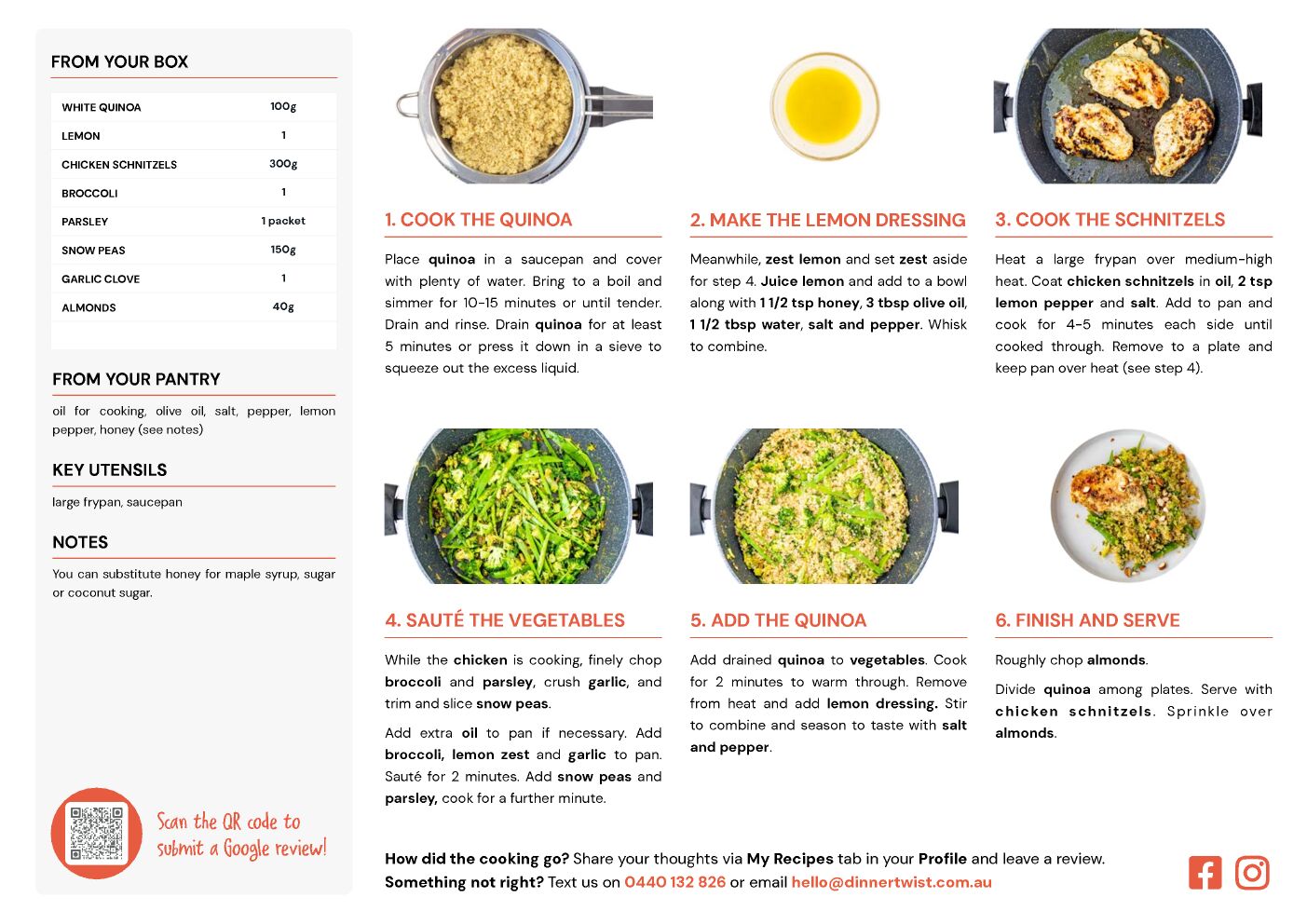 FROM YOUR BOX

| WHITE QUINOA | 100g |
|---|---|
| LEMON | 1 |
| CHICKEN SCHNITZELS | 300g |
| BROCCOLI | 1 |
| PARSLEY | 1 packet |
| SNOW PEAS | 150g |
| GARLIC CLOVE | 1 |
| ALMONDS | 40g |

FROM YOUR PANTRY

oil for cooking, olive oil, salt, pepper, lemon pepper, honey (see notes)

KEY UTENSILS

large frypan, saucepan

NOTES

You can substitute honey for maple syrup, sugar or coconut sugar.

Scan the QR code to submit a Google review!

1. COOK THE QUINOA

Place quinoa in a saucepan and cover with plenty of water. Bring to a boil and simmer for 10-15 minutes or until tender. Drain and rinse. Drain quinoa for at least 5 minutes or press it down in a sieve to squeeze out the excess liquid.

2. MAKE THE LEMON DRESSING

Meanwhile, zest lemon and set zest aside for step 4. Juice lemon and add to a bowl along with 1 1/2 tsp honey, 3 tbsp olive oil, 1 1/2 tbsp water, salt and pepper. Whisk to combine.

3. COOK THE SCHNITZELS

Heat a large frypan over medium-high heat. Coat chicken schnitzels in oil, 2 tsp lemon pepper and salt. Add to pan and cook for 4-5 minutes each side until cooked through. Remove to a plate and keep pan over heat (see step 4).

4. SAUTÉ THE VEGETABLES

While the chicken is cooking, finely chop broccoli and parsley, crush garlic, and trim and slice snow peas.

Add extra oil to pan if necessary. Add broccoli, lemon zest and garlic to pan. Sauté for 2 minutes. Add snow peas and parsley, cook for a further minute.

5. ADD THE QUINOA

Add drained quinoa to vegetables. Cook for 2 minutes to warm through. Remove from heat and add lemon dressing. Stir to combine and season to taste with salt and pepper.

6. FINISH AND SERVE

Roughly chop almonds.

Divide quinoa among plates. Serve with chicken schnitzels. Sprinkle over almonds.

How did the cooking go? Share your thoughts via My Recipes tab in your Profile and leave a review.
Something not right? Text us on 0440 132 826 or email hello@dinnertwist.com.au