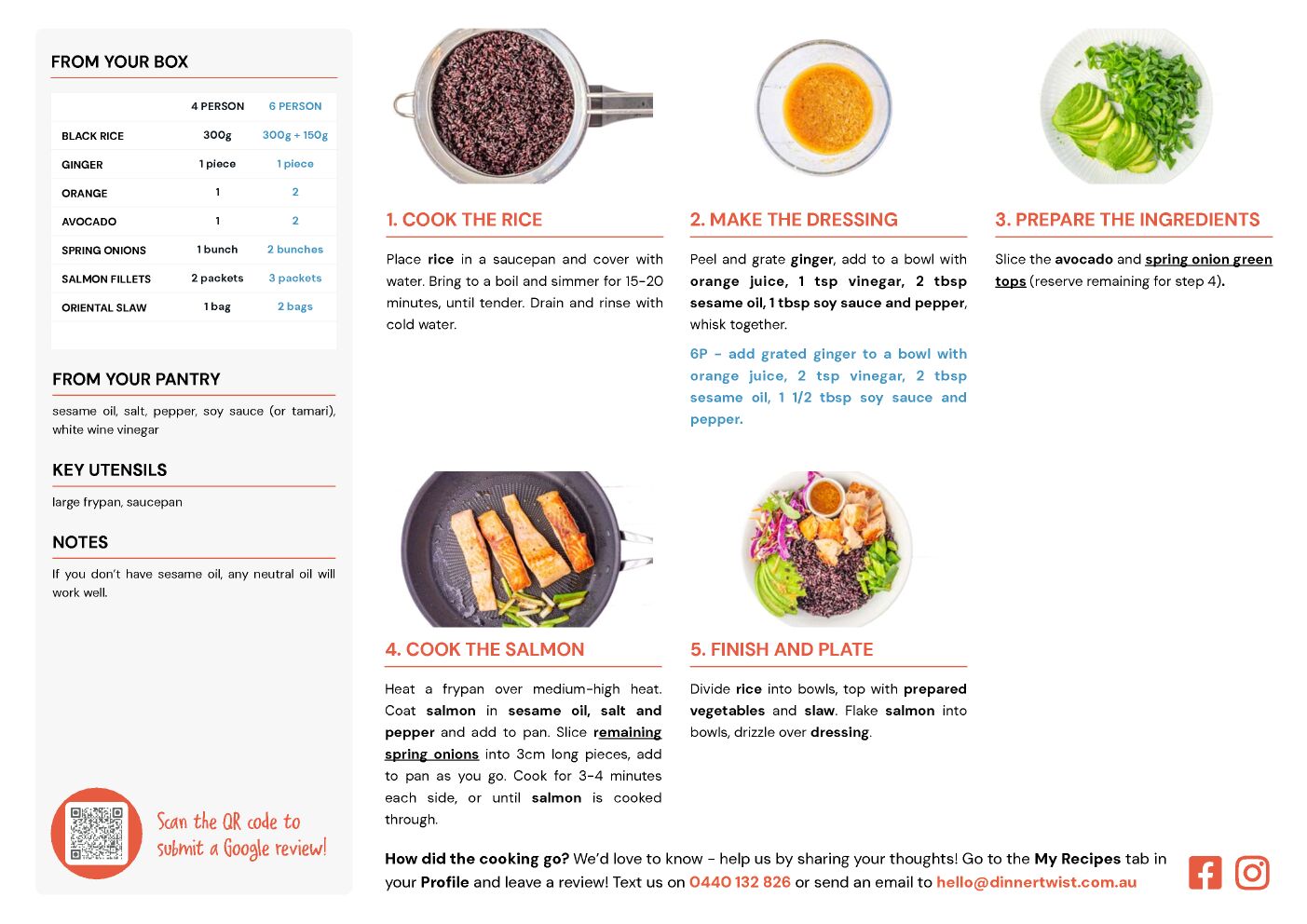 FROM YOUR BOX

| | 4 PERSON | 6 PERSON |
|---|---|---|
| BLACK RICE | 300g | 300g + 150g |
| GINGER | 1 piece | 1 piece |
| ORANGE | 1 | 2 |
| AVOCADO | 1 | 2 |
| SPRING ONIONS | 1 bunch | 2 bunches |
| SALMON FILLETS | 2 packets | 3 packets |
| ORIENTAL SLAW | 1 bag | 2 bags |

FROM YOUR PANTRY

sesame oil, salt, pepper, soy sauce (or tamari), white wine vinegar

KEY UTENSILS

large frypan, saucepan

NOTES

If you don't have sesame oil, any neutral oil will work well.

Scan the QR code to submit a Google review!

1. COOK THE RICE

Place rice in a saucepan and cover with water. Bring to a boil and simmer for 15-20 minutes, until tender. Drain and rinse with cold water.

2. MAKE THE DRESSING

Peel and grate ginger, add to a bowl with orange juice, 1 tsp vinegar, 2 tbsp sesame oil, 1 tbsp soy sauce and pepper, whisk together.

6P - add grated ginger to a bowl with orange juice, 2 tsp vinegar, 2 tbsp sesame oil, 1 1/2 tbsp soy sauce and pepper.

3. PREPARE THE INGREDIENTS

Slice the avocado and spring onion green tops (reserve remaining for step 4).

4. COOK THE SALMON

Heat a frypan over medium-high heat. Coat salmon in sesame oil, salt and pepper and add to pan. Slice remaining spring onions into 3cm long pieces, add to pan as you go. Cook for 3-4 minutes each side, or until salmon is cooked through.

5. FINISH AND PLATE

Divide rice into bowls, top with prepared vegetables and slaw. Flake salmon into bowls, drizzle over dressing.

How did the cooking go? We'd love to know - help us by sharing your thoughts! Go to the My Recipes tab in your Profile and leave a review! Text us on 0440 132 826 or send an email to hello@dinnertwist.com.au