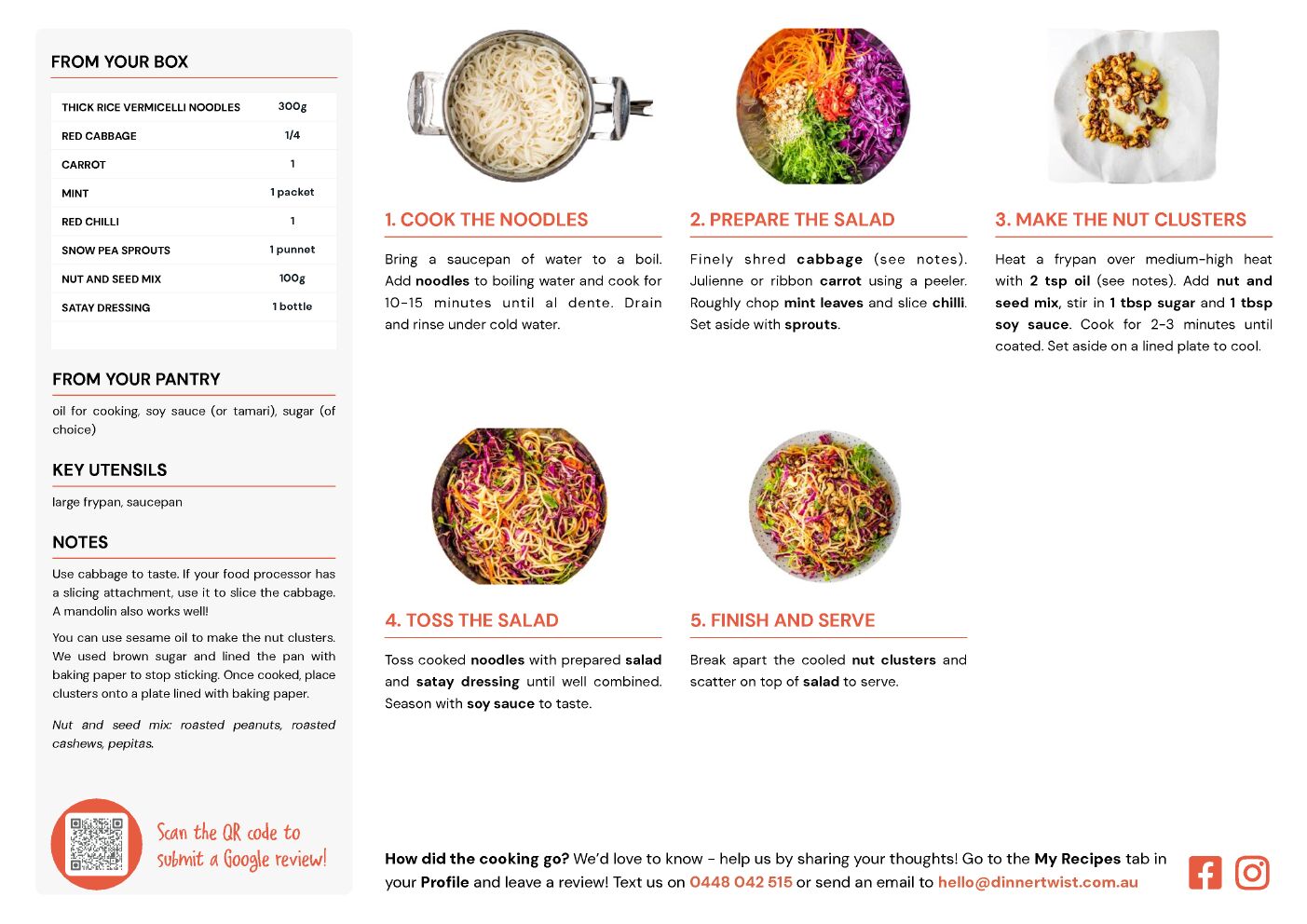 FROM YOUR BOX

| THICK RICE VERMICELLI NOODLES | 300g |
|---|---|
| RED CABBAGE | 1/4 |
| CARROT | 1 |
| MINT | 1 packet |
| RED CHILLI | 1 |
| SNOW PEA SPROUTS | 1 punnet |
| NUT AND SEED MIX | 100g |
| SATAY DRESSING | 1 bottle |

FROM YOUR PANTRY

oil for cooking, soy sauce (or tamari), sugar (of choice)

KEY UTENSILS

large frypan, saucepan

NOTES

Use cabbage to taste. If your food processor has a slicing attachment, use it to slice the cabbage. A mandolin also works well!

You can use sesame oil to make the nut clusters. We used brown sugar and lined the pan with baking paper to stop sticking. Once cooked, place clusters onto a plate lined with baking paper.

Nut and seed mix: roasted peanuts, roasted cashews, pepitas.

Scan the QR code to submit a Google review!

1. COOK THE NOODLES

Bring a saucepan of water to a boil. Add noodles to boiling water and cook for 10-15 minutes until al dente. Drain and rinse under cold water.

2. PREPARE THE SALAD

Finely shred cabbage (see notes). Julienne or ribbon carrot using a peeler. Roughly chop mint leaves and slice chilli. Set aside with sprouts.

3. MAKE THE NUT CLUSTERS

Heat a frypan over medium-high heat with 2 tsp oil (see notes). Add nut and seed mix, stir in 1 tbsp sugar and 1 tbsp soy sauce. Cook for 2-3 minutes until coated. Set aside on a lined plate to cool.

4. TOSS THE SALAD

Toss cooked noodles with prepared salad and satay dressing until well combined. Season with soy sauce to taste.

5. FINISH AND SERVE

Break apart the cooled nut clusters and scatter on top of salad to serve.

How did the cooking go? We'd love to know - help us by sharing your thoughts! Go to the My Recipes tab in your Profile and leave a review! Text us on 0448 042 515 or send an email to hello@dinnertwist.com.au