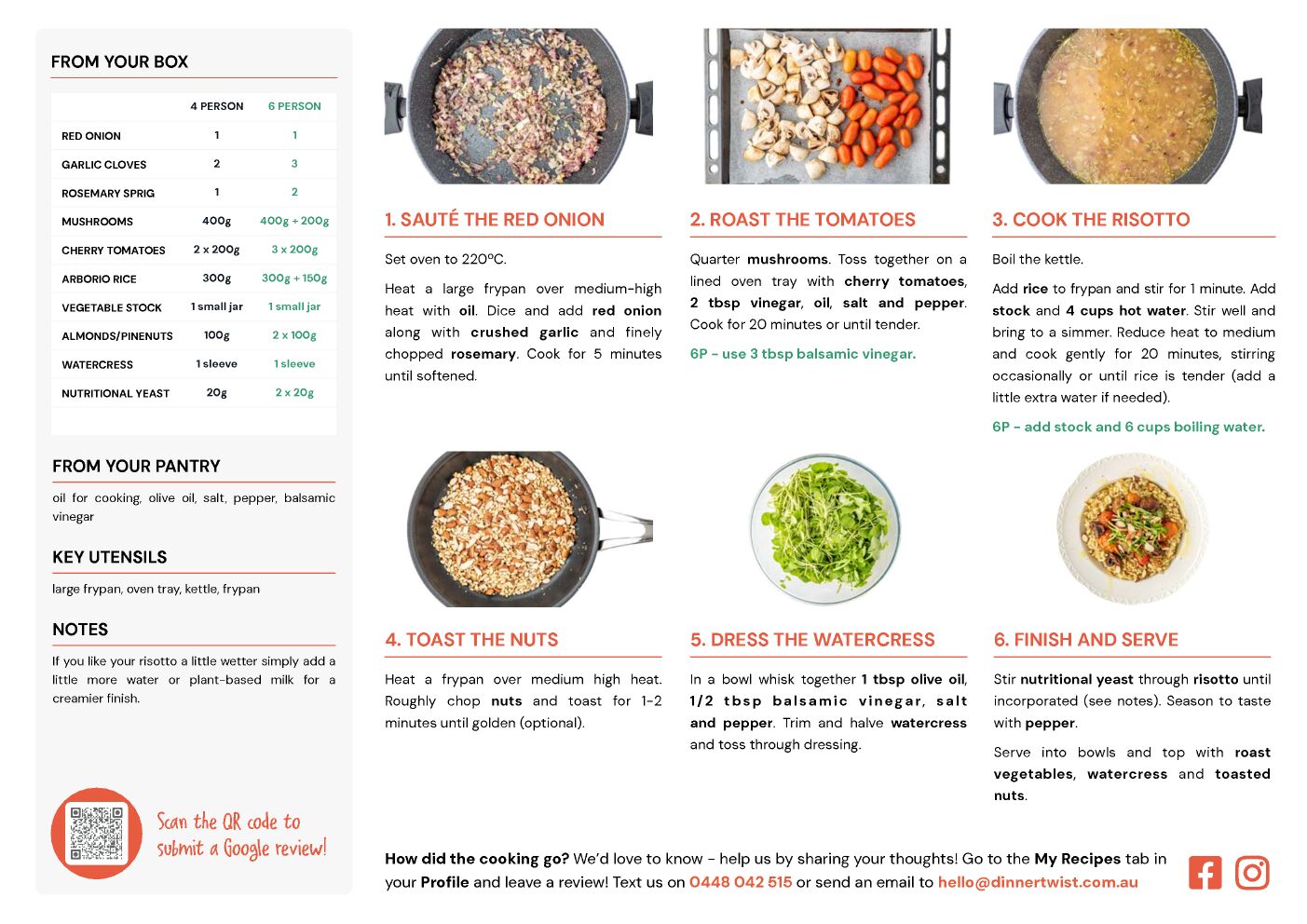 FROM YOUR BOX

| | 4 PERSON | 6 PERSON |
|---|---|---|
| RED ONION | 1 | 1 |
| GARLIC CLOVES | 2 | 3 |
| ROSEMARY SPRIG | 1 | 2 |
| MUSHROOMS | 400g | 400g + 200g |
| CHERRY TOMATOES | 2 x 200g | 3 x 200g |
| ARBORIO RICE | 300g | 300g + 150g |
| VEGETABLE STOCK | 1 small jar | 1 small jar |
| ALMONDS/PINENUTS | 100g | 2 x 100g |
| WATERCRESS | 1 sleeve | 1 sleeve |
| NUTRITIONAL YEAST | 20g | 2 x 20g |

FROM YOUR PANTRY

oil for cooking, olive oil, salt, pepper, balsamic vinegar

KEY UTENSILS

large frypan, oven tray, kettle, frypan

NOTES

If you like your risotto a little wetter simply add a little more water or plant-based milk for a creamier finish.

Scan the QR code to submit a Google review!

1. SAUTÉ THE RED ONION

Set oven to 220ºC.

Heat a large frypan over medium-high heat with oil. Dice and add red onion along with crushed garlic and finely chopped rosemary. Cook for 5 minutes until softened.

2. ROAST THE TOMATOES

Quarter mushrooms. Toss together on a lined oven tray with cherry tomatoes, 2 tbsp vinegar, oil, salt and pepper. Cook for 20 minutes or until tender.

6P - use 3 tbsp balsamic vinegar.

3. COOK THE RISOTTO

Boil the kettle.

Add rice to frypan and stir for 1 minute. Add stock and 4 cups hot water. Stir well and bring to a simmer. Reduce heat to medium and cook gently for 20 minutes, stirring occasionally or until rice is tender (add a little extra water if needed).

6P - add stock and 6 cups boiling water.

4. TOAST THE NUTS

Heat a frypan over medium high heat. Roughly chop nuts and toast for 1-2 minutes until golden (optional).

5. DRESS THE WATERCRESS

In a bowl whisk together 1 tbsp olive oil, 1/2 tbsp balsamic vinegar, salt and pepper. Trim and halve watercress and toss through dressing.

6. FINISH AND SERVE

Stir nutritional yeast through risotto until incorporated (see notes). Season to taste with pepper.

Serve into bowls and top with roast vegetables, watercress and toasted nuts.

How did the cooking go? We'd love to know - help us by sharing your thoughts! Go to the My Recipes tab in your Profile and leave a review! Text us on 0448 042 515 or send an email to hello@dinnertwist.com.au