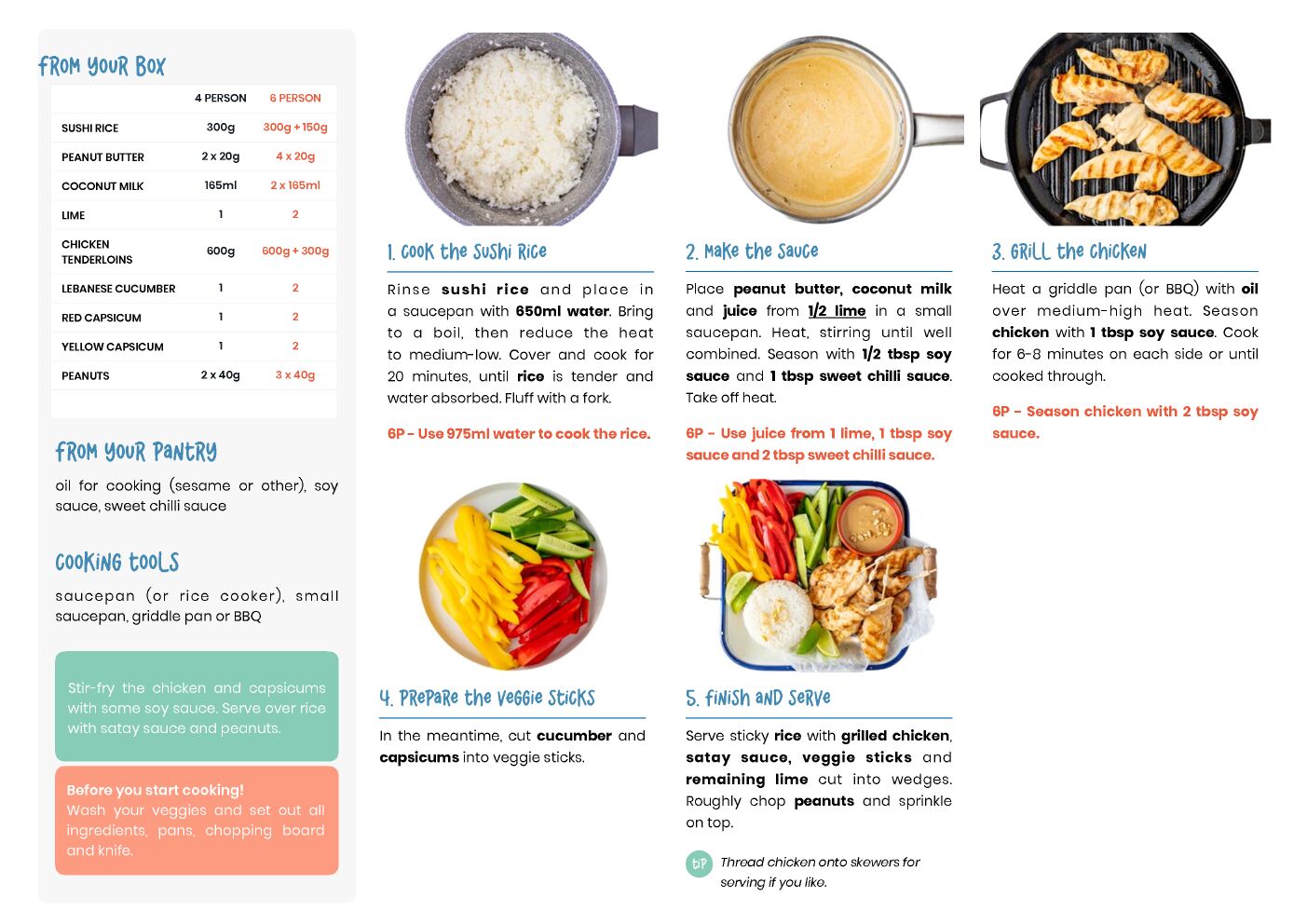 FROM YOUR BOX

| | 4 PERSON | 6 PERSON |
|---|---|---|
| SUSHI RICE | 300g | 300g + 150g |
| PEANUT BUTTER | 2 x 20g | 4 x 20g |
| COCONUT MILK | 165ml | 2 x 165ml |
| LIME | 1 | 2 |
| CHICKEN TENDERLOINS | 600g | 600g + 300g |
| LEBANESE CUCUMBER | 1 | 2 |
| RED CAPSICUM | 1 | 2 |
| YELLOW CAPSICUM | 1 | 2 |
| PEANUTS | 2 x 40g | 3 x 40g |

FROM YOUR PANTRY

oil for cooking (sesame or other), soy sauce, sweet chilli sauce

COOKING TOOLS

saucepan (or rice cooker), small saucepan, griddle pan or BBQ

Stir-fry the chicken and capsicums with some soy sauce. Serve over rice with satay sauce and peanuts.

Before you start cooking!
Wash your veggies and set out all ingredients, pans, chopping board and knife.

1. COOK THE SUSHI RICE

Rinse sushi rice and place in a saucepan with 650ml water. Bring to a boil, then reduce the heat to medium-low. Cover and cook for 20 minutes, until rice is tender and water absorbed. Fluff with a fork.

6P - Use 975ml water to cook the rice.

2. MAKE THE SAUCE

Place peanut butter, coconut milk and juice from 1/2 lime in a small saucepan. Heat, stirring until well combined. Season with 1/2 tbsp soy sauce and 1 tbsp sweet chilli sauce. Take off heat.

6P - Use juice from 1 lime, 1 tbsp soy sauce and 2 tbsp sweet chilli sauce.

3. GRILL THE CHICKEN

Heat a griddle pan (or BBQ) with oil over medium-high heat. Season chicken with 1 tbsp soy sauce. Cook for 6-8 minutes on each side or until cooked through.

6P - Season chicken with 2 tbsp soy sauce.

4. PREPARE THE VEGGIE STICKS

In the meantime, cut cucumber and capsicums into veggie sticks.

5. FINISH AND SERVE

Serve sticky rice with grilled chicken, satay sauce, veggie sticks and remaining lime cut into wedges. Roughly chop peanuts and sprinkle on top.

tip Thread chicken onto skewers for serving if you like.