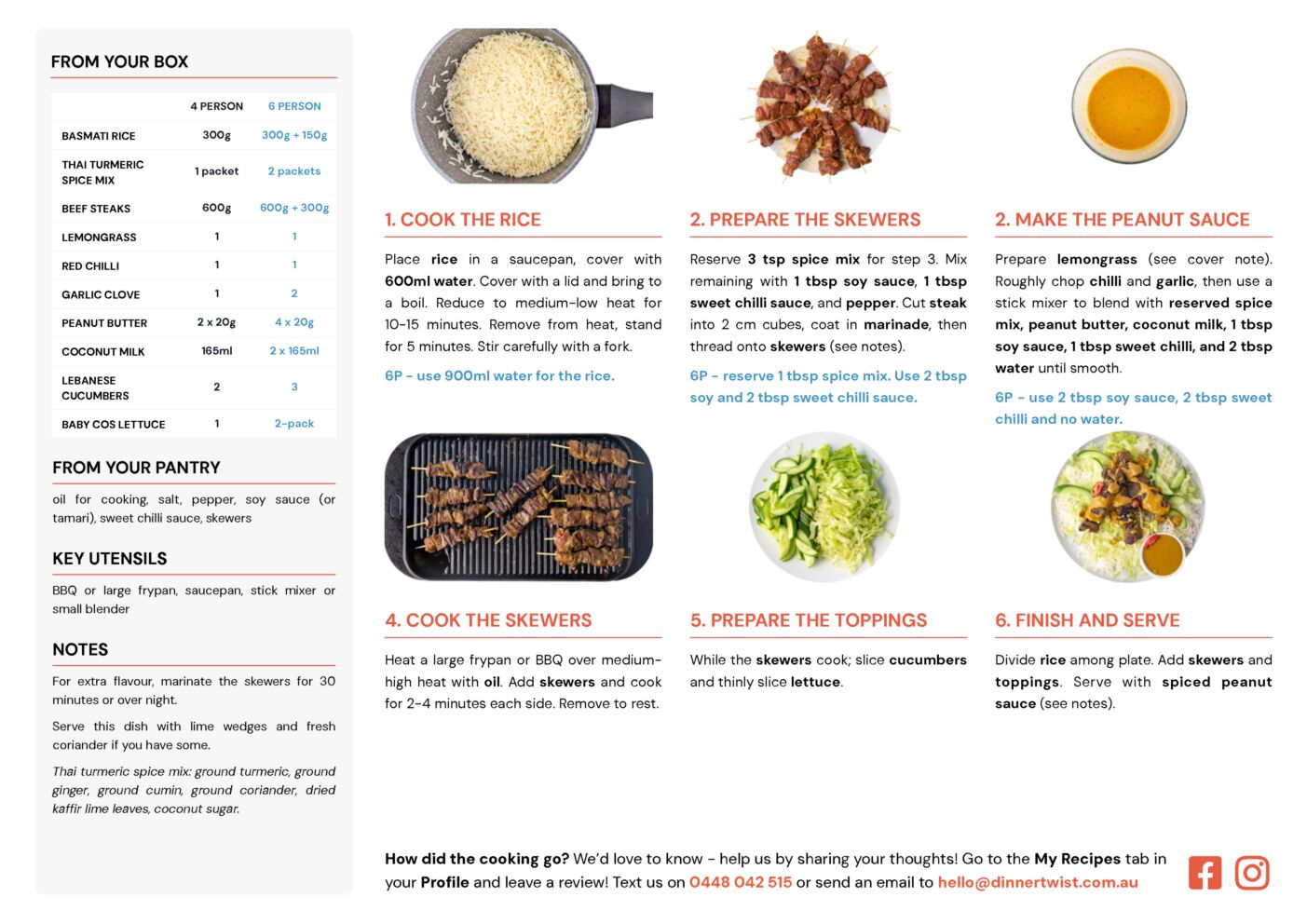 FROM YOUR BOX

| | 4 PERSON | 6 PERSON |
|---|---|---|
| BASMATI RICE | 300g | 300g + 150g |
| THAI TURMERIC SPICE MIX | 1 packet | 2 packets |
| BEEF STEAKS | 600g | 600g + 300g |
| LEMONGRASS | 1 | 1 |
| RED CHILLI | 1 | 1 |
| GARLIC CLOVE | 1 | 2 |
| PEANUT BUTTER | 2 x 20g | 4 x 20g |
| COCONUT MILK | 165ml | 2 x 165ml |
| LEBANESE CUCUMBERS | 2 | 3 |
| BABY COS LETTUCE | 1 | 2-pack |

FROM YOUR PANTRY

oil for cooking, salt, pepper, soy sauce (or tamari), sweet chilli sauce, skewers

KEY UTENSILS

BBQ or large frypan, saucepan, stick mixer or small blender

NOTES

For extra flavour, marinate the skewers for 30 minutes or over night.

Serve this dish with lime wedges and fresh coriander if you have some.

Thai turmeric spice mix: ground turmeric, ground ginger, ground cumin, ground coriander, dried kaffir lime leaves, coconut sugar.

1. COOK THE RICE

Place rice in a saucepan, cover with 600ml water. Cover with a lid and bring to a boil. Reduce to medium-low heat for 10-15 minutes. Remove from heat, stand for 5 minutes. Stir carefully with a fork.

6P - use 900ml water for the rice.

2. PREPARE THE SKEWERS

Reserve 3 tsp spice mix for step 3. Mix remaining with 1 tbsp soy sauce, 1 tbsp sweet chilli sauce, and pepper. Cut steak into 2 cm cubes, coat in marinade, then thread onto skewers (see notes).

6P - reserve 1 tbsp spice mix. Use 2 tbsp soy and 2 tbsp sweet chilli sauce.

2. MAKE THE PEANUT SAUCE

Prepare lemongrass (see cover note). Roughly chop chilli and garlic, then use a stick mixer to blend with reserved spice mix, peanut butter, coconut milk, 1 tbsp soy sauce, 1 tbsp sweet chilli, and 2 tbsp water until smooth.

6P - use 2 tbsp soy sauce, 2 tbsp sweet chilli and no water.

4. COOK THE SKEWERS

Heat a large frypan or BBQ over medium-high heat with oil. Add skewers and cook for 2-4 minutes each side. Remove to rest.

5. PREPARE THE TOPPINGS

While the skewers cook; slice cucumbers and thinly slice lettuce.

6. FINISH AND SERVE

Divide rice among plate. Add skewers and toppings. Serve with spiced peanut sauce (see notes).

How did the cooking go? We'd love to know - help us by sharing your thoughts! Go to the My Recipes tab in your Profile and leave a review! Text us on 0448 042 515 or send an email to hello@dinnertwist.com.au