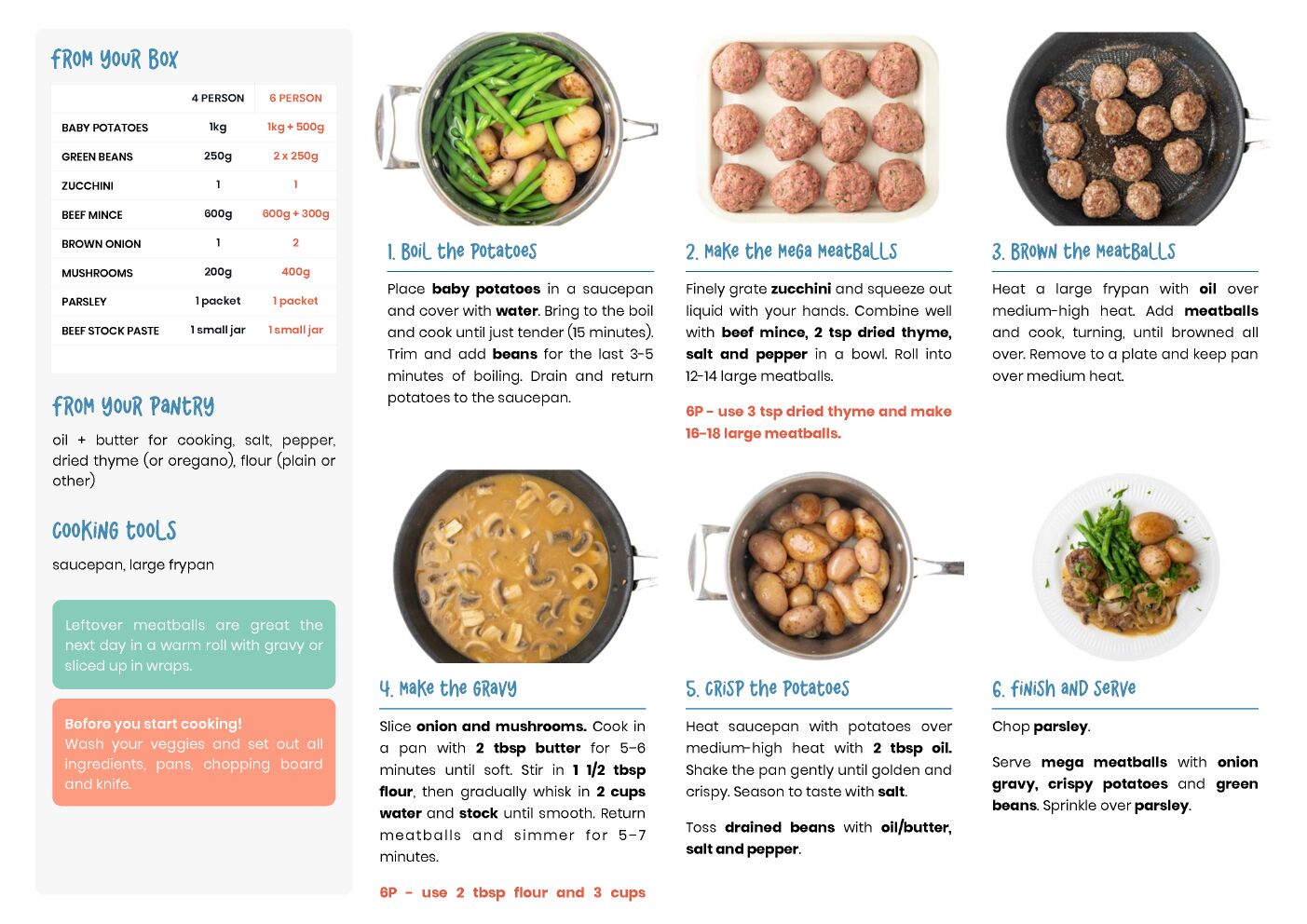 FROM YOUR BOX

| | 4 PERSON | 6 PERSON |
|---|---|---|
| BABY POTATOES | 1kg | 1kg + 500g |
| GREEN BEANS | 250g | 2 x 250g |
| ZUCCHINI | 1 | 1 |
| BEEF MINCE | 600g | 600g + 300g |
| BROWN ONION | 1 | 2 |
| MUSHROOMS | 200g | 400g |
| PARSLEY | 1 packet | 1 packet |
| BEEF STOCK PASTE | 1 small jar | 1 small jar |

FROM YOUR PANTRY

oil + butter for cooking, salt, pepper, dried thyme (or oregano), flour (plain or other)

COOKING TOOLS

saucepan, large frypan

Leftover meatballs are great the next day in a warm roll with gravy or sliced up in wraps.

Before you start cooking!
Wash your veggies and set out all ingredients, pans, chopping board and knife.

1. Boil the Potatoes

Place baby potatoes in a saucepan and cover with water. Bring to the boil and cook until just tender (15 minutes). Trim and add beans for the last 3-5 minutes of boiling. Drain and return potatoes to the saucepan.

2. Make the Mega Meatballs

Finely grate zucchini and squeeze out liquid with your hands. Combine well with beef mince, 2 tsp dried thyme, salt and pepper in a bowl. Roll into 12-14 large meatballs.

6P - use 3 tsp dried thyme and make 16-18 large meatballs.

3. Brown the Meatballs

Heat a large frypan with oil over medium-high heat. Add meatballs and cook, turning, until browned all over. Remove to a plate and keep pan over medium heat.

4. Make the Gravy

Slice onion and mushrooms. Cook in a pan with 2 tbsp butter for 5-6 minutes until soft. Stir in 1 1/2 tbsp flour, then gradually whisk in 2 cups water and stock until smooth. Return meatballs and simmer for 5-7 minutes.

6P - use 2 tbsp flour and 3 cups

5. Crisp the Potatoes

Heat saucepan with potatoes over medium-high heat with 2 tbsp oil. Shake the pan gently until golden and crispy. Season to taste with salt.

Toss drained beans with oil/butter, salt and pepper.

6. Finish and Serve

Chop parsley.

Serve mega meatballs with onion gravy, crispy potatoes and green beans. Sprinkle over parsley.