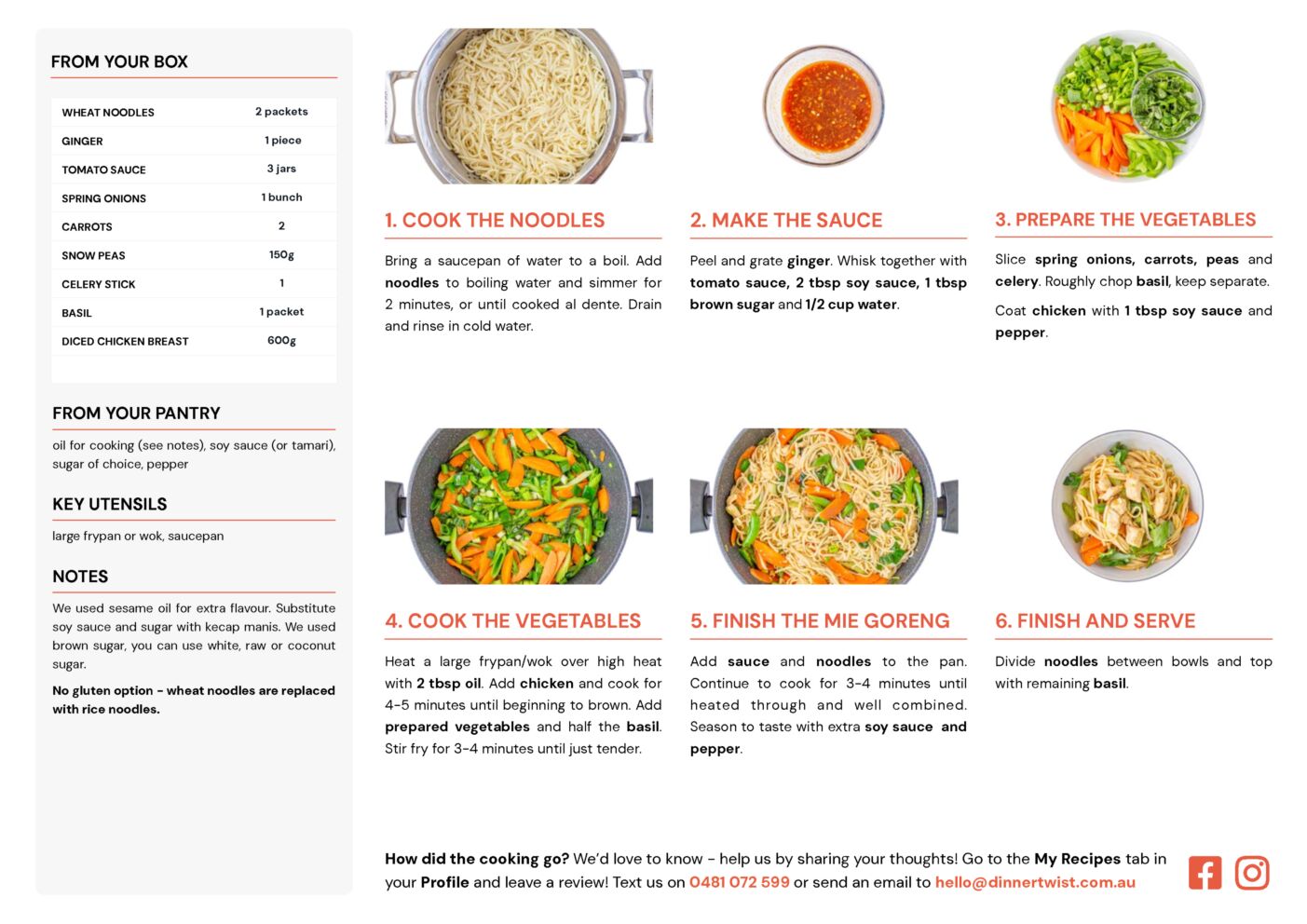 FROM YOUR BOX

| WHEAT NOODLES | 2 packets |
|---|---|
| GINGER | 1 piece |
| TOMATO SAUCE | 3 jars |
| SPRING ONIONS | 1 bunch |
| CARROTS | 2 |
| SNOW PEAS | 150g |
| CELERY STICK | 1 |
| BASIL | 1 packet |
| DICED CHICKEN BREAST | 600g |

FROM YOUR PANTRY

oil for cooking (see notes), soy sauce (or tamari), sugar of choice, pepper

KEY UTENSILS

large frypan or wok, saucepan

NOTES

We used sesame oil for extra flavour. Substitute soy sauce and sugar with kecap manis. We used brown sugar, you can use white, raw or coconut sugar.

No gluten option - wheat noodles are replaced with rice noodles.

1. COOK THE NOODLES

Bring a saucepan of water to a boil. Add noodles to boiling water and simmer for 2 minutes, or until cooked al dente. Drain and rinse in cold water.

2. MAKE THE SAUCE

Peel and grate ginger. Whisk together with tomato sauce, 2 tbsp soy sauce, 1 tbsp brown sugar and 1/2 cup water.

3. PREPARE THE VEGETABLES

Slice spring onions, carrots, peas and celery. Roughly chop basil, keep separate.

Coat chicken with 1 tbsp soy sauce and pepper.

4. COOK THE VEGETABLES

Heat a large frypan/wok over high heat with 2 tbsp oil. Add chicken and cook for 4-5 minutes until beginning to brown. Add prepared vegetables and half the basil. Stir fry for 3-4 minutes until just tender.

5. FINISH THE MIE GORENG

Add sauce and noodles to the pan. Continue to cook for 3-4 minutes until heated through and well combined. Season to taste with extra soy sauce and pepper.

6. FINISH AND SERVE

Divide noodles between bowls and top with remaining basil.

How did the cooking go? We'd love to know - help us by sharing your thoughts! Go to the My Recipes tab in your Profile and leave a review! Text us on 0481 072 599 or send an email to hello@dinnertwist.com.au