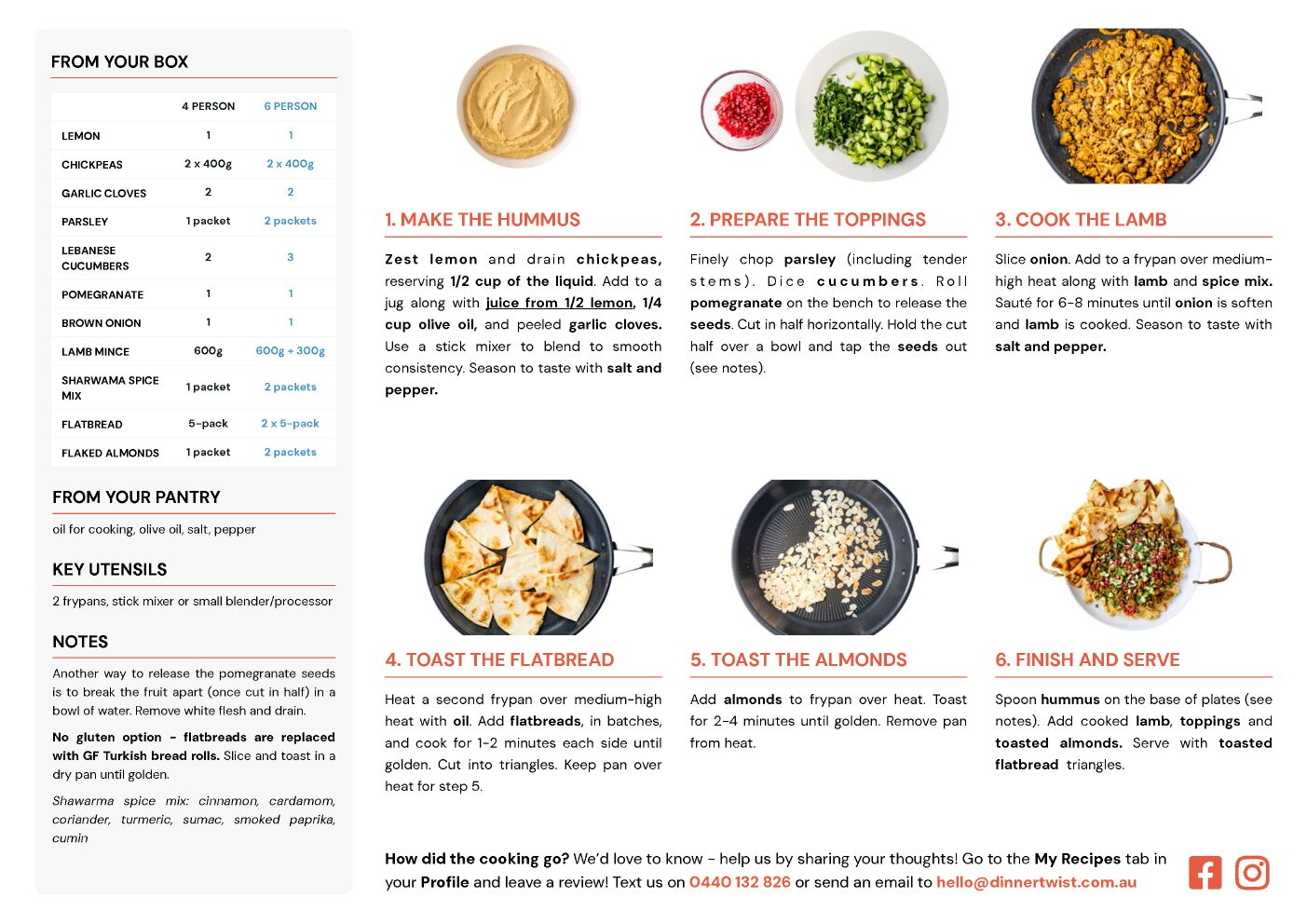 FROM YOUR BOX

| | 4 PERSON | 6 PERSON |
|---|---|---|
| LEMON | 1 | 1 |
| CHICKPEAS | 2 x 400g | 2 x 400g |
| GARLIC CLOVES | 2 | 2 |
| PARSLEY | 1 packet | 2 packets |
| LEBANESE CUCUMBERS | 2 | 3 |
| POMEGRANATE | 1 | 1 |
| BROWN ONION | 1 | 1 |
| LAMB MINCE | 600g | 600g + 300g |
| SHARWAMA SPICE MIX | 1 packet | 2 packets |
| FLATBREAD | 5-pack | 2 x 5-pack |
| FLAKED ALMONDS | 1 packet | 2 packets |

FROM YOUR PANTRY

oil for cooking, olive oil, salt, pepper

KEY UTENSILS

2 frypans, stick mixer or small blender/processor

NOTES

Another way to release the pomegranate seeds is to break the fruit apart (once cut in half) in a bowl of water. Remove white flesh and drain.

No gluten option - flatbreads are replaced with GF Turkish bread rolls. Slice and toast in a dry pan until golden.

Shawarma spice mix: cinnamon, cardamom, coriander, turmeric, sumac, smoked paprika, cumin

1. MAKE THE HUMMUS

Zest lemon and drain chickpeas, reserving 1/2 cup of the liquid. Add to a jug along with juice from 1/2 lemon, 1/4 cup olive oil, and peeled garlic cloves. Use a stick mixer to blend to smooth consistency. Season to taste with salt and pepper.

2. PREPARE THE TOPPINGS

Finely chop parsley (including tender stems). Dice cucumbers. Roll pomegranate on the bench to release the seeds. Cut in half horizontally. Hold the cut half over a bowl and tap the seeds out (see notes).

3. COOK THE LAMB

Slice onion. Add to a frypan over medium-high heat along with lamb and spice mix. Sauté for 6-8 minutes until onion is soften and lamb is cooked. Season to taste with salt and pepper.

4. TOAST THE FLATBREAD

Heat a second frypan over medium-high heat with oil. Add flatbreads, in batches, and cook for 1-2 minutes each side until golden. Cut into triangles. Keep pan over heat for step 5.

5. TOAST THE ALMONDS

Add almonds to frypan over heat. Toast for 2-4 minutes until golden. Remove pan from heat.

6. FINISH AND SERVE

Spoon hummus on the base of plates (see notes). Add cooked lamb, toppings and toasted almonds. Serve with toasted flatbread triangles.

How did the cooking go? We'd love to know - help us by sharing your thoughts! Go to the My Recipes tab in your Profile and leave a review! Text us on 0440 132 826 or send an email to hello@dinnertwist.com.au