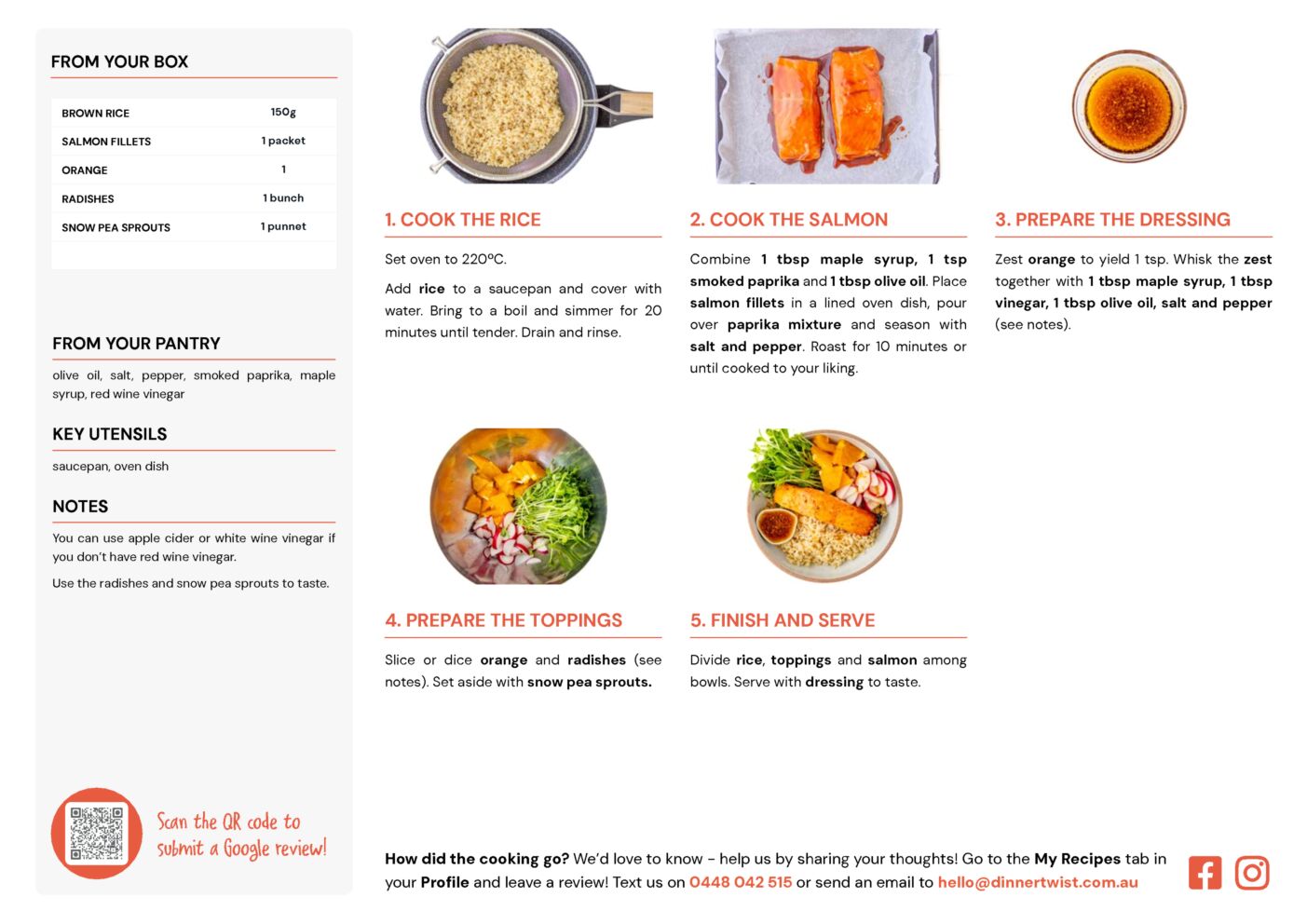 FROM YOUR BOX

| BROWN RICE | 150g |
|---|---|
| SALMON FILLETS | 1 packet |
| ORANGE | 1 |
| RADISHES | 1 bunch |
| SNOW PEA SPROUTS | 1 punnet |

FROM YOUR PANTRY

olive oil, salt, pepper, smoked paprika, maple syrup, red wine vinegar

KEY UTENSILS

saucepan, oven dish

NOTES

You can use apple cider or white wine vinegar if you don't have red wine vinegar.

Use the radishes and snow pea sprouts to taste.

Scan the QR code to submit a Google review!

1. COOK THE RICE

Set oven to 220ºC.

Add rice to a saucepan and cover with water. Bring to a boil and simmer for 20 minutes until tender. Drain and rinse.

2. COOK THE SALMON

Combine 1 tbsp maple syrup, 1 tsp smoked paprika and 1 tbsp olive oil. Place salmon fillets in a lined oven dish, pour over paprika mixture and season with salt and pepper. Roast for 10 minutes or until cooked to your liking.

3. PREPARE THE DRESSING

Zest orange to yield 1 tsp. Whisk the zest together with 1 tbsp maple syrup, 1 tbsp vinegar, 1 tbsp olive oil, salt and pepper (see notes).

4. PREPARE THE TOPPINGS

Slice or dice orange and radishes (see notes). Set aside with snow pea sprouts.

5. FINISH AND SERVE

Divide rice, toppings and salmon among bowls. Serve with dressing to taste.

How did the cooking go? We'd love to know - help us by sharing your thoughts! Go to the My Recipes tab in your Profile and leave a review! Text us on 0448 042 515 or send an email to hello@dinnertwist.com.au