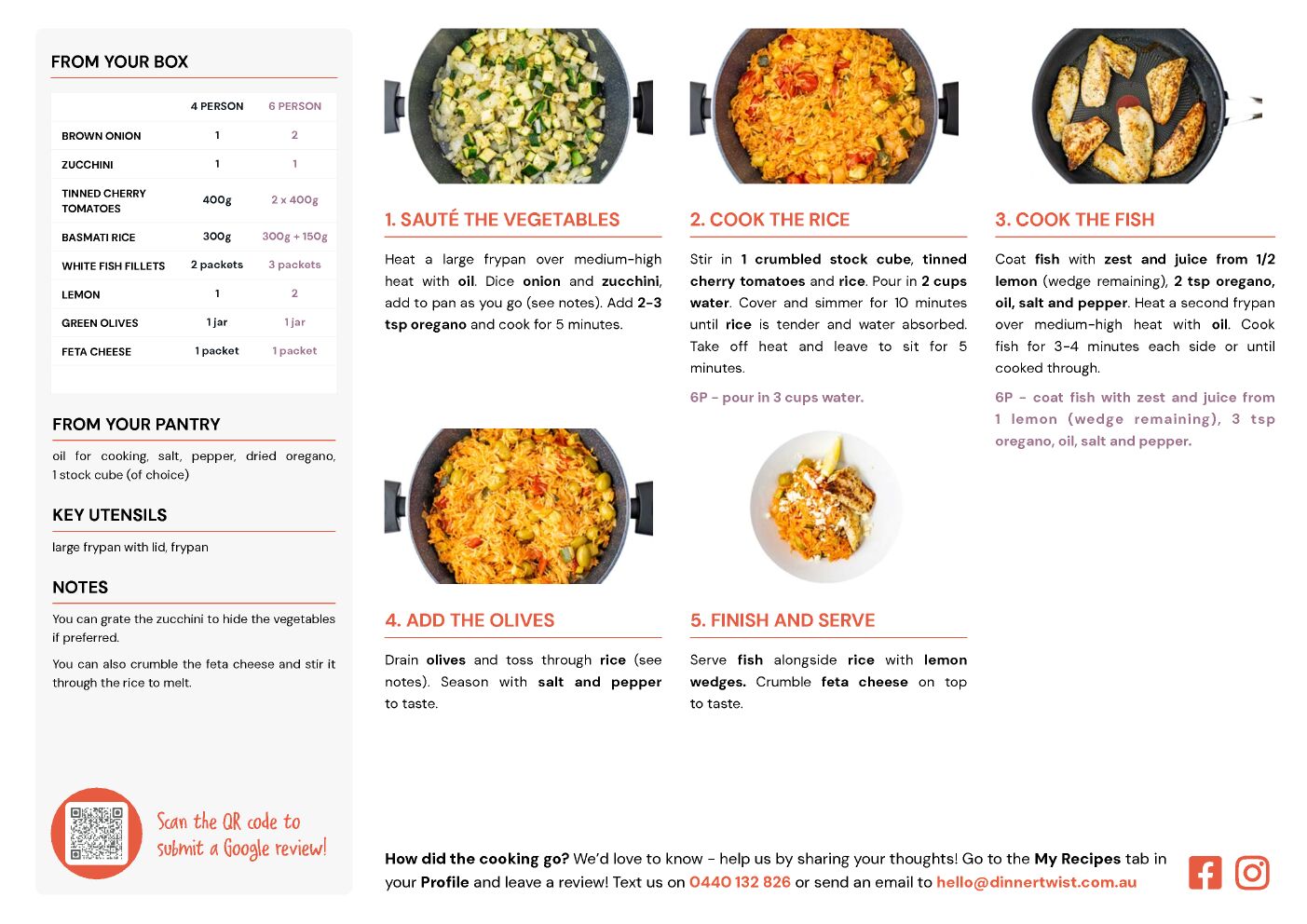 FROM YOUR BOX

| | 4 PERSON | 6 PERSON |
|---|---|---|
| BROWN ONION | 1 | 2 |
| ZUCCHINI | 1 | 1 |
| TINNED CHERRY TOMATOES | 400g | 2 x 400g |
| BASMATI RICE | 300g | 300g + 150g |
| WHITE FISH FILLETS | 2 packets | 3 packets |
| LEMON | 1 | 2 |
| GREEN OLIVES | 1 jar | 1 jar |
| FETA CHEESE | 1 packet | 1 packet |

FROM YOUR PANTRY

oil for cooking, salt, pepper, dried oregano, 1 stock cube (of choice)

KEY UTENSILS

large frypan with lid, frypan

NOTES

You can grate the zucchini to hide the vegetables if preferred.

You can also crumble the feta cheese and stir it through the rice to melt.

Scan the QR code to submit a Google review!

1. SAUTÉ THE VEGETABLES

Heat a large frypan over medium-high heat with oil. Dice onion and zucchini, add to pan as you go (see notes). Add 2-3 tsp oregano and cook for 5 minutes.

2. COOK THE RICE

Stir in 1 crumbled stock cube, tinned cherry tomatoes and rice. Pour in 2 cups water. Cover and simmer for 10 minutes until rice is tender and water absorbed. Take off heat and leave to sit for 5 minutes.

6P - pour in 3 cups water.

3. COOK THE FISH

Coat fish with zest and juice from 1/2 lemon (wedge remaining), 2 tsp oregano, oil, salt and pepper. Heat a second frypan over medium-high heat with oil. Cook fish for 3-4 minutes each side or until cooked through.

6P - coat fish with zest and juice from 1 lemon (wedge remaining), 3 tsp oregano, oil, salt and pepper.

4. ADD THE OLIVES

Drain olives and toss through rice (see notes). Season with salt and pepper to taste.

5. FINISH AND SERVE

Serve fish alongside rice with lemon wedges. Crumble feta cheese on top to taste.

How did the cooking go? We'd love to know - help us by sharing your thoughts! Go to the My Recipes tab in your Profile and leave a review! Text us on 0440 132 826 or send an email to hello@dinnertwist.com.au